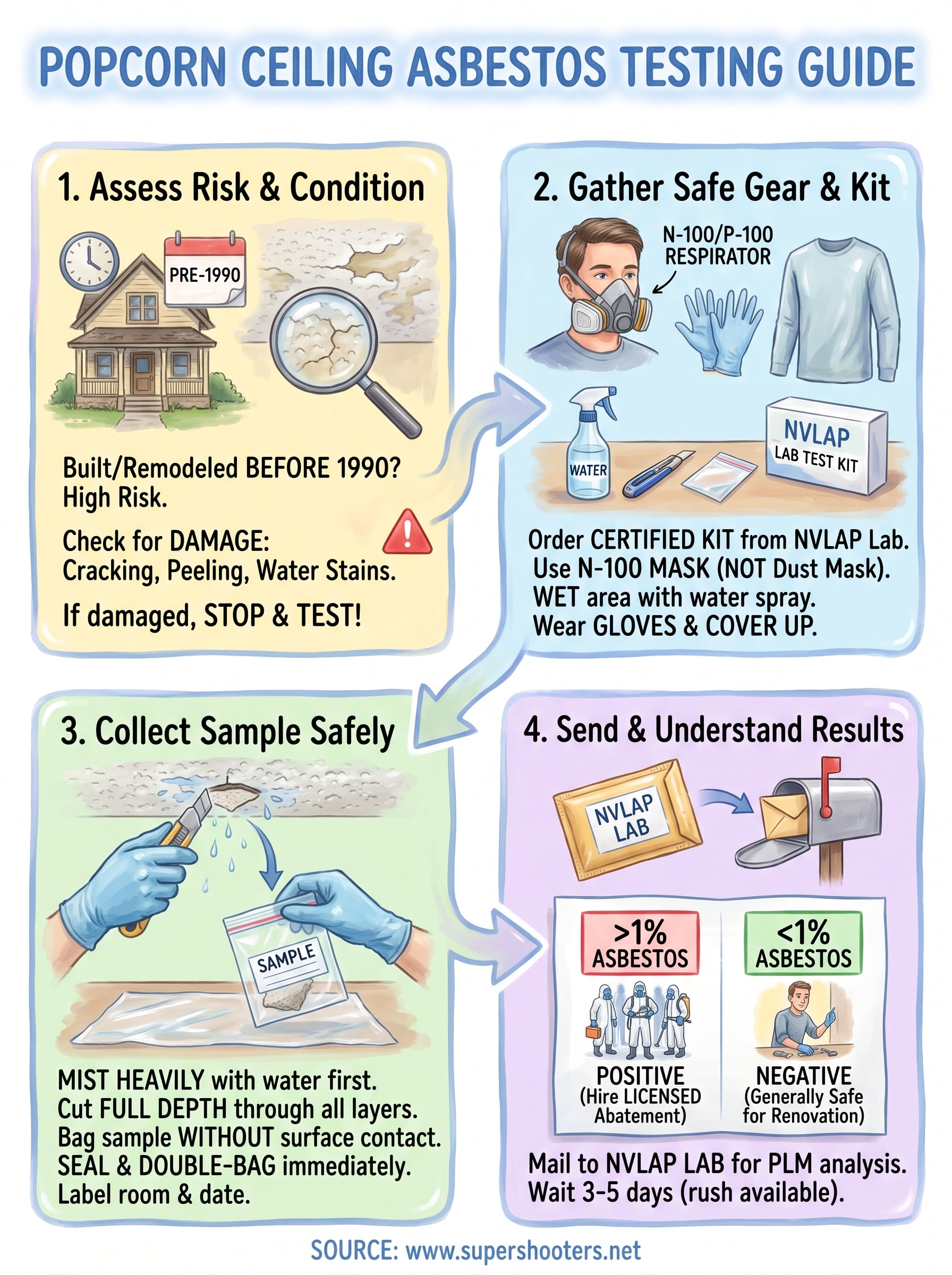 POPCORN CEILING ASBESTOS TESTING GUIDE

1. Assess Risk & Condition

PRE-1990

Built/Remodeled BEFORE 1990? High Risk.

Check for DAMAGE: Cracking, Peeling, Water Stains.

If damaged, STOP & TEST!

2. Gather Safe Gear & Kit

N-100/P-100 RESPIRATOR

WATER

NVLAP LAB TEST KIT

Order CERTIFIED KIT from NVLAP Lab.
Use N-100 MASK (NOT Dust Mask).
WET area with water spray.
Wear GLOVES & COVER UP.

3. Collect Sample Safely

SAMPLE

MIST HEAVILY with water first.
Cut FULL DEPTH through all layers.
Bag sample WITHOUT surface contact.
SEAL & DOUBLE-BAG immediately.
Label room & date.

4. Send & Understand Results

NVLAP LAB

>1% ASBESTOS

POSITIVE (Hire LICENSED Abatement)

<1% ASBESTOS

NEGATIVE (Generally Safe for Renovation)

Mail to NVLAP LAB for PLM analysis.
Wait 3-5 days (rush available).

SOURCE: www.supershooters.net