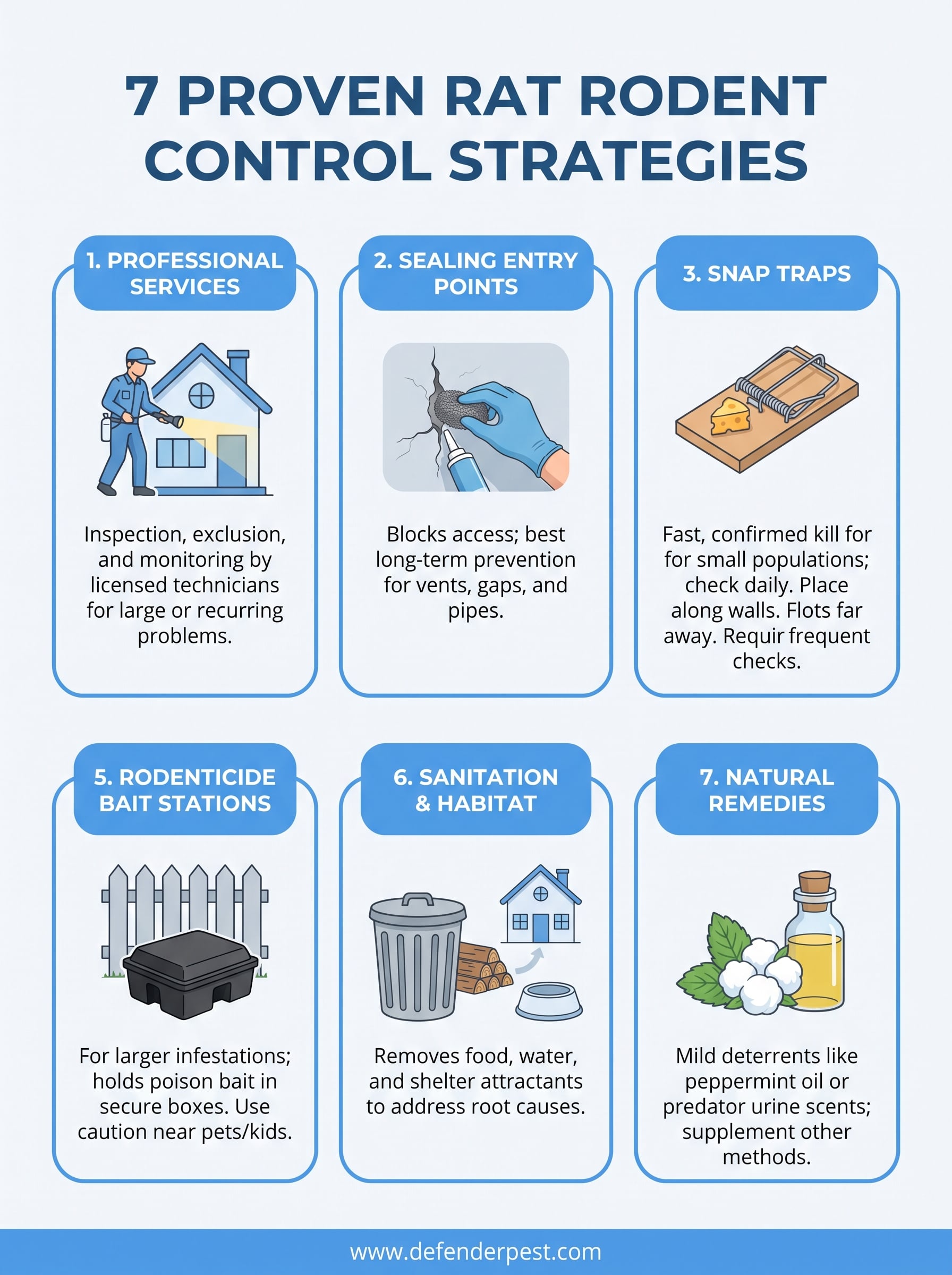 7 PROVEN RAT RODENT CONTROL STRATEGIES

1. PROFESSIONAL SERVICES

Inspection, exclusion, and monitoring by licensed technicians for large or recurring problems.

2. SEALING ENTRY POINTS

Blocks access; best long-term prevention for vents, gaps, and pipes.

3. SNAP TRAPS

Fast, confirmed kill for for small populations; check daily. Place along walls. Flots far away. Requir frequent checks.

5. RODENTICIDE BAIT STATIONS

For larger infestations; holds poison bait in secure boxes. Use caution near pets/kids.

6. SANITATION & HABITAT

Removes food, water, and shelter attractants to address root causes.

7. NATURAL REMEDIES

Mild deterrents like peppermint oil or predator urine scents; supplement other methods.

www.defenderpest.com