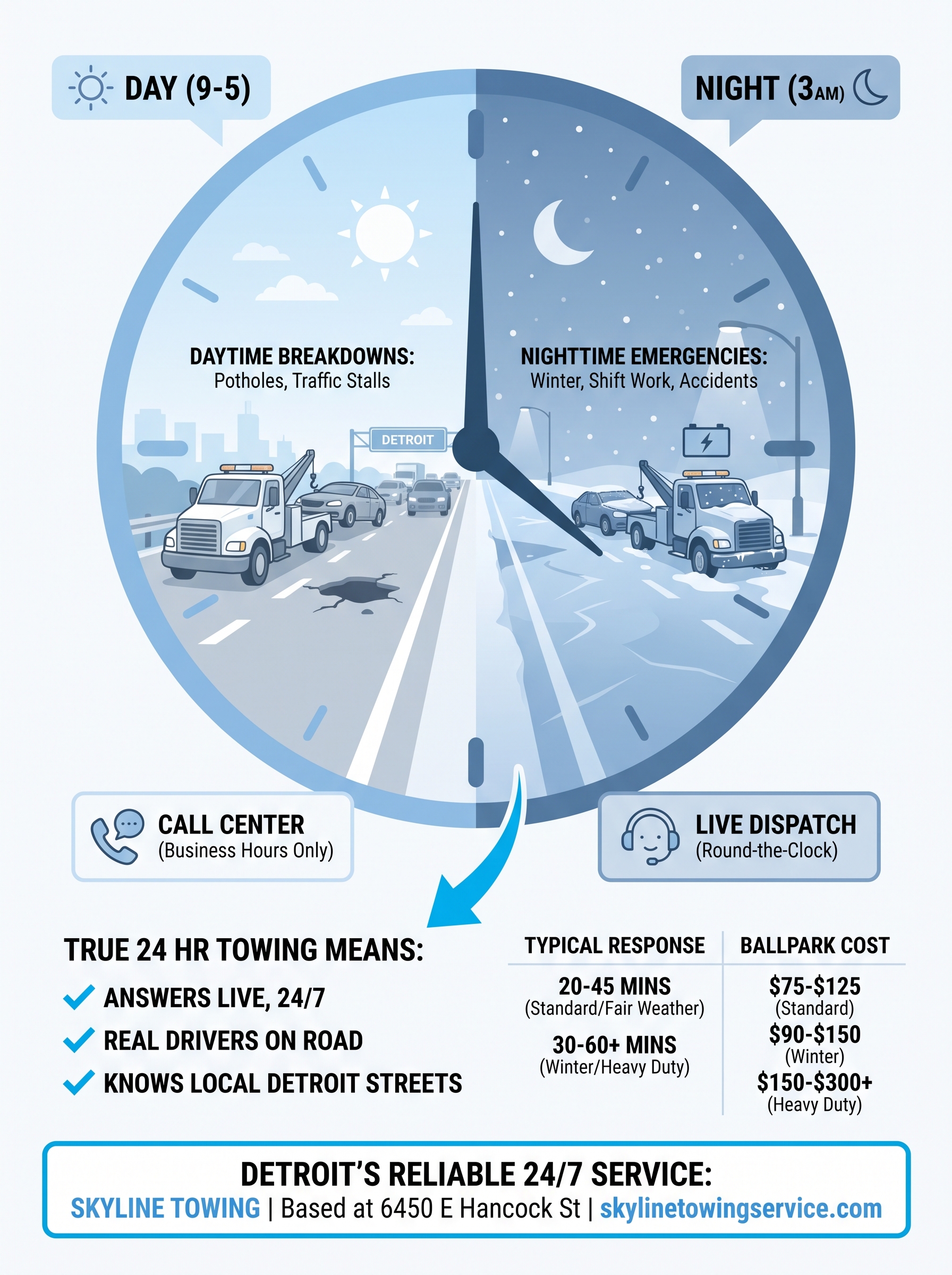 DAY (9-5)

NIGHT (3AM)

DAYTIME BREAKDOWNS:
Potholes, Traffic Stalls

NIGHTTIME EMERGENCIES:
Winter, Shift Work, Accidents

DETROIT

CALL CENTER
(Business Hours Only)

LIVE DISPATCH
(Round-the-Clock)

TRUE 24 HR TOWING MEANS:

ANSWERS LIVE, 24/7

REAL DRIVERS ON ROAD

KNOWS LOCAL DETROIT STREETS

| TYPICAL RESPONSE | BALLPARK COST |
|---|---|
| 20-45 MINS (Standard/Fair Weather) | \$75-\$125 (Standard) |
| 30-60+ MINS (Winter/Heavy Duty) | \$90-\$150 (Winter) |
| | \$150-\$300+ (Heavy Duty) |

DETROIT'S RELIABLE 24/7 SERVICE:
SKYLINE TOWING | Based at 6450 E Hancock St | skylinetowingservice.com