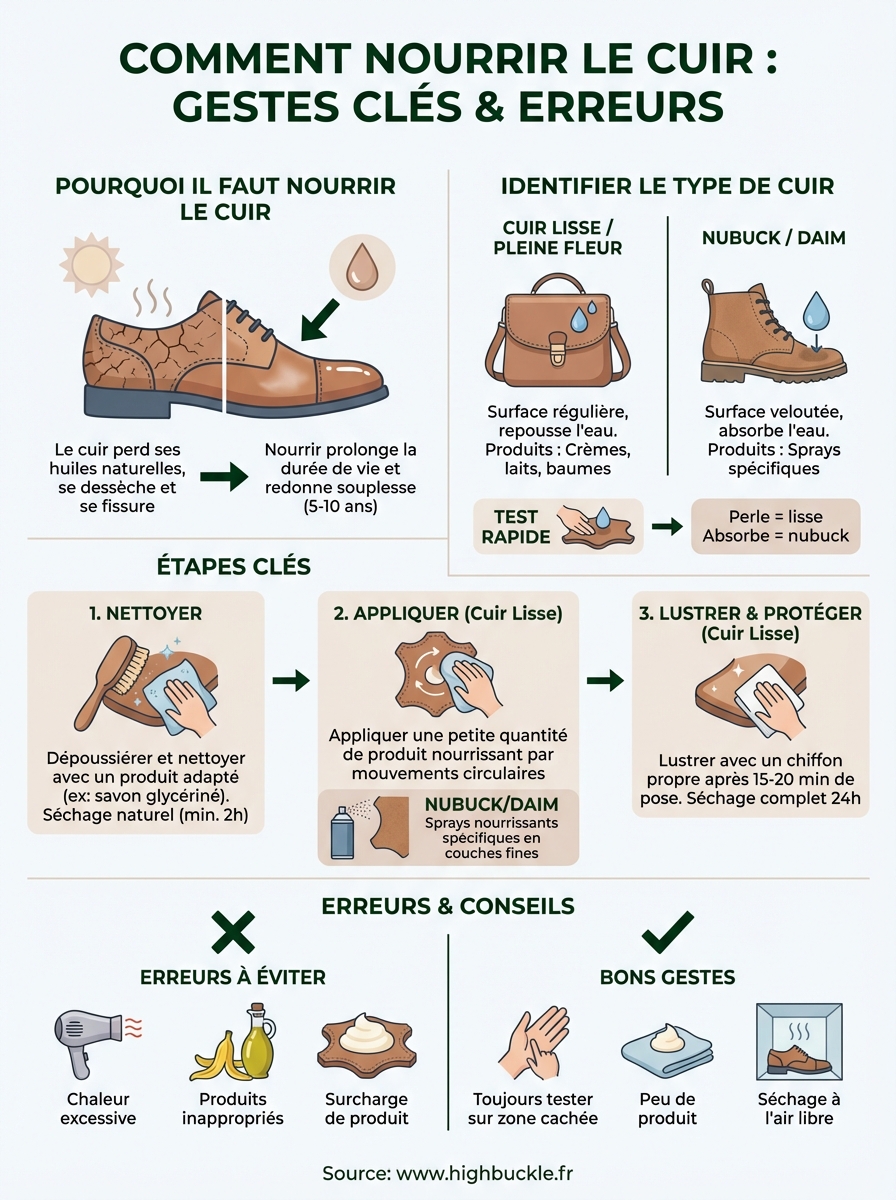 COMMENT NOURRIR LE CUIR : GESTES CLÉS & ERREURS

POURQUOI IL FAUT NOURRIR LE CUIR

Le cuir perd ses huiles naturelles, se dessèche et se fissure

Nourrir prolonge la durée de vie et redonne souplesse (5-10 ans)

IDENTIFIER LE TYPE DE CUIR

CUIR LISSE / PLEINE FLEUR

Surface régulière, repousse l'eau. Produits : Crèmes, laits, baumes

NUBUCK / DAIM

Surface veloutée, absorbe l'eau. Produits : Sprays spécifiques

TEST RAPIDE

Perle = lisse
Absorbe = nubuck

ÉTAPES CLÉS

1. NETTOYER

Dépoussiérer et nettoyer avec un produit adapté (ex: savon glycériné). Séchage naturel (min. 2h)

2. APPLIQUER (Cuir Lisse)

Appliquer une petite quantité de produit nourrissant par mouvements circulaires

NUBUCK/DAIM
Sprays nourrissants spécifiques en couches fines

3. LUSTRER & PROTÉGER (Cuir Lisse)

Lustrer avec un chiffon propre après 15-20 min de pose. Séchage complet 24h

ERREURS & CONSEILS

ERREURS À ÉVITER

Chaleur excessive

Produits inappropriés

Surcharge de produit

BONS GESTES

Toujours tester sur zone cachée

Peu de produit

Séchage à l'air libre

Source: www.highbuckle.fr