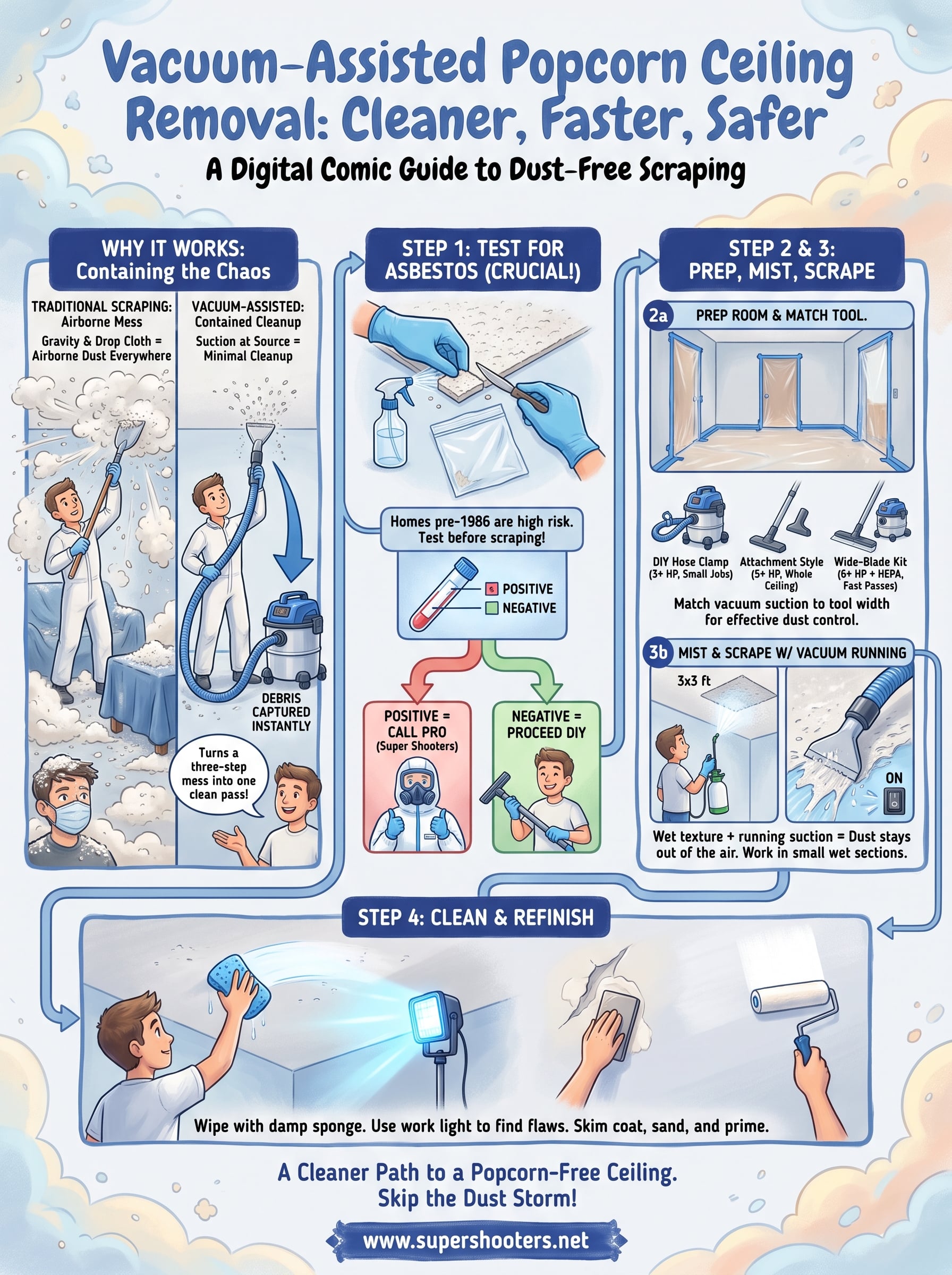 Vacuum-Assisted Popcorn Ceiling Removal: Cleaner, Faster, Safer

A Digital Comic Guide to Dust-Free Scraping

WHY IT WORKS: Containing the Chaos

TRADITIONAL SCRAPING: Airborne Mess
Gravity & Drop Cloth = Airborne Dust Everywhere

VACUUM-ASSISTED: Contained Cleanup
Suction at Source = Minimal Cleanup

DEBRIS CAPTURED INSTANTLY

Turns a three-step mess into one clean pass!

STEP 1: TEST FOR ASBESTOS (CRUCIAL!)

Homes pre-1986 are high risk. Test before scraping!

POSITIVE
NEGATIVE

POSITIVE = CALL PRO (Super Shooters)

NEGATIVE = PROCEED DIY

STEP 2 & 3: PREP, MIST, SCRAPE

2a PREP ROOM & MATCH TOOL.

DIY Hose Clamp (3+ HP, Small Jobs)
Attachment Style (5+ HP, Whole Ceiling)
Wide-Blade Kit (6+ HP + HEPA, Fast Passes)

Match vacuum suction to tool width for effective dust control.

3b MIST & SCRAPE W/ VACUUM RUNNING

3x3 ft

ON

Wet texture + running suction = Dust stays out of the air. Work in small wet sections.

STEP 4: CLEAN & REFINISH

Wipe with damp sponge. Use work light to find flaws. Skim coat, sand, and prime.

A Cleaner Path to a Popcorn-Free Ceiling.
Skip the Dust Storm!

www.supershooters.net