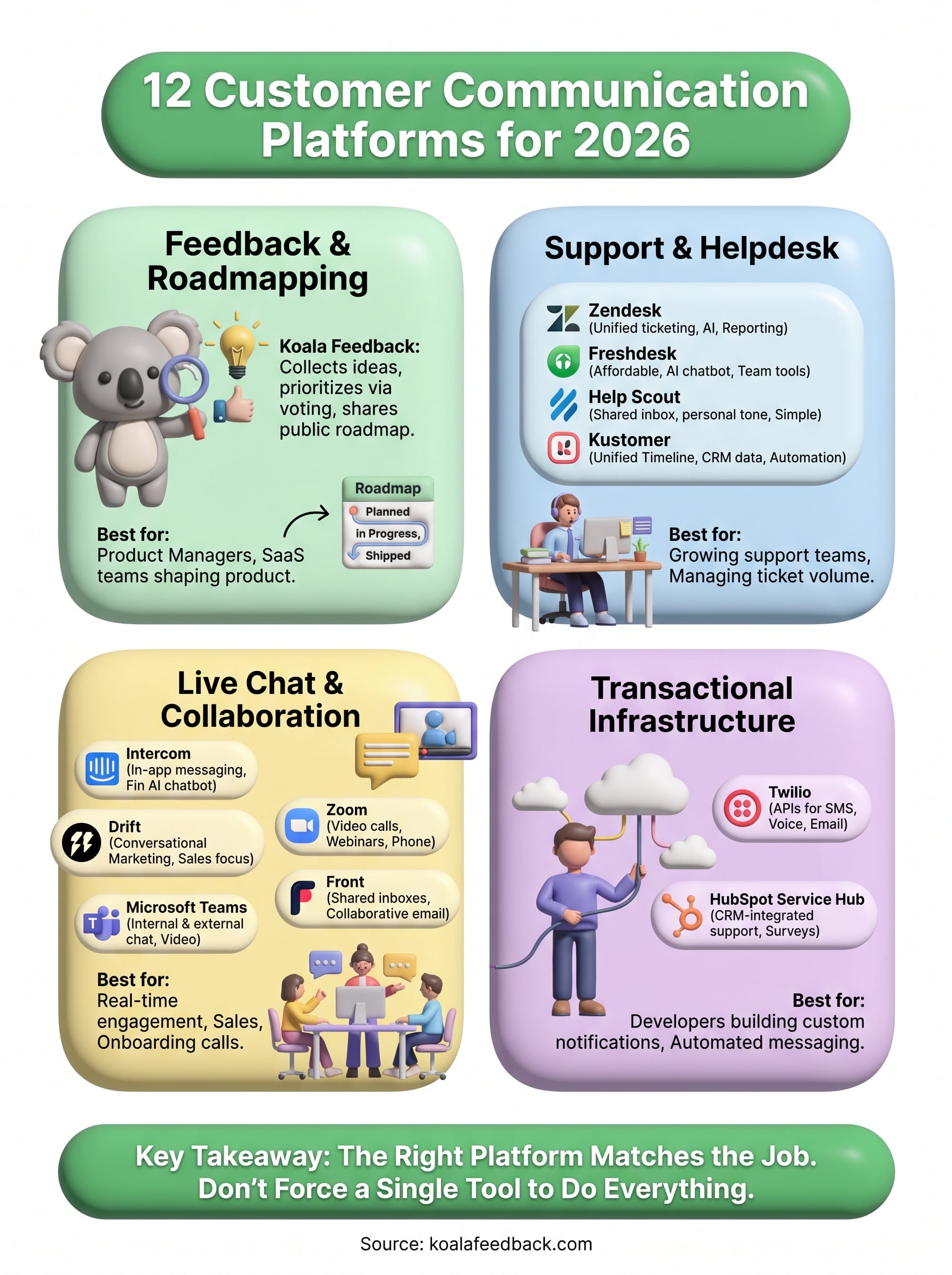 12 Customer Communication Platforms for 2026

Feedback & Roadmapping

Koala Feedback: Collects ideas, prioritizes via voting, shares public roadmap.

Roadmap
Planned
in Progress,
Shipped

Best for:
Product Managers, SaaS teams shaping product.

Support & Helpdesk

Zendesk
(Unified ticketing, AI, Reporting)
Freshdesk
(Affordable, AI chatbot, Team tools)
Help Scout
(Shared inbox, personal tone, Simple)
Kustomer
(Unified Timeline, CRM data, Automation)

Best for:
Growing support teams, Managing ticket volume.

Live Chat & Collaboration

Intercom
(In-app messaging, Fin AI chatbot)
Drift
(Conversational Marketing, Sales focus)
Microsoft Teams
(Internal & external chat, Video)
Zoom
(Video calls, Webinars, Phone)
Front
(Shared inboxes, Collaborative email)

Best for:
Real-time engagement, Sales, Onboarding calls.

Transactional Infrastructure

Twilio
(APIs for SMS, Voice, Email)
HubSpot Service Hub
(CRM-integrated support, Surveys)

Best for:
Developers building custom notifications, Automated messaging.

Key Takeaway: The Right Platform Matches the Job. Don't Force a Single Tool to Do Everything.

Source: koalafeedback.com