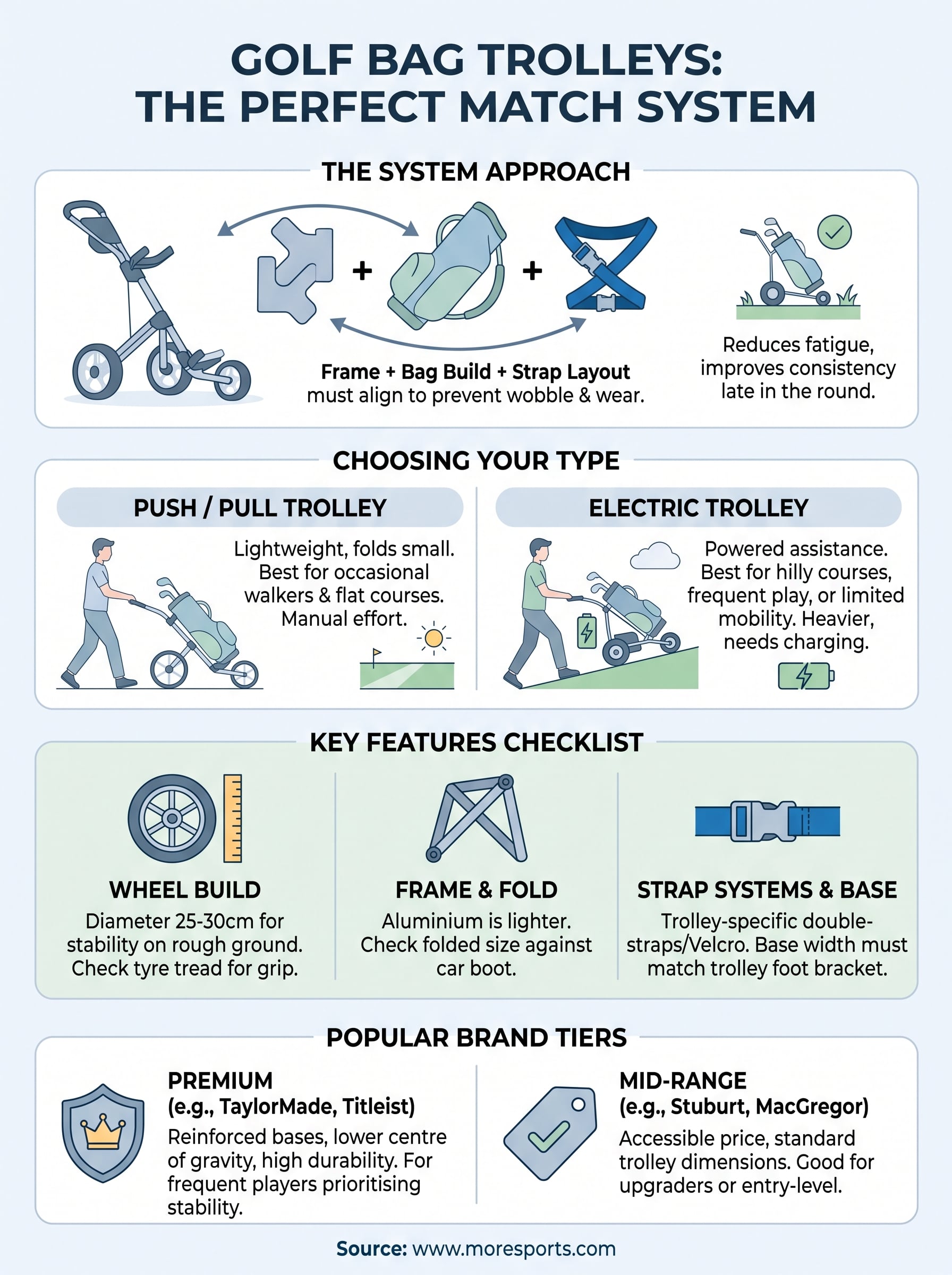 GOLF BAG TROLLEYS:
THE PERFECT MATCH SYSTEM

THE SYSTEM APPROACH

+ +

Frame + Bag Build + Strap Layout must align to prevent wobble & wear.

Reduces fatigue, improves consistency late in the round.

CHOOSING YOUR TYPE

PUSH / PULL TROLLEY

Lightweight, folds small. Best for occasional walkers & flat courses. Manual effort.

ELECTRIC TROLLEY

Powered assistance. Best for hilly courses, frequent play, or limited mobility. Heavier, needs charging.

KEY FEATURES CHECKLIST

WHEEL BUILD
Diameter 25-30cm for stability on rough ground. Check tyre tread for grip.

FRAME & FOLD
Aluminium is lighter. Check folded size against car boot.

STRAP SYSTEMS & BASE
Trolley-specific double-straps/Velcro. Base width must match trolley foot bracket.

POPULAR BRAND TIERS

PREMIUM
(e.g., TaylorMade, Titleist)
Reinforced bases, lower centre of gravity, high durability. For frequent players prioritising stability.

MID-RANGE
(e.g., Stuburt, MacGregor)
Accessible price, standard trolley dimensions. Good for upgraders or entry-level.

Source: www.moresports.com