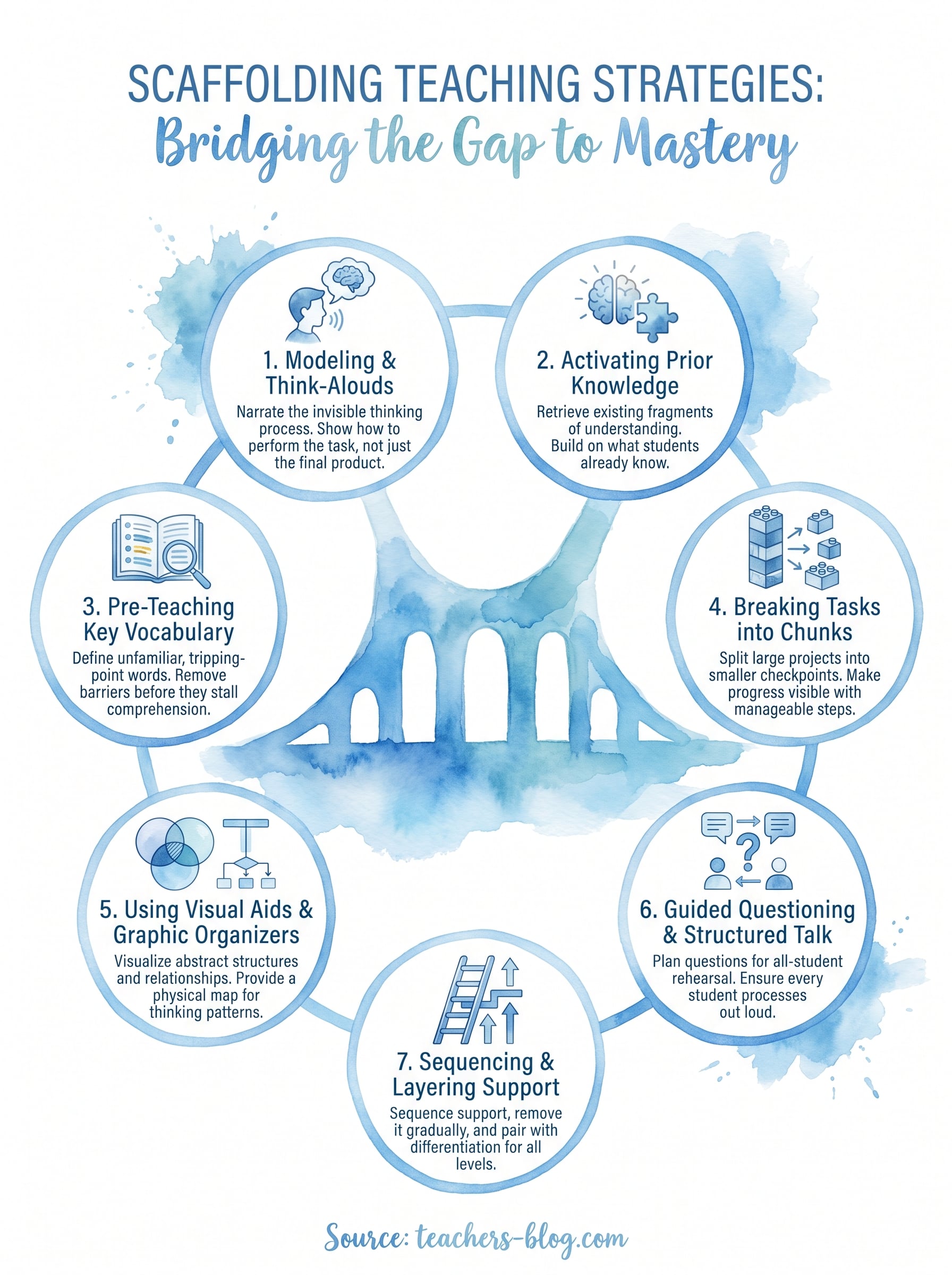 SCAFFOLDING TEACHING STRATEGIES:
Bridging the Gap to Mastery

1. Modeling & Think-Alouds
Narrate the invisible thinking process. Show how to perform the task, not just the final product.

2. Activating Prior Knowledge
Retrieve existing fragments of understanding. Build on what students already know.

3. Pre-Teaching Key Vocabulary
Define unfamiliar, tripping-point words. Remove barriers before they stall comprehension.

4. Breaking Tasks into Chunks
Split large projects into smaller checkpoints. Make progress visible with manageable steps.

5. Using Visual Aids & Graphic Organizers
Visualize abstract structures and relationships. Provide a physical map for thinking patterns.

6. Guided Questioning & Structured Talk
Plan questions for all-student rehearsal. Ensure every student processes out loud.

7. Sequencing & Layering Support
Sequence support, remove it gradually, and pair with differentiation for all levels.

Source: teachers-blog.com