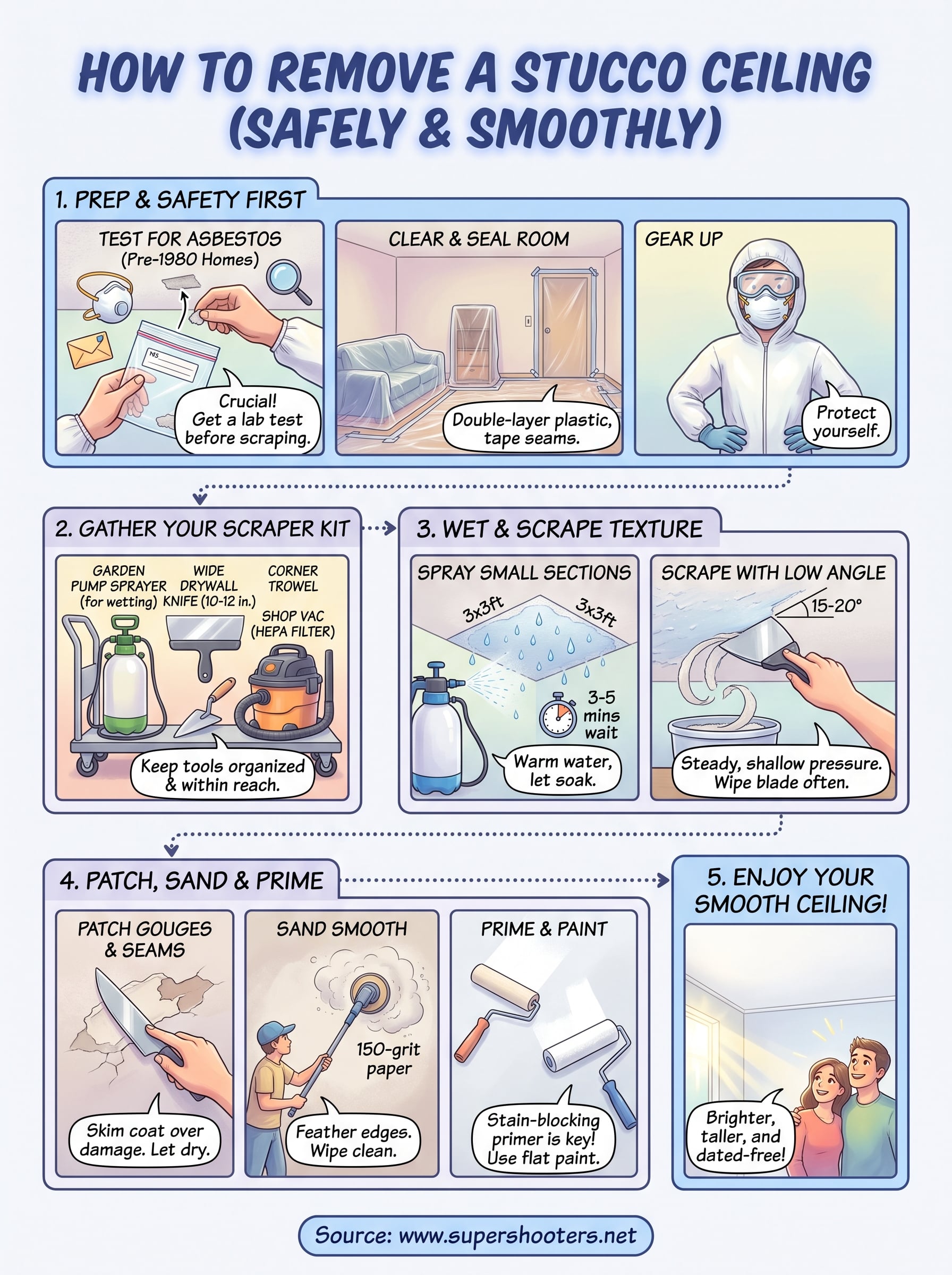 HOW TO REMOVE A STUCCO CEILING (SAFELY & SMOOTHLY)

1. PREP & SAFETY FIRST

TEST FOR ASBESTOS (Pre-1980 Homes)

NS

Crucial! Get a lab test before scraping.

CLEAR & SEAL ROOM

Double-layer plastic, tape seams.

GEAR UP

Protect yourself.

2. GATHER YOUR SCRAPER KIT

GARDEN PUMP SPRAYER (for wetting)

WIDE DRYWALL KNIFE (10-12 in.)

CORNER TROWEL

SHOP VAC (HEPA FILTER)

Keep tools organized & within reach.

3. WET & SCRAPE TEXTURE

SPRAY SMALL SECTIONS

3x3ft

3x3ft

3-5 mins wait

Warm water, let soak.

SCRAPE WITH LOW ANGLE

15-20°

Steady, shallow pressure. Wipe blade often.

4. PATCH, SAND & PRIME

PATCH GOUGES & SEAMS

Skim coat over damage. Let dry.

SAND SMOOTH

150-grit paper

Feather edges. Wipe clean.

PRIME & PAINT

Stain-blocking primer is key! Use flat paint.

5. ENJOY YOUR SMOOTH CEILING!

Brighter, taller, and dated-free!

Source: www.supershooters.net