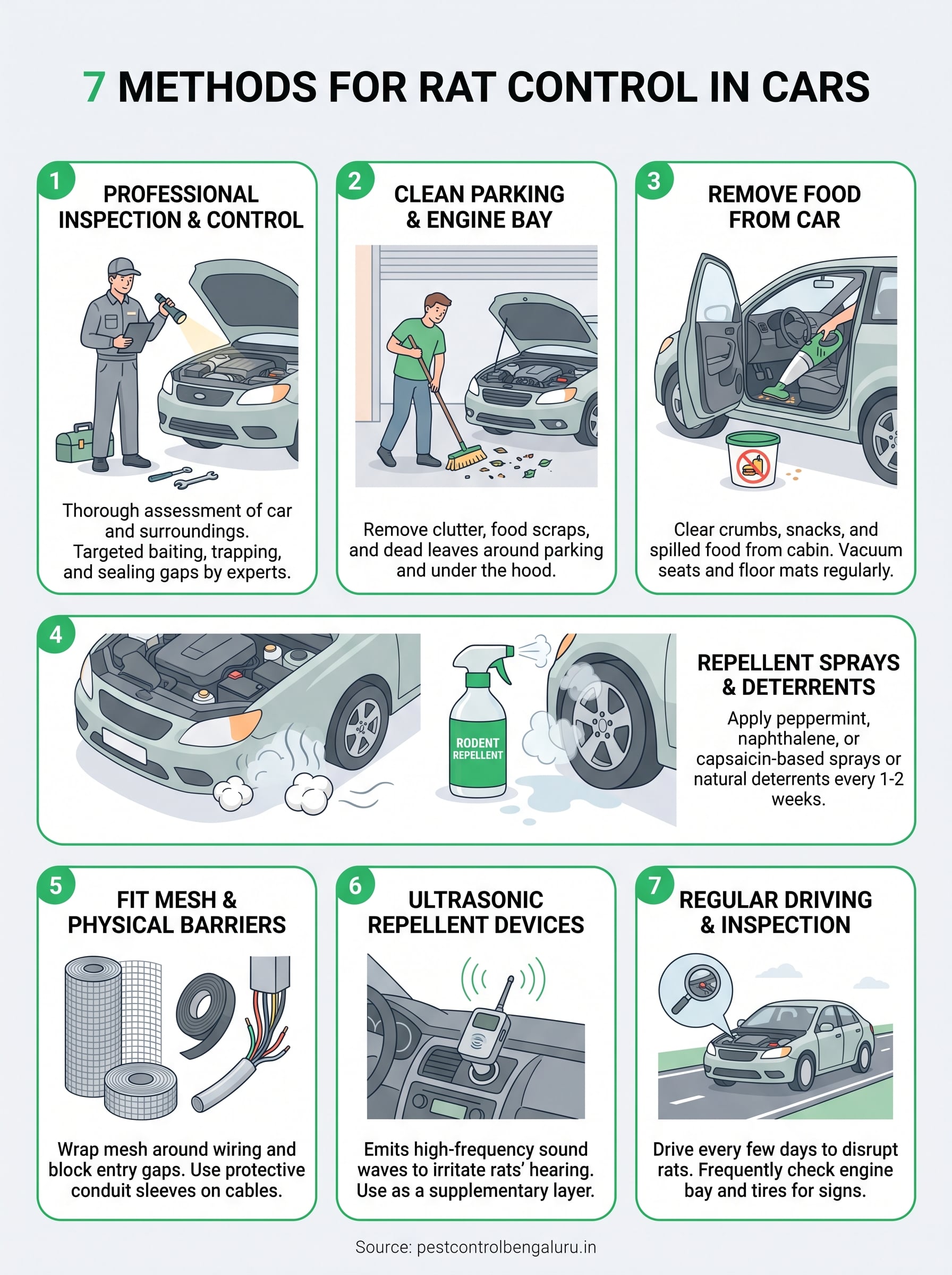 7 METHODS FOR RAT CONTROL IN CARS

1
PROFESSIONAL INSPECTION & CONTROL

Thorough assessment of car and surroundings. Targeted baiting, trapping, and sealing gaps by experts.

2
CLEAN PARKING & ENGINE BAY

Remove clutter, food scraps, and dead leaves around parking and under the hood.

3
REMOVE FOOD FROM CAR

Clear crumbs, snacks, and spilled food from cabin. Vacuum seats and floor mats regularly.

4
RODENT REPELLENT

REPELLENT SPRAYS & DETERRENTS

Apply peppermint, naphthalene, or capsaicin-based sprays or natural deterrents every 1-2 weeks.

5
FIT MESH & PHYSICAL BARRIERS

Wrap mesh around wiring and block entry gaps. Use protective conduit sleeves on cables.

6
ULTRASONIC REPELLENT DEVICES

Emits high-frequency sound waves to irritate rats' hearing. Use as a supplementary layer.

7
REGULAR DRIVING & INSPECTION

Drive every few days to disrupt rats. Frequently check engine bay and tires for signs.

Source: pestcontrolbengaluru.in