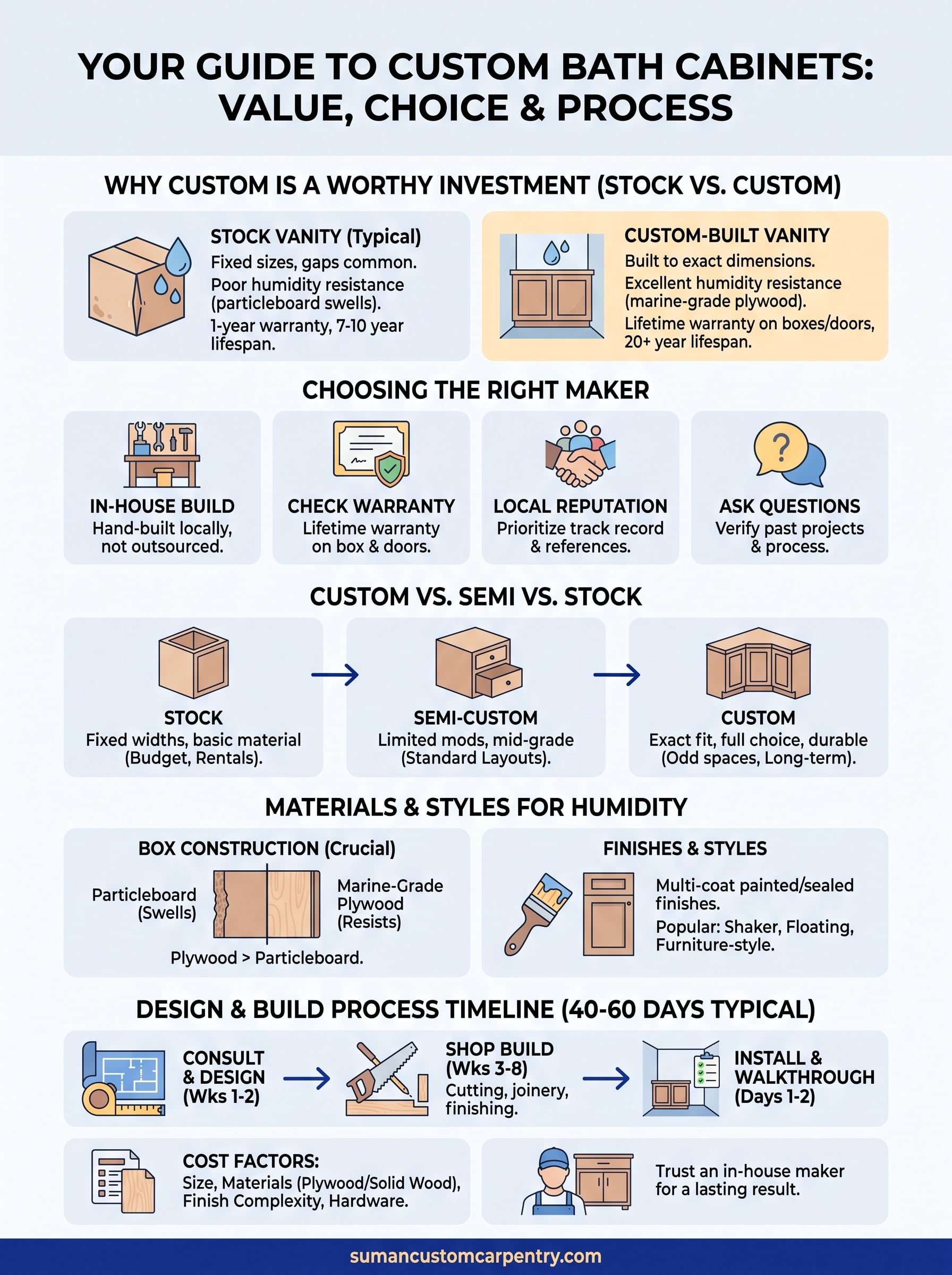 YOUR GUIDE TO CUSTOM BATH CABINETS: VALUE, CHOICE & PROCESS

WHY CUSTOM IS A WORTHY INVESTMENT (STOCK VS. CUSTOM)

STOCK VANITY (Typical)
Fixed sizes, gaps common.
Poor humidity resistance (particleboard swells).
1-year warranty, 7-10 year lifespan.

CUSTOM-BUILT VANITY
Built to exact dimensions.
Excellent humidity resistance (marine-grade plywood).
Lifetime warranty on boxes/doors, 20+ year lifespan.

CHOOSING THE RIGHT MAKER

IN-HOUSE BUILD
Hand-built locally, not outsourced.

CHECK WARRANTY
Lifetime warranty on box & doors.

LOCAL REPUTATION
Prioritize track record & references.

ASK QUESTIONS
Verify past projects & process.

CUSTOM VS. SEMI VS. STOCK

STOCK
Fixed widths, basic material (Budget, Rentals).

SEMI-CUSTOM
Limited mods, mid-grade (Standard Layouts).

CUSTOM
Exact fit, full choice, durable (Odd spaces, Long-term).

MATERIALS & STYLES FOR HUMIDITY

BOX CONSTRUCTION (Crucial)
Particleboard (Swells)
Marine-Grade Plywood (Resists)
Plywood > Particleboard.

FINISHES & STYLES
Multi-coat painted/sealed finishes.
Popular: Shaker, Floating, Furniture-style.

DESIGN & BUILD PROCESS TIMELINE (40-60 DAYS TYPICAL)

CONSULT & DESIGN (Wks 1-2)

SHOP BUILD (Wks 3-8)
Cutting, joinery, finishing.

INSTALL & WALKTHROUGH (Days 1-2)

COST FACTORS:
Size, Materials (Plywood/Solid Wood), Finish Complexity, Hardware.

Trust an in-house maker for a lasting result.

sumancustomcarpentry.com