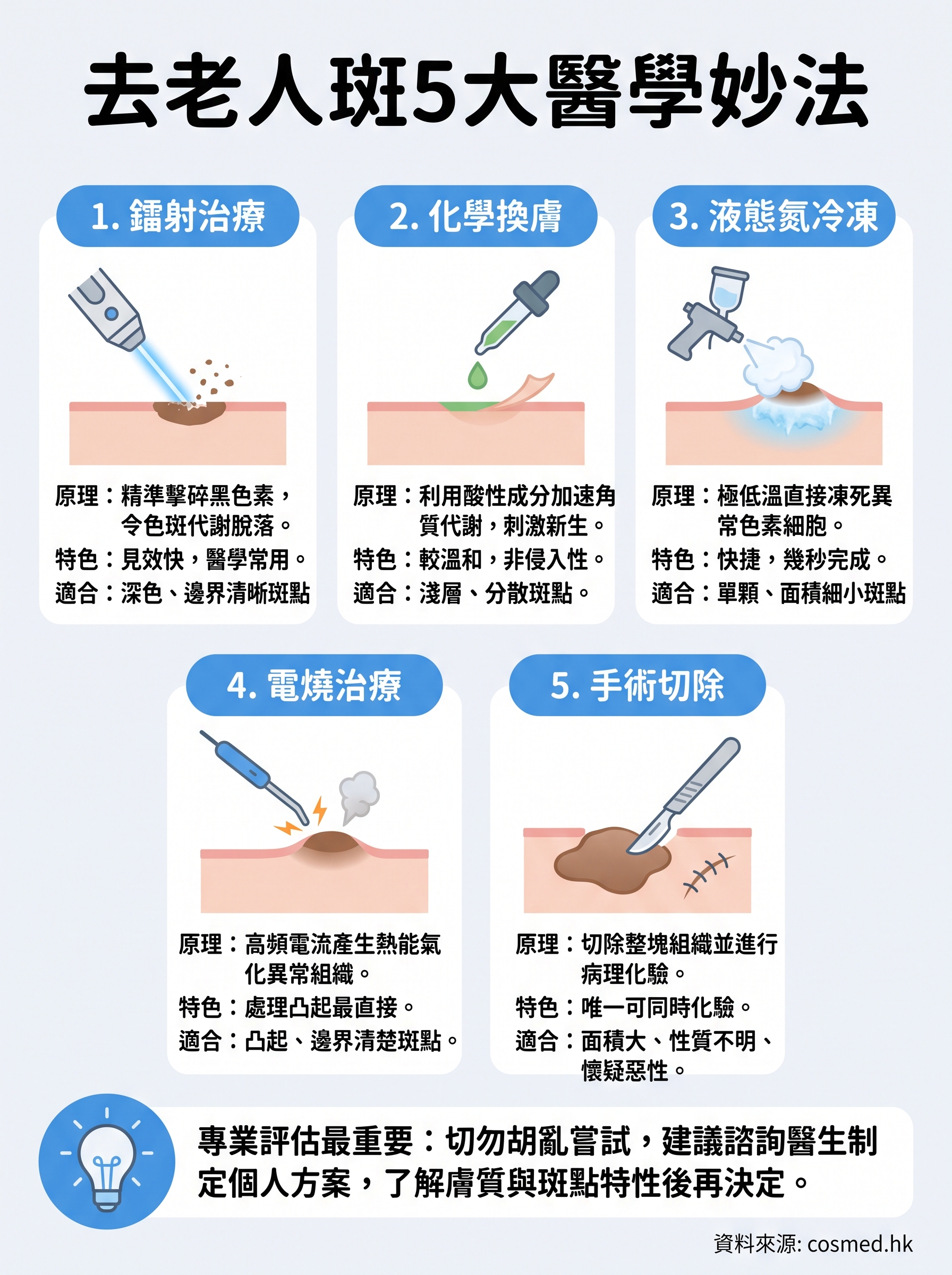 去老人斑5大醫學妙法

1. 鐳射治療

原理：精準擊碎黑色素，令色斑代謝脫落。
特色：見效快，醫學常用。
適合：深色、邊界清晰斑點

2. 化學換膚

原理：利用酸性成分加速角質代謝，刺激新生。
特色：較溫和，非侵入性。
適合：淺層、分散斑點。

3. 液態氮冷凍

原理：極低溫直接凍死異常色素細胞。
特色：快捷，幾秒完成。
適合：單顆、面積細小斑點

4. 電燒治療

原理：高頻電流產生熱能氣化異常組織。
特色：處理凸起最直接。
適合：凸起、邊界清楚斑點。

5. 手術切除

原理：切除整塊組織並進行病理化驗。
特色：唯一可同時化驗。
適合：面積大、性質不明、懷疑惡性。

專業評估最重要：切勿胡亂嘗試，建議諮詢醫生制定個人方案，了解膚質與斑點特性後再決定。

資料來源: cosmed.hk