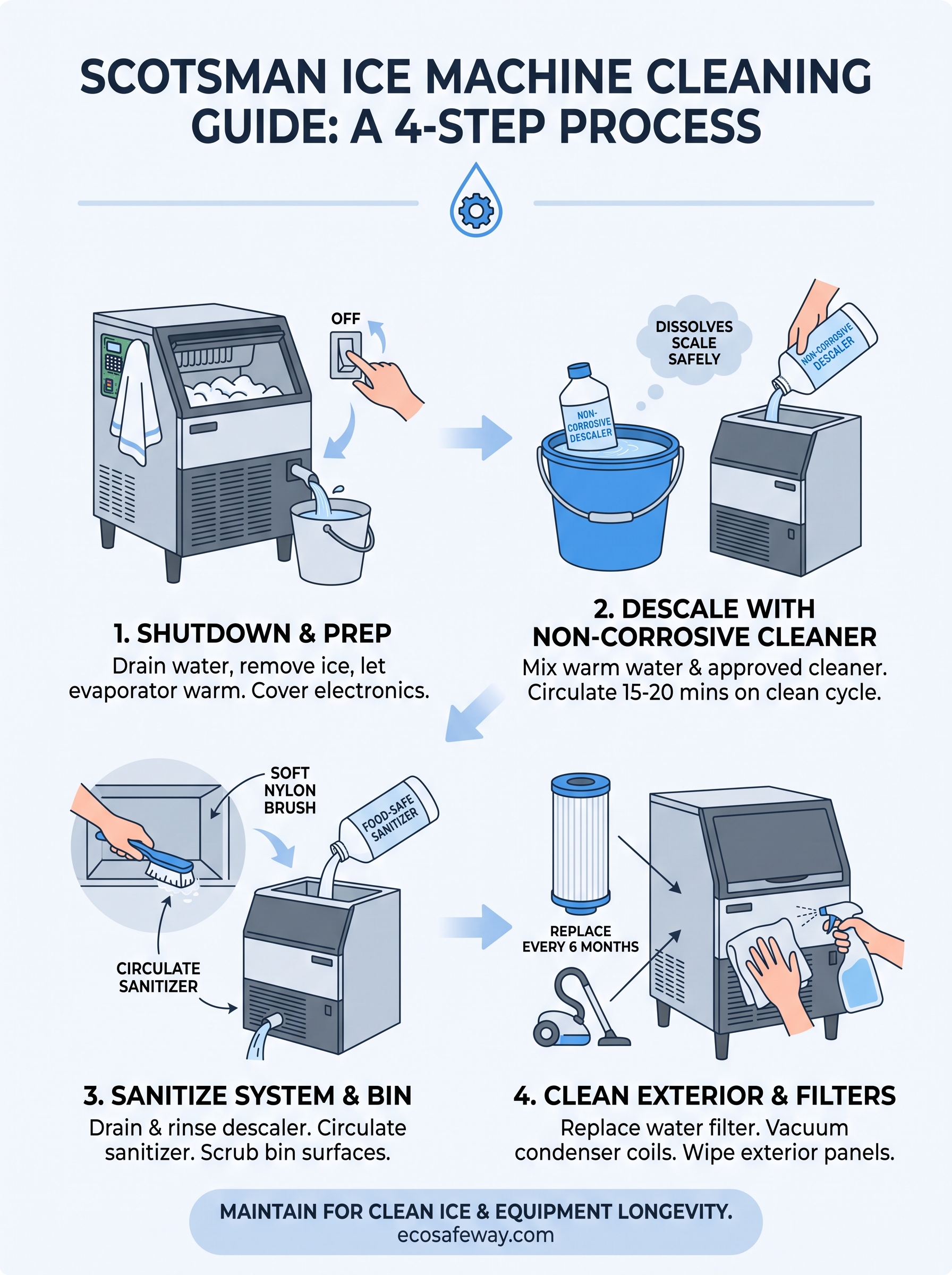 SCOTSMAN ICE MACHINE CLEANING GUIDE: A 4-STEP PROCESS

OFF

DISSOLVES SCALE SAFELY

NON-CORROSIVE DESCALER

NON-CORROSIVE DESCALER

1. SHUTDOWN & PREP
Drain water, remove ice, let evaporator warm. Cover electronics.

2. DESCALE WITH NON-CORROSIVE CLEANER
Mix warm water & approved cleaner. Circulate 15-20 mins on clean cycle.

SOFT NYLON BRUSH

FOOD-SAFE SANITIZER

CIRCULATE SANITIZER

REPLACE EVERY 6 MONTHS

3. SANITIZE SYSTEM & BIN
Drain & rinse descaler. Circulate sanitizer. Scrub bin surfaces.

4. CLEAN EXTERIOR & FILTERS
Replace water filter. Vacuum condenser coils. Wipe exterior panels.

MAINTAIN FOR CLEAN ICE & EQUIPMENT LONGEVITY.
ecosafeway.com