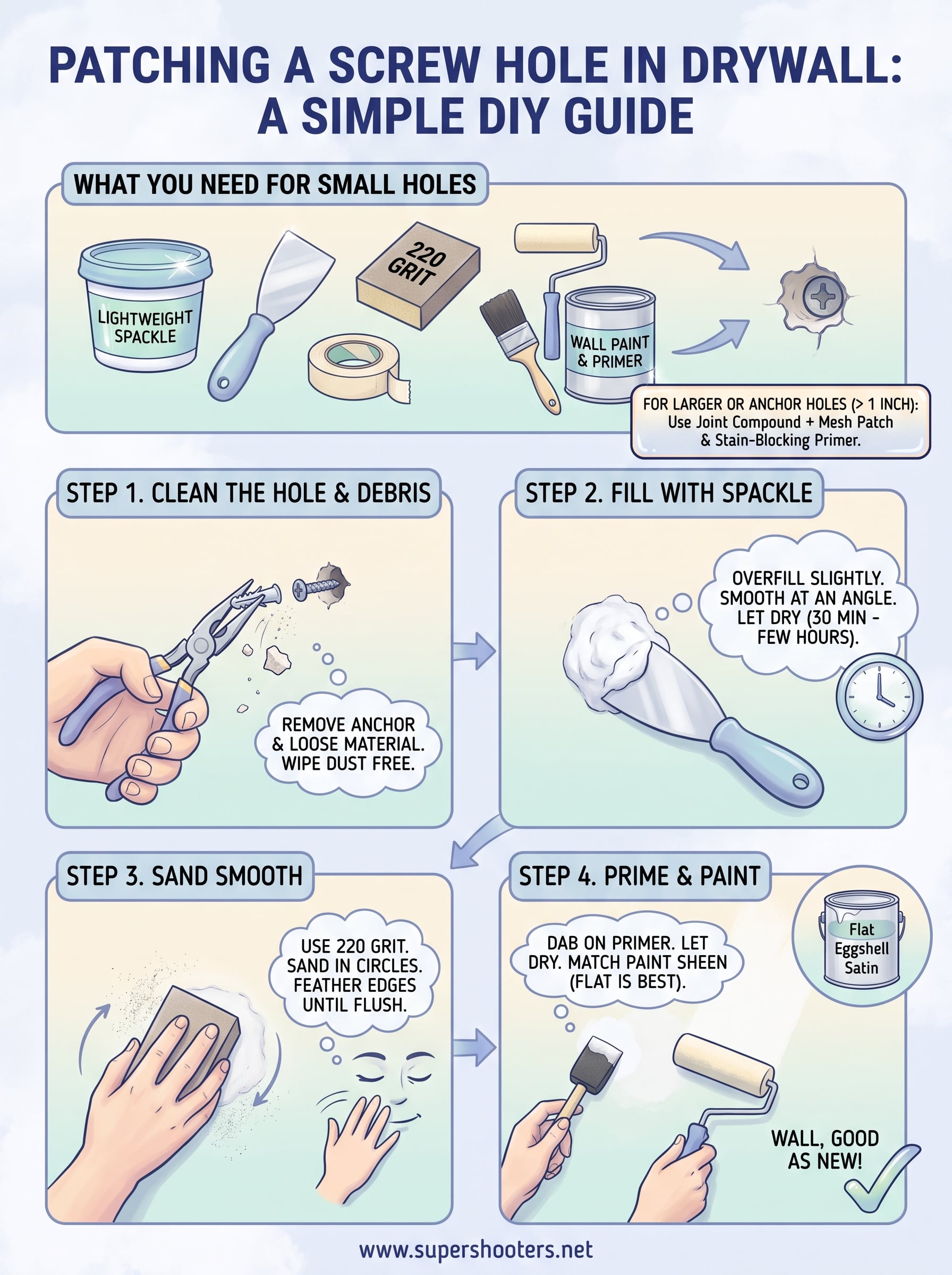 PATCHING A SCREW HOLE IN DRYWALL: A SIMPLE DIY GUIDE

WHAT YOU NEED FOR SMALL HOLES

LIGHTWEIGHT SPACKLE

220 GRIT

WALL PAINT & PRIMER

FOR LARGER OR ANCHOR HOLES (> 1 INCH): Use Joint Compound + Mesh Patch & Stain-Blocking Primer.

STEP 1. CLEAN THE HOLE & DEBRIS

REMOVE ANCHOR & LOOSE MATERIAL. WIPE DUST FREE.

STEP 2. FILL WITH SPACKLE

OVERFILL SLIGHTLY. SMOOTH AT AN ANGLE. LET DRY (30 MIN - FEW HOURS).

STEP 3. SAND SMOOTH

USE 220 GRIT. SAND IN CIRCLES. FEATHER EDGES UNTIL FLUSH.

STEP 4. PRIME & PAINT

DAB ON PRIMER. LET DRY. MATCH PAINT SHEEN (FLAT IS BEST).

Flat
Eggshell
Satin

WALL, GOOD AS NEW!

www.supershooters.net