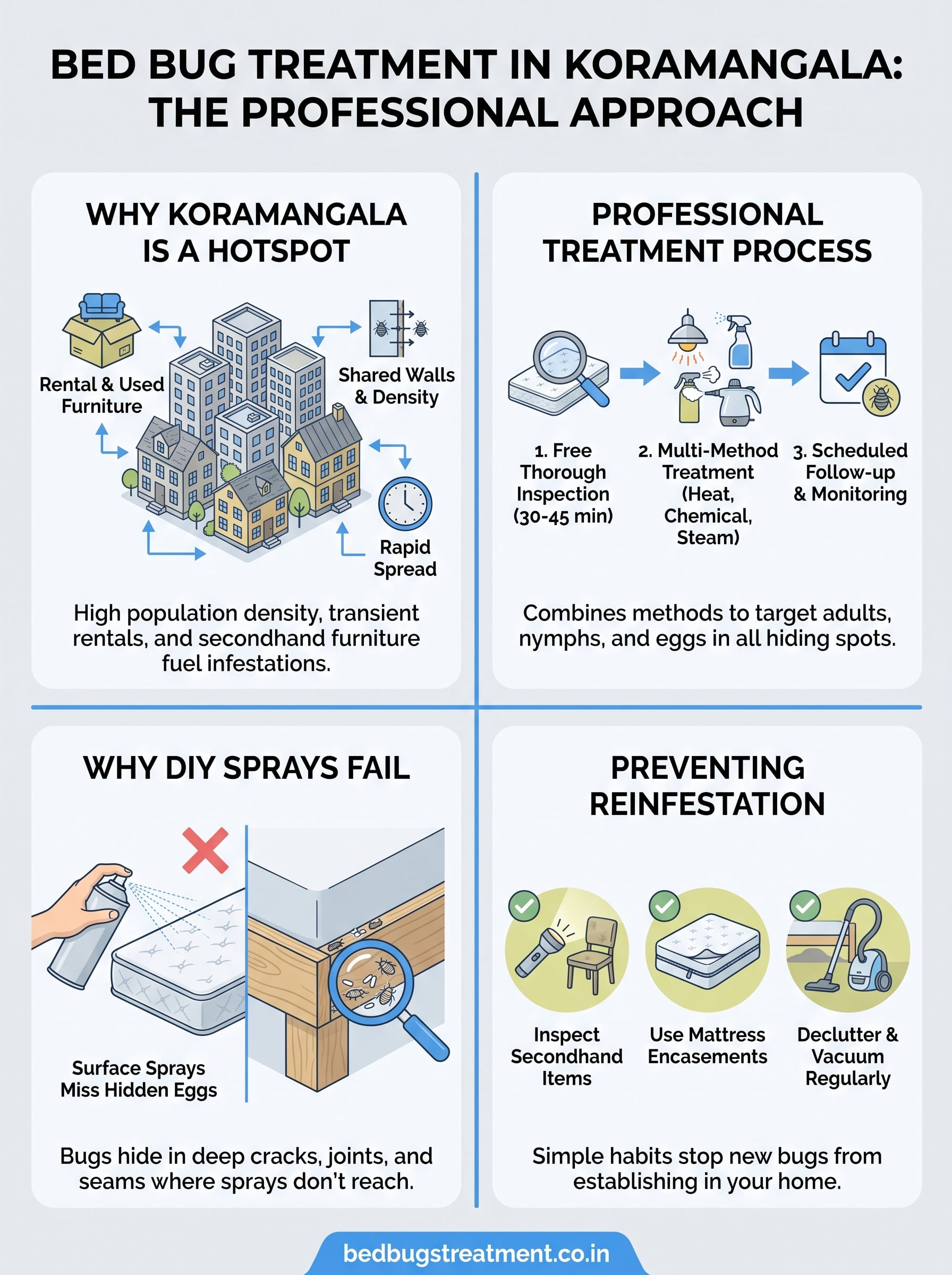 BED BUG TREATMENT IN KORAMANGALA: THE PROFESSIONAL APPROACH

WHY KORAMANGALA IS A HOTSPOT

Rental & Used Furniture

Shared Walls & Density

Rapid Spread

High population density, transient rentals, and secondhand furniture fuel infestations.

PROFESSIONAL TREATMENT PROCESS

1. Free Thorough Inspection (30-45 min)

2. Multi-Method Treatment (Heat, Chemical, Steam)

3. Scheduled Follow-up & Monitoring

Combines methods to target adults, nymphs, and eggs in all hiding spots.

WHY DIY SPRAYS FAIL

Surface Sprays Miss Hidden Eggs

Bugs hide in deep cracks, joints, and seams where sprays don't reach.

PREVENTING REINFESTATION

Inspect Secondhand Items

Use Mattress Encasements

Declutter & Vacuum Regularly

Simple habits stop new bugs from establishing in your home.

bedbugstreatment.co.in