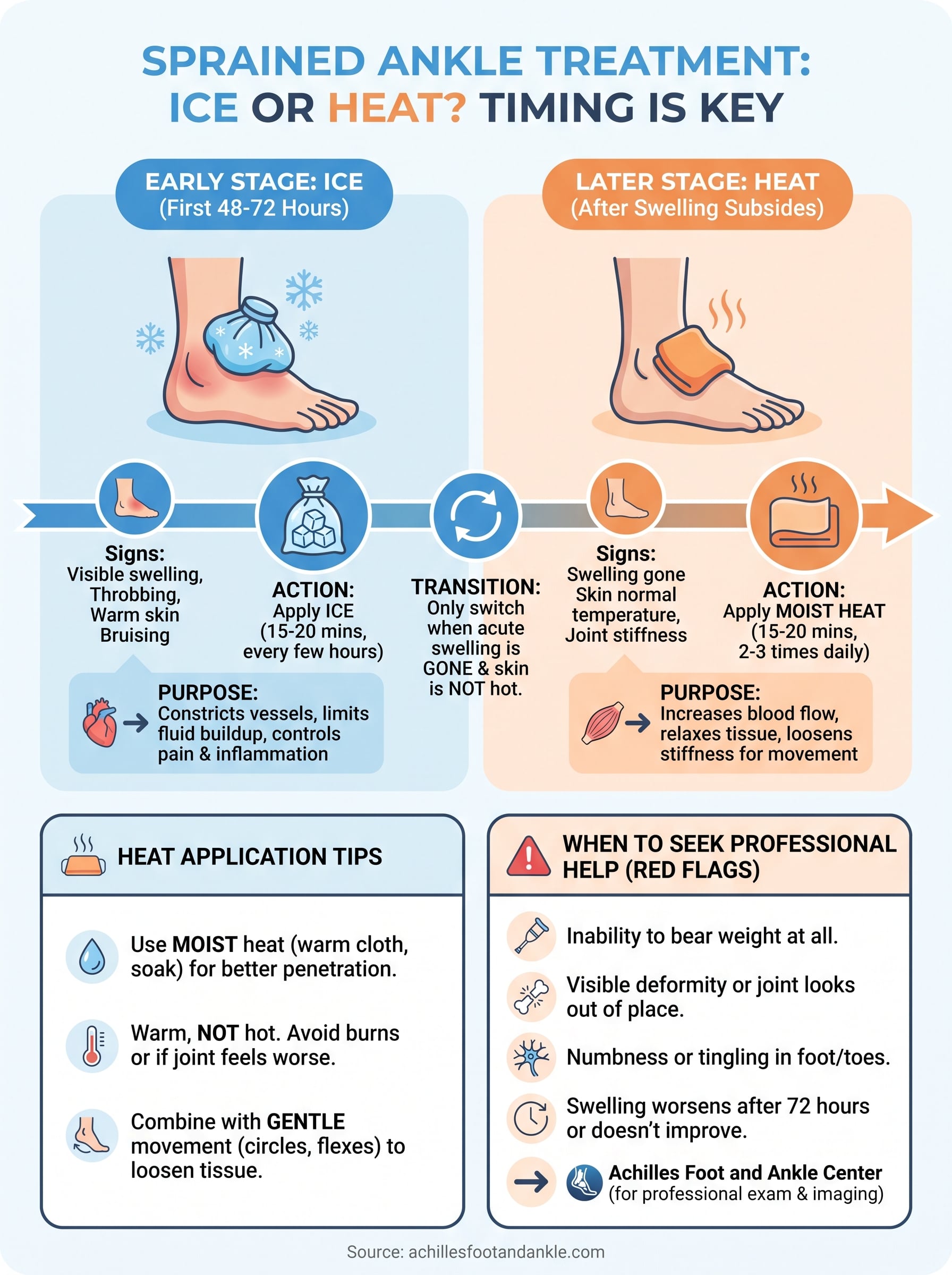 SPRAINED ANKLE TREATMENT: ICE OR HEAT? TIMING IS KEY

EARLY STAGE: ICE
(First 48-72 Hours)

Signs:
Visible swelling, Throbbing, Warm skin Bruising

ACTION:
Apply ICE (15-20 mins, every few hours)

PURPOSE:
Constricts vessels, limits fluid buildup, controls pain & inflammation

TRANSITION:
Only switch when acute swelling is GONE & skin is NOT hot.

LATER STAGE: HEAT
(After Swelling Subsides)

Signs:
Swelling gone Skin normal temperature, Joint stiffness

ACTION:
Apply MOIST HEAT (15-20 mins, 2-3 times daily)

PURPOSE:
Increases blood flow, relaxes tissue, loosens stiffness for movement

HEAT APPLICATION TIPS

Use MOIST heat (warm cloth, soak) for better penetration.

Warm, NOT hot. Avoid burns or if joint feels worse.

Combine with GENTLE movement (circles, flexes) to loosen tissue.

WHEN TO SEEK PROFESSIONAL HELP (RED FLAGS)

Inability to bear weight at all.

Visible deformity or joint looks out of place.

Numbness or tingling in foot/toes.

Swelling worsens after 72 hours or doesn't improve.

Achilles Foot and Ankle Center
(for professional exam & imaging)

Source: achillesfootandankle.com