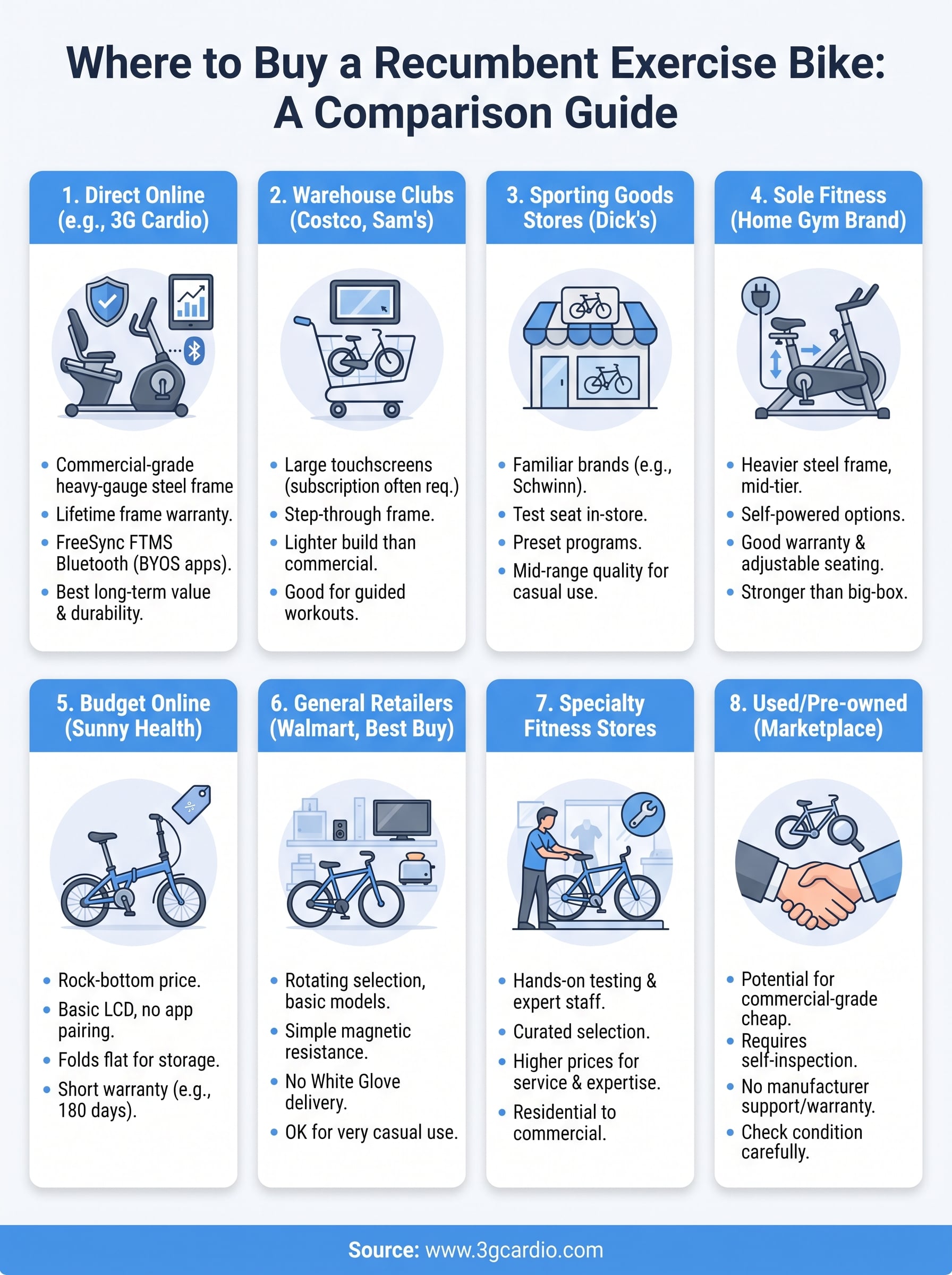 Where to Buy a Recumbent Exercise Bike: A Comparison Guide

1. Direct Online (e.g., 3G Cardio)

- Commercial-grade heavy-gauge steel frame
- Lifetime frame warranty.
- FreeSync FTMS Bluetooth (BYOS apps).
- Best long-term value & durability.

2. Warehouse Clubs (Costco, Sam's)

- Large touchscreens (subscription often req.)
- Step-through frame.
- Lighter build than commercial.
- Good for guided workouts.

3. Sporting Goods Stores (Dick's)

- Familiar brands (e.g., Schwinn).
- Test seat in-store.
- Preset programs.
- Mid-range quality for casual use.

4. Sole Fitness (Home Gym Brand)

- Heavier steel frame, mid-tier.
- Self-powered options.
- Good warranty & adjustable seating.
- Stronger than big-box.

5. Budget Online (Sunny Health)

- Rock-bottom price.
- Basic LCD, no app pairing.
- Folds flat for storage.
- Short warranty (e.g., 180 days).

6. General Retailers (Walmart, Best Buy)

- Rotating selection, basic models.
- Simple magnetic resistance.
- No White Glove delivery.
- OK for very casual use.

7. Specialty Fitness Stores

- Hands-on testing & expert staff.
- Curated selection.
- Higher prices for service & expertise.
- Residential to commercial.

8. Used/Pre-owned (Marketplace)

- Potential for commercial-grade cheap.
- Requires self-inspection.
- No manufacturer support/warranty.
- Check condition carefully.

Source: www.3gcardio.com