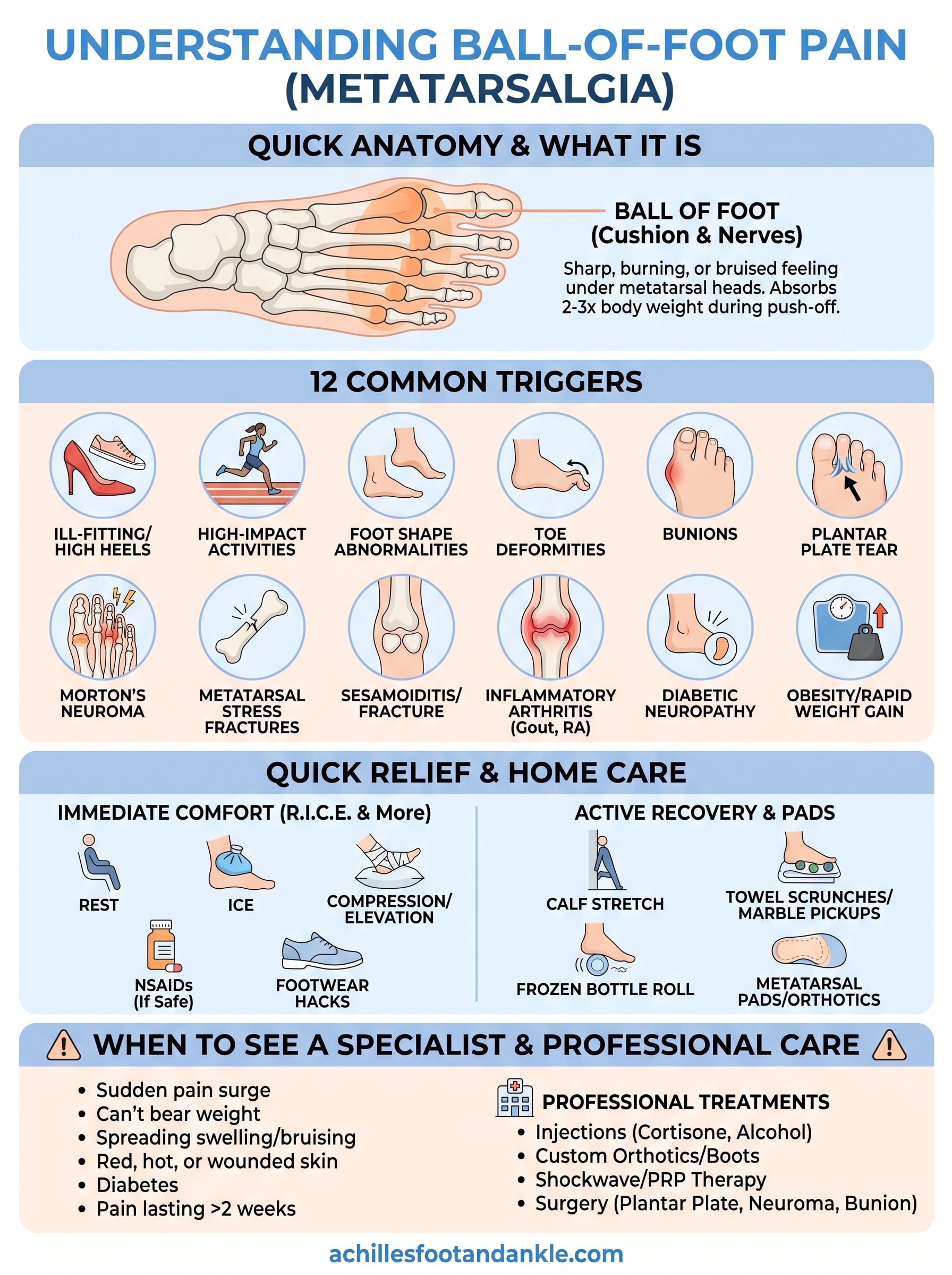 UNDERSTANDING BALL-OF-FOOT PAIN
(METATARSALGIA)

QUICK ANATOMY & WHAT IT IS

BALL OF FOOT
(Cushion & Nerves)

Sharp, burning, or bruised feeling under metatarsal heads. Absorbs 2-3x body weight during push-off.

12 COMMON TRIGGERS

ILL-FITTING/ HIGH HEELS

HIGH-IMPACT ACTIVITIES

FOOT SHAPE ABNORMALITIES

TOE DEFORMITIES

BUNIONS

PLANTAR PLATE TEAR

MORTON'S NEUROMA

METATARSAL STRESS FRACTURES

SESAMOIDITIS/ FRACTURE

INFLAMMATORY ARTHRITIS (Gout, RA)

DIABETIC NEUROPATHY

OBESITY/RAPID WEIGHT GAIN

QUICK RELIEF & HOME CARE

IMMEDIATE COMFORT (R.I.C.E. & More)

REST

ICE

COMPRESSION/ ELEVATION

NSAIDs (If Safe)

FOOTWEAR HACKS

ACTIVE RECOVERY & PADS

CALF STRETCH

TOWEL SCRUNCHES/ MARBLE PICKUPS

FROZEN BOTTLE ROLL

METATARSAL PADS/ORTHOTICS

WHEN TO SEE A SPECIALIST & PROFESSIONAL CARE

• Sudden pain surge
• Can't bear weight
• Spreading swelling/bruising
• Red, hot, or wounded skin
• Diabetes
• Pain lasting >2 weeks

PROFESSIONAL TREATMENTS
• Injections (Cortisone, Alcohol)
• Custom Orthotics/Boots
• Shockwave/PRP Therapy
• Surgery (Plantar Plate, Neuroma, Bunion)

achillesfootandankle.com