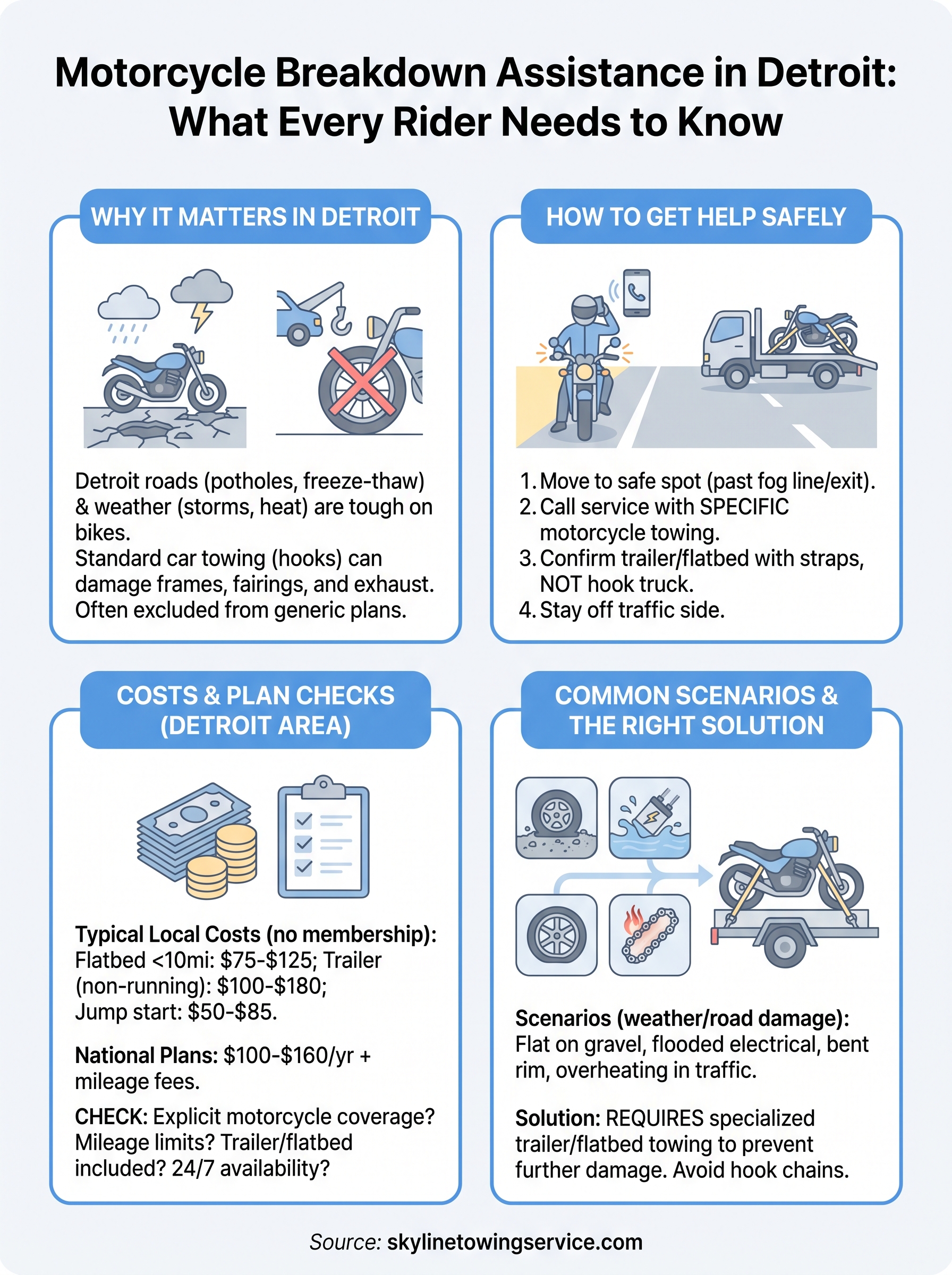 Motorcycle Breakdown Assistance in Detroit: What Every Rider Needs to Know

WHY IT MATTERS IN DETROIT

Detroit roads (potholes, freeze-thaw) & weather (storms, heat) are tough on bikes.
Standard car towing (hooks) can damage frames, fairings, and exhaust.
Often excluded from generic plans.

HOW TO GET HELP SAFELY

1. Move to safe spot (past fog line/exit).
2. Call service with SPECIFIC motorcycle towing.
3. Confirm trailer/flatbed with straps, NOT hook truck.
4. Stay off traffic side.

COSTS & PLAN CHECKS (DETROIT AREA)

Typical Local Costs (no membership): Flatbed <10mi: \$75-\$125; Trailer (non-running): \$100-\$180; Jump start: \$50-\$85.

National Plans: \$100-\$160/yr + mileage fees.

CHECK: Explicit motorcycle coverage? Mileage limits? Trailer/flatbed included? 24/7 availability?

COMMON SCENARIOS & THE RIGHT SOLUTION

Scenarios (weather/road damage): Flat on gravel, flooded electrical, bent rim, overheating in traffic.

Solution: REQUIRES specialized trailer/flatbed towing to prevent further damage. Avoid hook chains.

Source: skylinetowingservice.com