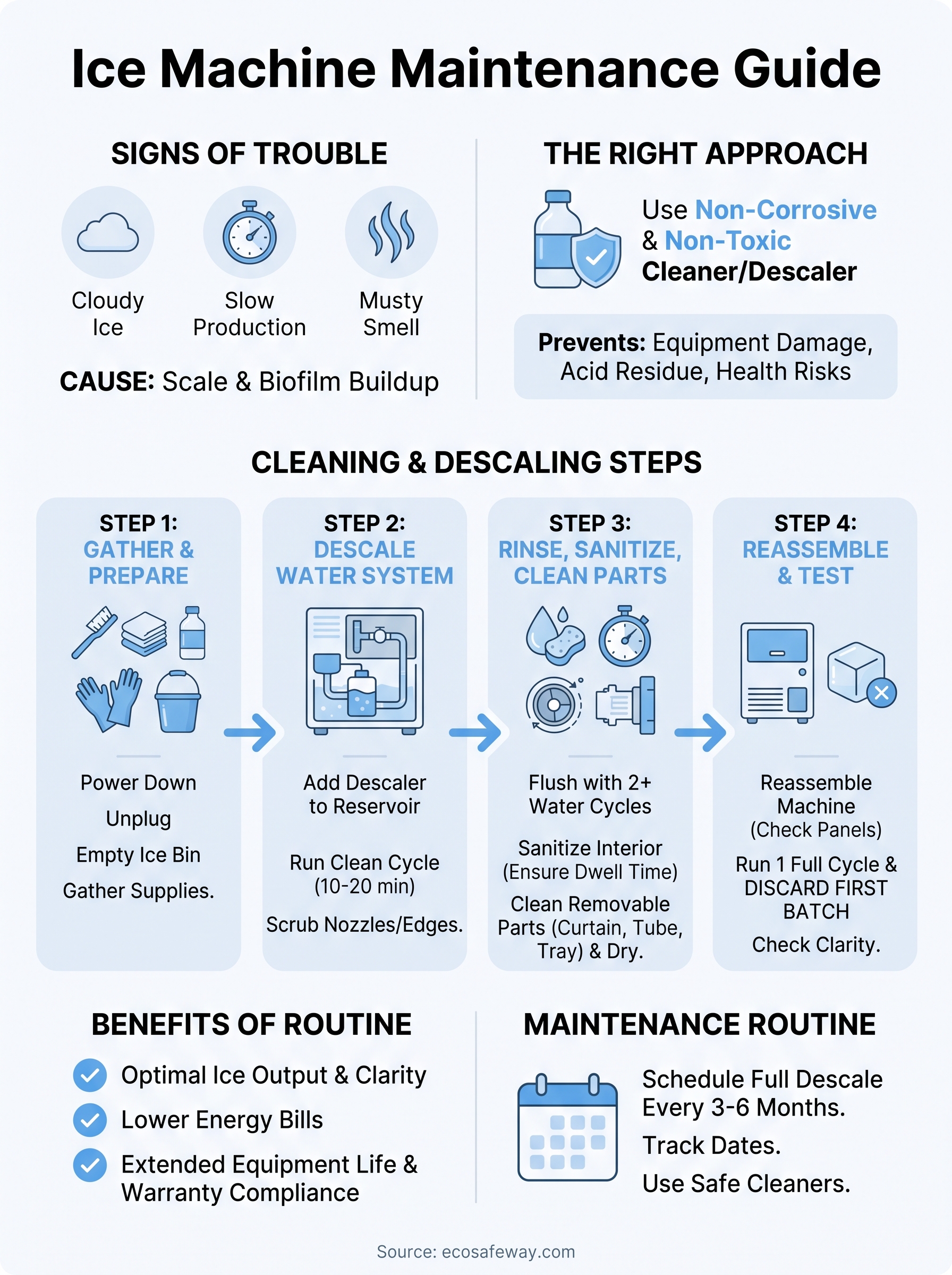 Ice Machine Maintenance Guide

SIGNS OF TROUBLE

Cloudy Ice

Slow Production

Musty Smell

CAUSE: Scale & Biofilm Buildup

THE RIGHT APPROACH

Use Non-Corrosive & Non-Toxic Cleaner/Descaler

Prevents: Equipment Damage, Acid Residue, Health Risks

CLEANING & DESCALING STEPS

STEP 1:
GATHER & PREPARE

Power Down

Unplug

Empty Ice Bin

Gather Supplies.

STEP 2:
DESCALE WATER SYSTEM

Add Descaler to Reservoir

Run Clean Cycle (10-20 min)

Scrub Nozzles/Edges.

STEP 3:
RINSE, SANITIZE, CLEAN PARTS

Flush with 2+ Water Cycles

Sanitize Interior (Ensure Dwell Time)

Clean Removable Parts (Curtain, Tube, Tray) & Dry.

STEP 4:
REASSEMBLE & TEST

Reassemble Machine (Check Panels)

Run 1 Full Cycle & DISCARD FIRST BATCH

Check Clarity.

BENEFITS OF ROUTINE

Optimal Ice Output & Clarity

Lower Energy Bills

Extended Equipment Life & Warranty Compliance

MAINTENANCE ROUTINE

Schedule Full Descale Every 3-6 Months.

Track Dates.

Use Safe Cleaners.

Source: ecosafeway.com