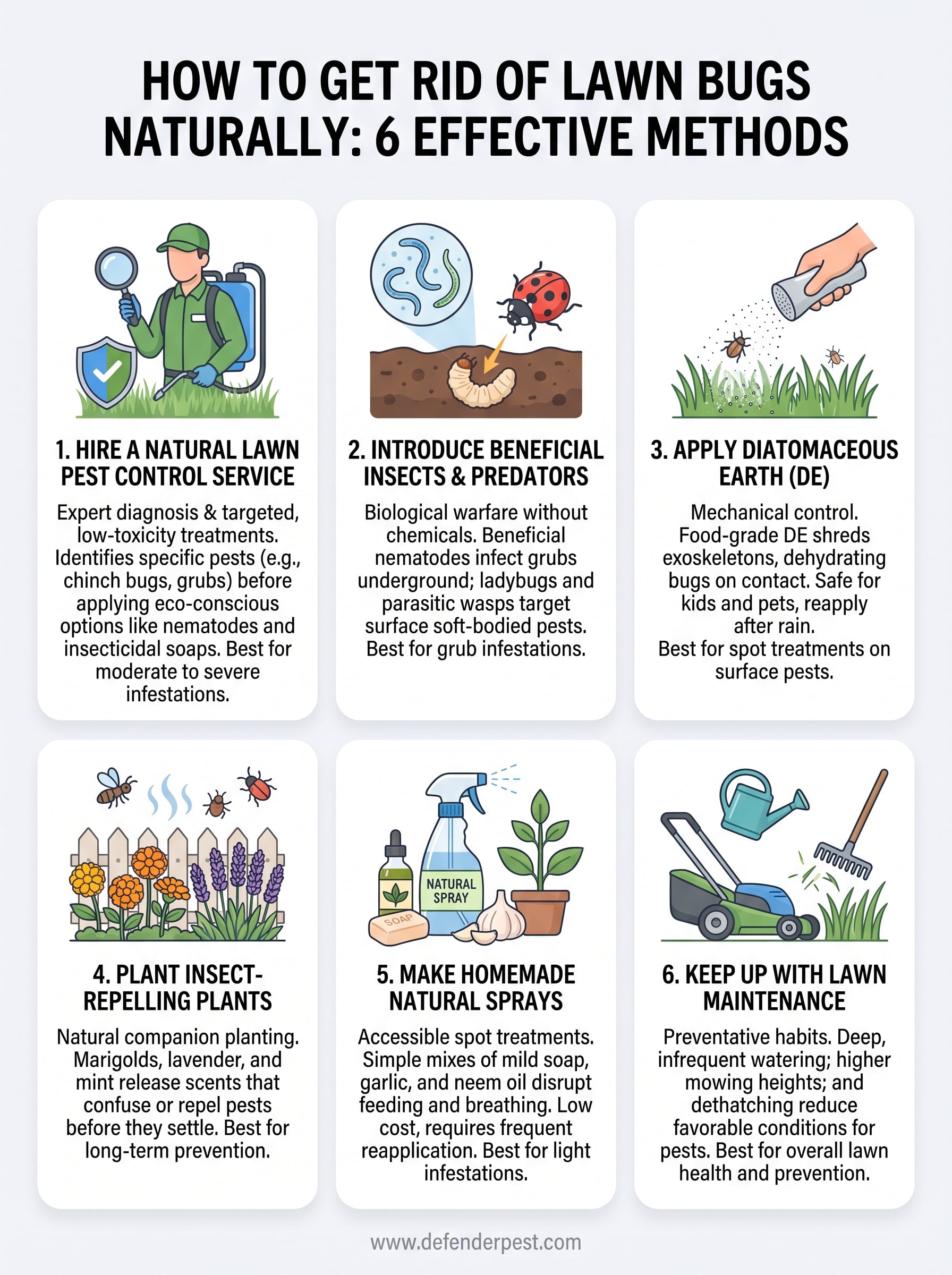 HOW TO GET RID OF LAWN BUGS NATURALLY: 6 EFFECTIVE METHODS

1. HIRE A NATURAL LAWN PEST CONTROL SERVICE

Expert diagnosis & targeted, low-toxicity treatments. Identifies specific pests (e.g., chinch bugs, grubs) before applying eco-conscious options like nematodes and insecticidal soaps. Best for moderate to severe infestations.

2. INTRODUCE BENEFICIAL INSECTS & PREDATORS

Biological warfare without chemicals. Beneficial nematodes infect grubs underground; ladybugs and parasitic wasps target surface soft-bodied pests. Best for grub infestations.

3. APPLY DIATOMACEOUS EARTH (DE)

Mechanical control. Food-grade DE shreds exoskeletons, dehydrating bugs on contact. Safe for kids and pets, reapply after rain.
Best for spot treatments on surface pests.

4. PLANT INSECT-REPELLING PLANTS

Natural companion planting. Marigolds, lavender, and mint release scents that confuse or repel pests before they settle. Best for long-term prevention.

NATURAL SPRAY

SOAP

5. MAKE HOMEMADE NATURAL SPRAYS

Accessible spot treatments. Simple mixes of mild soap, garlic, and neem oil disrupt feeding and breathing. Low cost, requires frequent reapplication. Best for light infestations.

6. KEEP UP WITH LAWN MAINTENANCE

Preventative habits. Deep, infrequent watering; higher mowing heights; and dethatching reduce favorable conditions for pests. Best for overall lawn health and prevention.

www.defenderpest.com