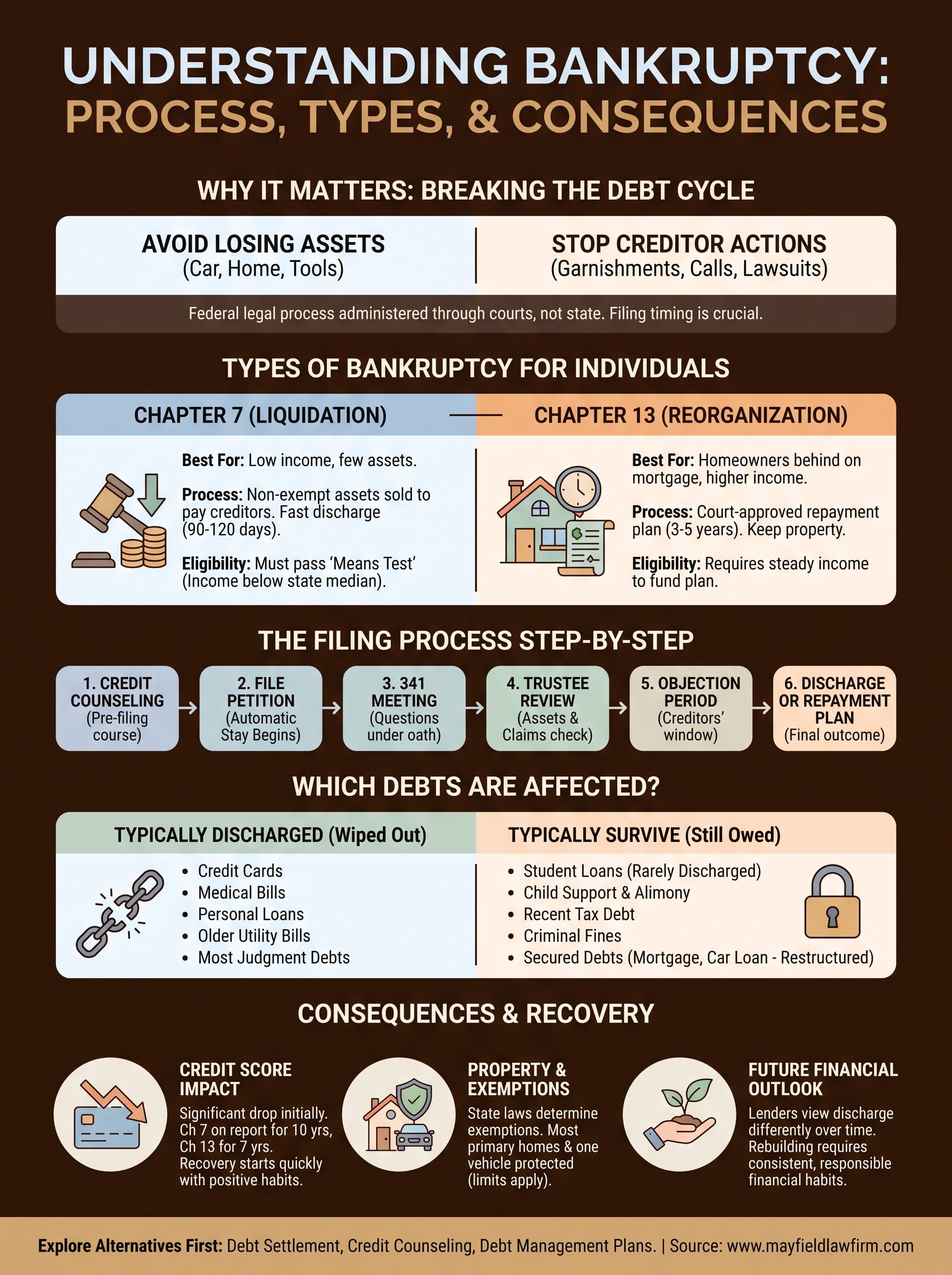 UNDERSTANDING BANKRUPTCY:
PROCESS, TYPES, & CONSEQUENCES

WHY IT MATTERS: BREAKING THE DEBT CYCLE

AVOID LOSING ASSETS
(Car, Home, Tools)

STOP CREDITOR ACTIONS
(Garnishments, Calls, Lawsuits)

Federal legal process administered through courts, not state. Filing timing is crucial.

TYPES OF BANKRUPTCY FOR INDIVIDUALS

CHAPTER 7 (LIQUIDATION)

Best For: Low income, few assets.

Process: Non-exempt assets sold to pay creditors. Fast discharge (90-120 days).

Eligibility: Must pass 'Means Test' (Income below state median).

CHAPTER 13 (REORGANIZATION)

Best For: Homeowners behind on mortgage, higher income.

Process: Court-approved repayment plan (3-5 years). Keep property.

Eligibility: Requires steady income to fund plan.

THE FILING PROCESS STEP-BY-STEP

1. CREDIT COUNSELING (Pre-filing course)

2. FILE PETITION (Automatic Stay Begins)

3. 341 MEETING (Questions under oath)

4. TRUSTEE REVIEW (Assets & Claims check)

5. OBJECTION PERIOD (Creditors' window)

6. DISCHARGE OR REPAYMENT PLAN (Final outcome)

WHICH DEBTS ARE AFFECTED?

TYPICALLY DISCHARGED (Wiped Out)
• Credit Cards
• Medical Bills
• Personal Loans
• Older Utility Bills
• Most Judgment Debts

TYPICALLY SURVIVE (Still Owed)
• Student Loans (Rarely Discharged)
• Child Support & Alimony
• Recent Tax Debt
• Criminal Fines
• Secured Debts (Mortgage, Car Loan - Restructured)

CONSEQUENCES & RECOVERY

CREDIT SCORE IMPACT
Significant drop initially. Ch 7 on report for 10 yrs, Ch 13 for 7 yrs. Recovery starts quickly with positive habits.

PROPERTY & EXEMPTIONS
State laws determine exemptions. Most primary homes & one vehicle protected (limits apply).

FUTURE FINANCIAL OUTLOOK
Lenders view discharge differently over time. Rebuilding requires consistent, responsible financial habits.

Explore Alternatives First: Debt Settlement, Credit Counseling, Debt Management Plans. | Source: www.mayfieldlawfirm.com