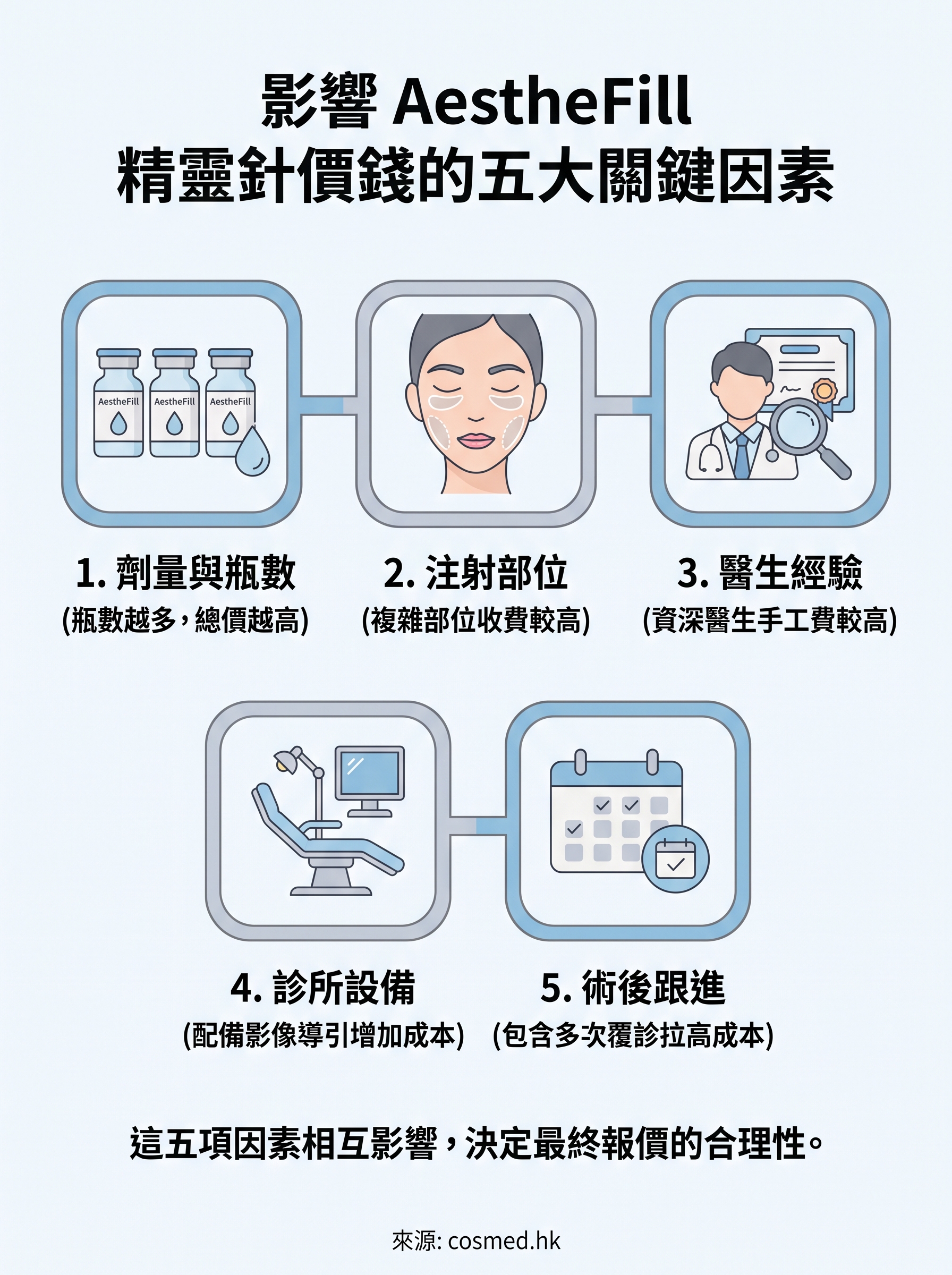 影響 AestheFill
精靈針價錢的五大關鍵因素

AestheFill AestheFill AestheFill

1. 劑量與瓶數
(瓶數越多，總價越高)

2. 注射部位
(複雜部位收費較高)

3. 醫生經驗
(資深醫生手工費較高)

4. 診所設備
(配備影像導引增加成本)

5. 術後跟進
(包含多次覆診拉高成本)

這五項因素相互影響，決定最終報價的合理性。

來源: cosmed.hk