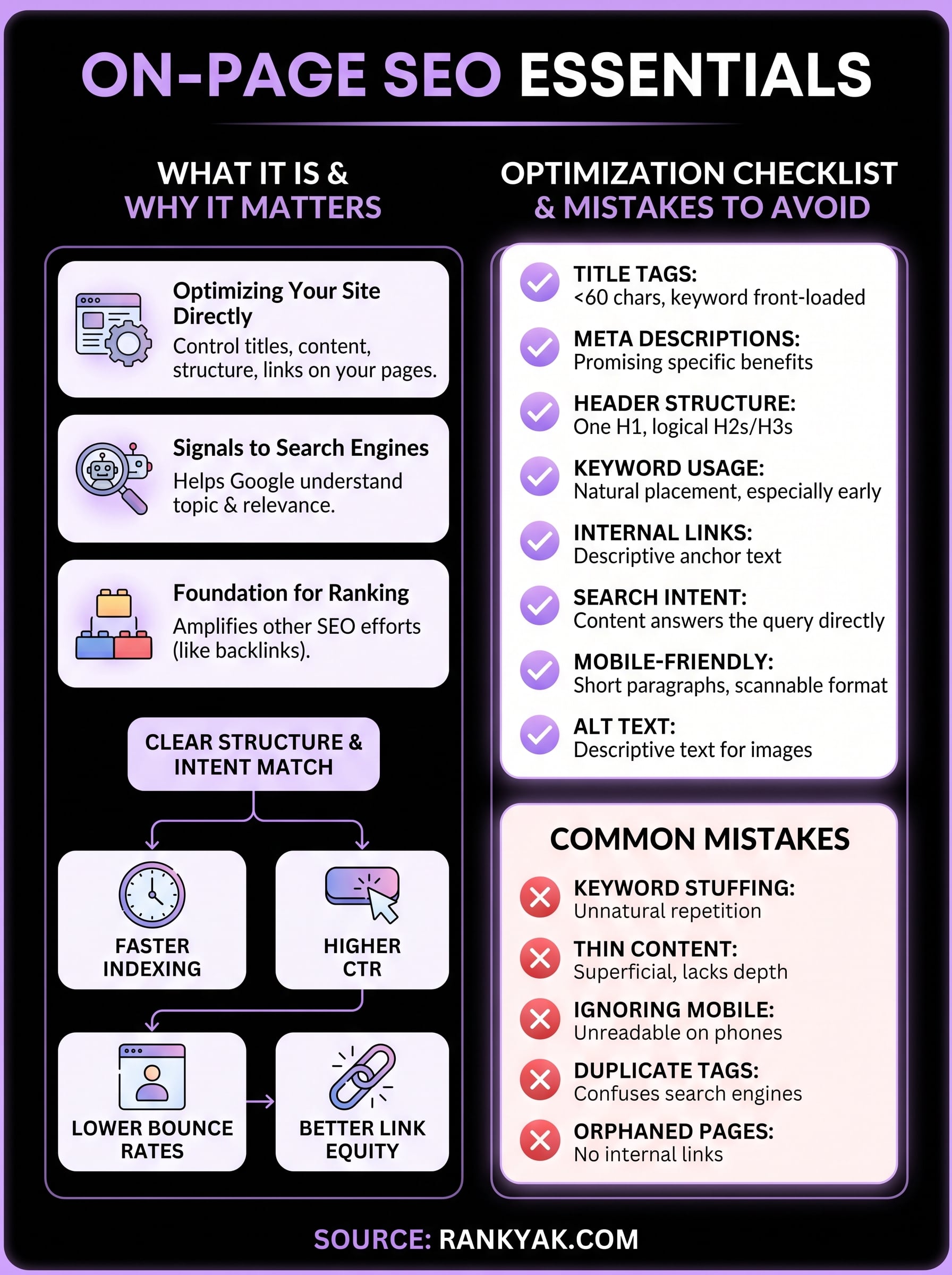 ON-PAGE SEO ESSENTIALS

WHAT IT IS & WHY IT MATTERS

Optimizing Your Site Directly
Control titles, content, structure, links on your pages.

Signals to Search Engines
Helps Google understand topic & relevance.

Foundation for Ranking
Amplifies other SEO efforts (like backlinks).

CLEAR STRUCTURE & INTENT MATCH

FASTER INDEXING

HIGHER CTR

LOWER BOUNCE RATES

BETTER LINK EQUITY

OPTIMIZATION CHECKLIST & MISTAKES TO AVOID

TITLE TAGS:
<60 chars, keyword front-loaded

META DESCRIPTIONS:
Promising specific benefits

HEADER STRUCTURE:
One H1, logical H2s/H3s

KEYWORD USAGE:
Natural placement, especially early

INTERNAL LINKS:
Descriptive anchor text

SEARCH INTENT:
Content answers the query directly

MOBILE-FRIENDLY:
Short paragraphs, scannable format

ALT TEXT:
Descriptive text for images

COMMON MISTAKES

KEYWORD STUFFING:
Unnatural repetition

THIN CONTENT:
Superficial, lacks depth

IGNORING MOBILE:
Unreadable on phones

DUPLICATE TAGS:
Confuses search engines

ORPHANED PAGES:
No internal links

SOURCE: RANKYAK.COM