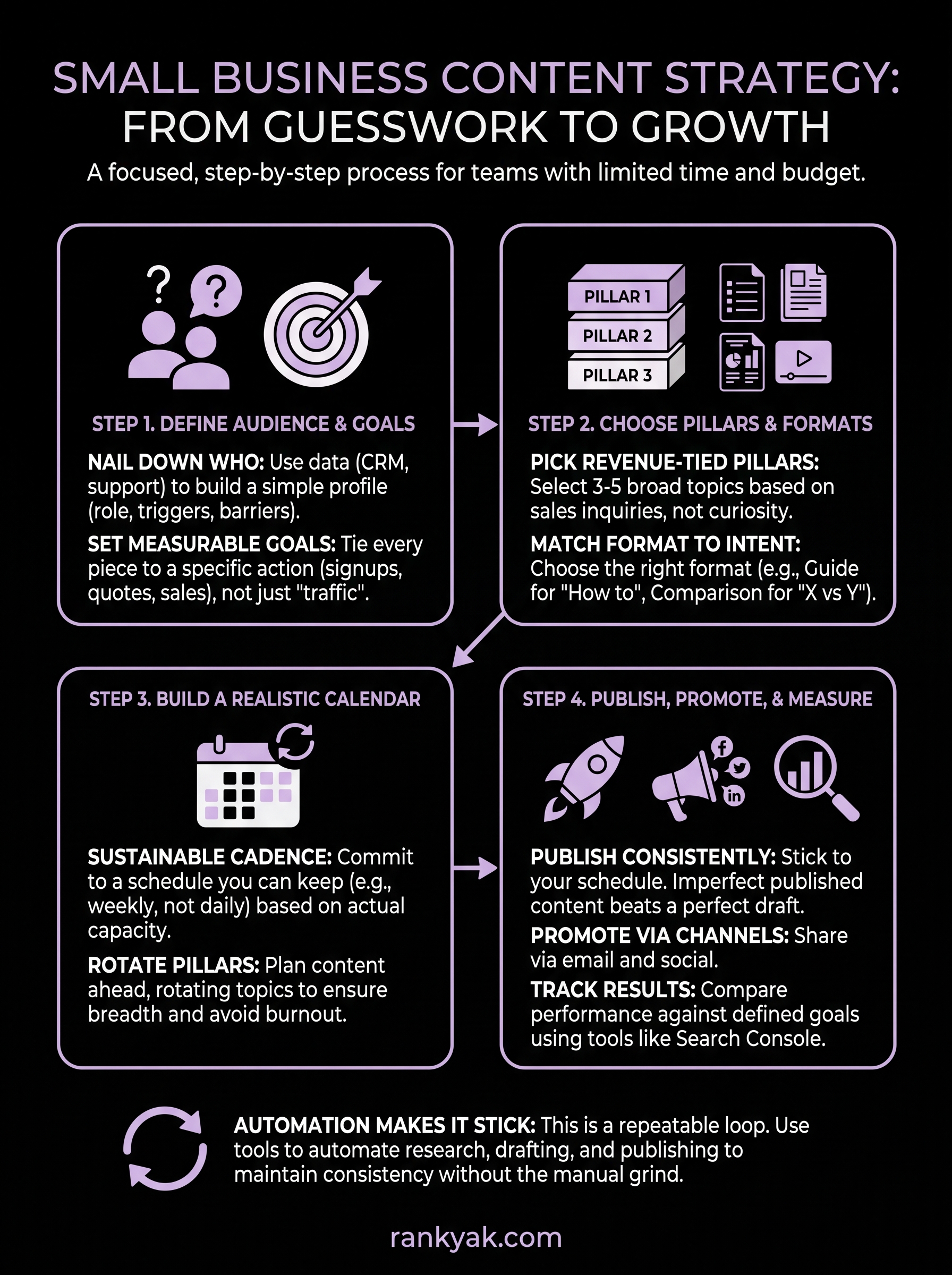 SMALL BUSINESS CONTENT STRATEGY: FROM GUESSWORK TO GROWTH

A focused, step-by-step process for teams with limited time and budget.

?

?

STEP 1. DEFINE AUDIENCE & GOALS

NAIL DOWN WHO: Use data (CRM, support) to build a simple profile (role, triggers, barriers).

SET MEASURABLE GOALS: Tie every piece to a specific action (signups, quotes, sales), not just "traffic".

PILLAR 1

PILLAR 2

PILLAR 3

STEP 2. CHOOSE PILLARS & FORMATS

PICK REVENUE-TIED PILLARS: Select 3-5 broad topics based on sales inquiries, not curiosity.

MATCH FORMAT TO INTENT: Choose the right format (e.g., Guide for "How to", Comparison for "X vs Y").

STEP 3. BUILD A REALISTIC CALENDAR

SUSTAINABLE CADENCE: Commit to a schedule you can keep (e.g., weekly, not daily) based on actual capacity.

ROTATE PILLARS: Plan content ahead, rotating topics to ensure breadth and avoid burnout.

STEP 4. PUBLISH, PROMOTE, & MEASURE

f

in

PUBLISH CONSISTENTLY: Stick to your schedule. Imperfect published content beats a perfect draft.

PROMOTE VIA CHANNELS: Share via email and social.

TRACK RESULTS: Compare performance against defined goals using tools like Search Console.

AUTOMATION MAKES IT STICK: This is a repeatable loop. Use tools to automate research, drafting, and publishing to maintain consistency without the manual grind.

rankyak.com