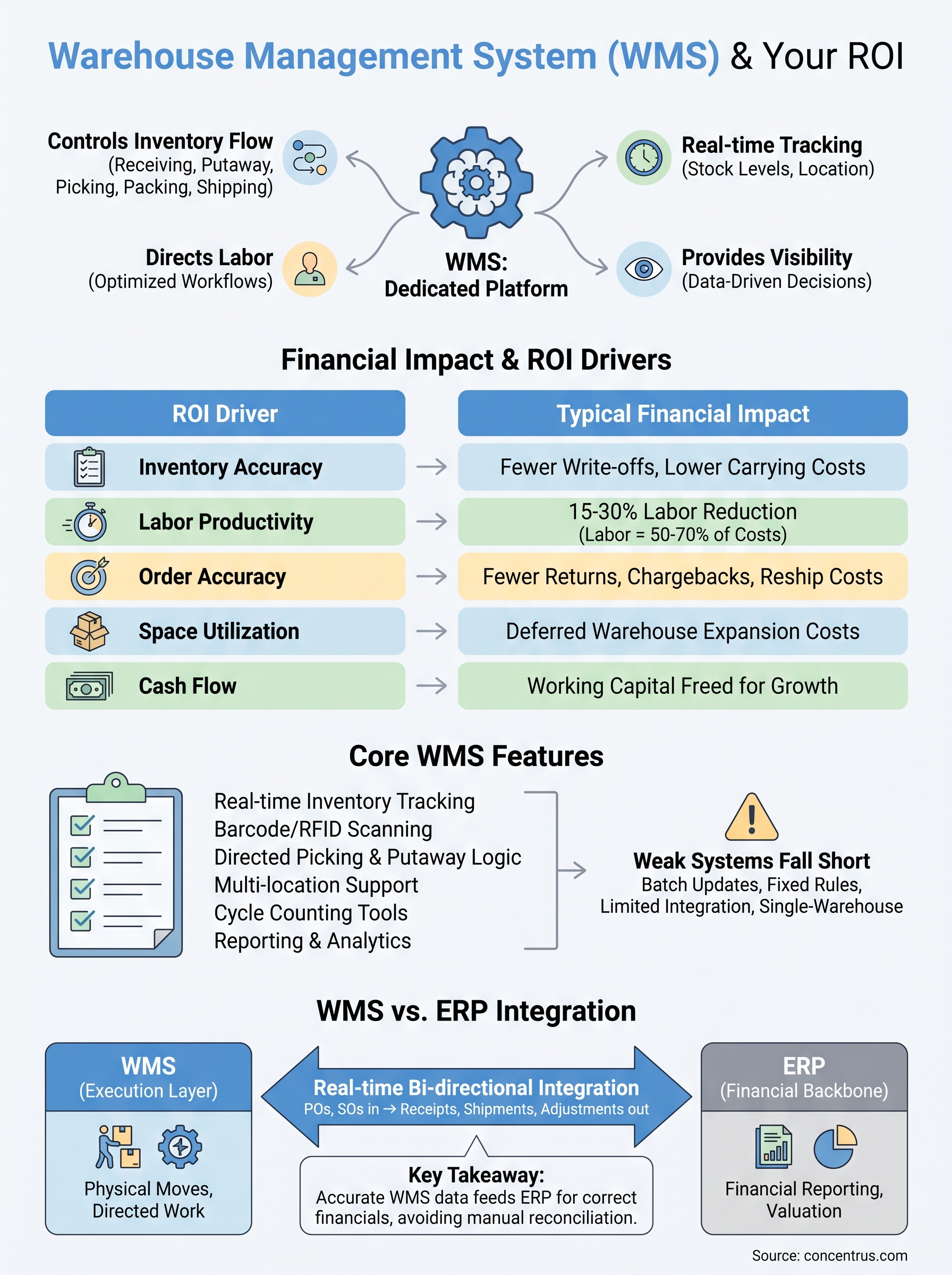 Warehouse Management System (WMS) & Your ROI

Controls Inventory Flow
(Receiving, Putaway, Picking, Packing, Shipping)

Directs Labor
(Optimized Workflows)

WMS:
Dedicated Platform

Real-time Tracking
(Stock Levels, Location)

Provides Visibility
(Data-Driven Decisions)

Financial Impact & ROI Drivers

| ROI Driver | | Typical Financial Impact |
|---|---|---|
| Inventory Accuracy | → | Fewer Write-offs, Lower Carrying Costs |
| Labor Productivity | → | 15-30% Labor Reduction (Labor = 50-70% of Costs) |
| Order Accuracy | → | Fewer Returns, Chargebacks, Reship Costs |
| Space Utilization | → | Deferred Warehouse Expansion Costs |
| Cash Flow | → | Working Capital Freed for Growth |

Core WMS Features

Real-time Inventory Tracking
Barcode/RFID Scanning
Directed Picking & Putaway Logic
Multi-location Support
Cycle Counting Tools
Reporting & Analytics

Weak Systems Fall Short
Batch Updates, Fixed Rules, Limited Integration, Single-Warehouse

WMS vs. ERP Integration

WMS
(Execution Layer)
Physical Moves, Directed Work

Real-time Bi-directional Integration
POs, SOs in → Receipts, Shipments, Adjustments out

Key Takeaway:
Accurate WMS data feeds ERP for correct financials, avoiding manual reconciliation.

ERP
(Financial Backbone)
Financial Reporting, Valuation

Source: concentrus.com