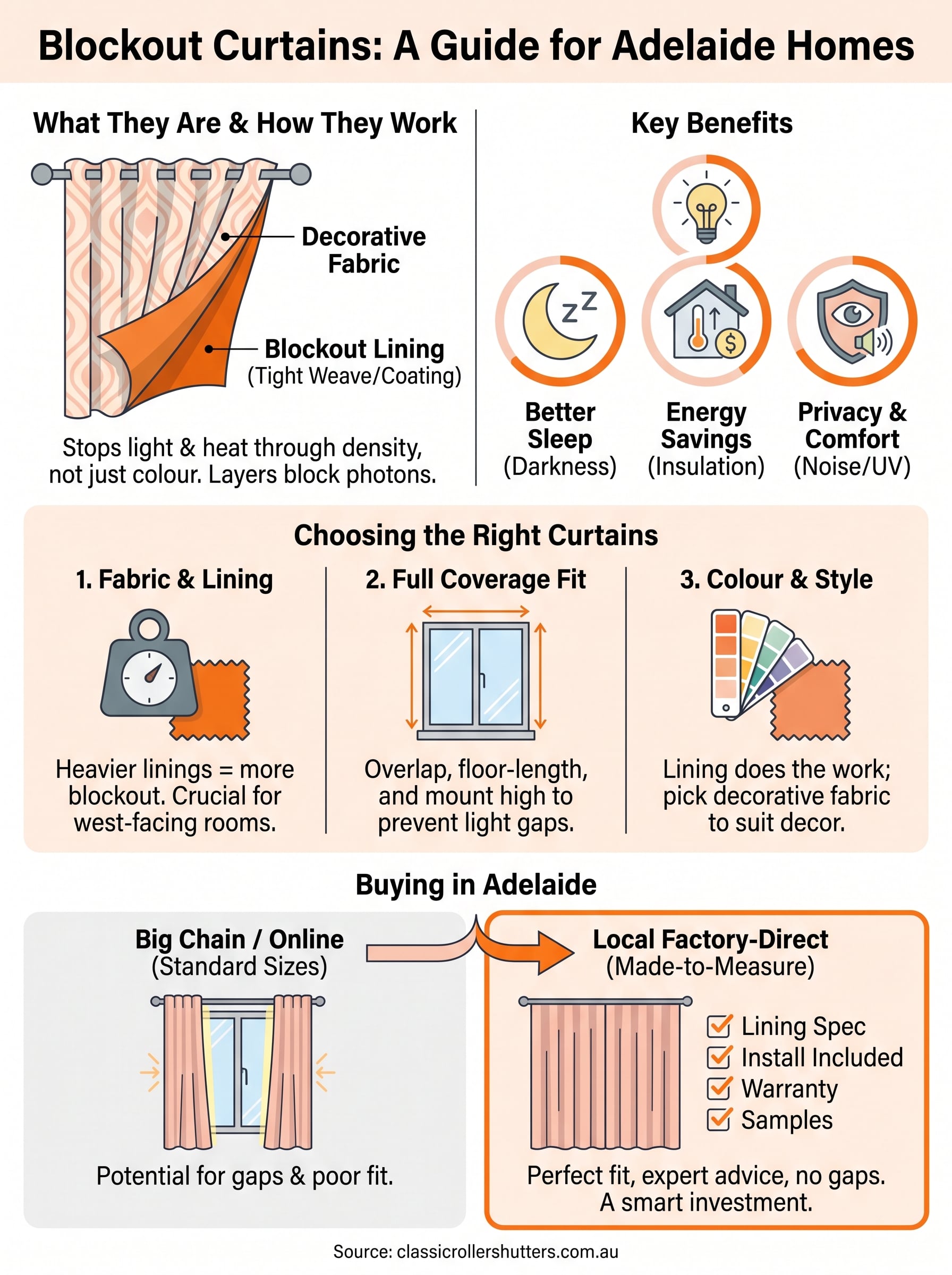 Blockout Curtains: A Guide for Adelaide Homes

What They Are & How They Work

Decorative Fabric

Blockout Lining
(Tight Weave/Coating)

Stops light & heat through density, not just colour. Layers block photons.

Key Benefits

Better Sleep
(Darkness)

Energy Savings
(Insulation)

Privacy & Comfort
(Noise/UV)

Choosing the Right Curtains

1. Fabric & Lining

Heavier linings = more blockout. Crucial for west-facing rooms.

2. Full Coverage Fit

Overlap, floor-length, and mount high to prevent light gaps.

3. Colour & Style

Lining does the work; pick decorative fabric to suit decor.

Buying in Adelaide

Big Chain / Online
(Standard Sizes)

Potential for gaps & poor fit.

Local Factory-Direct
(Made-to-Measure)

Lining Spec
Install Included
Warranty
Samples

Perfect fit, expert advice, no gaps. A smart investment.

Source: classicrollershutters.com.au