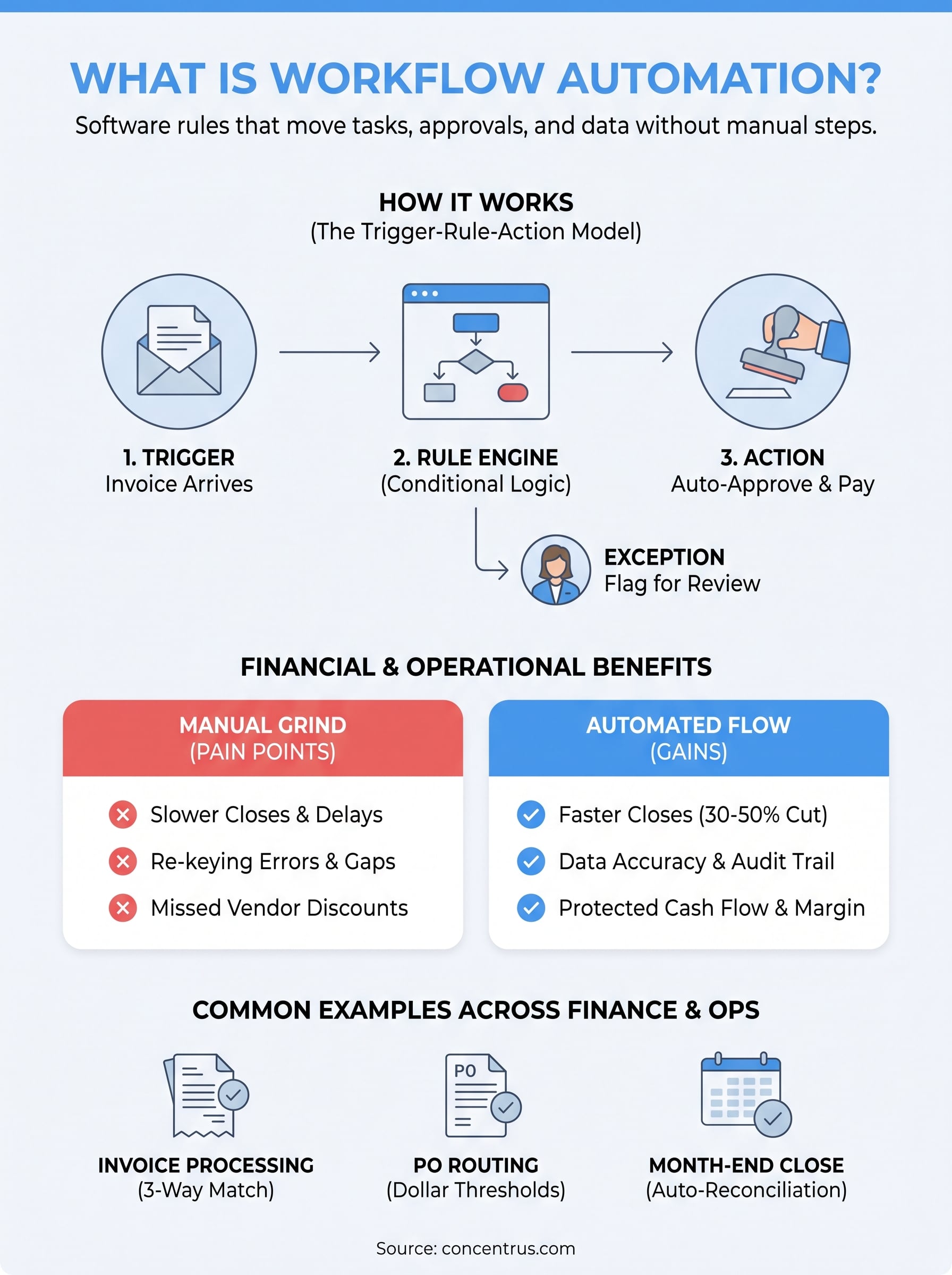 WHAT IS WORKFLOW AUTOMATION?
Software rules that move tasks, approvals, and data without manual steps.

HOW IT WORKS
(The Trigger-Rule-Action Model)

1. TRIGGER
Invoice Arrives

2. RULE ENGINE
(Conditional Logic)

3. ACTION
Auto-Approve & Pay

EXCEPTION
Flag for Review

FINANCIAL & OPERATIONAL BENEFITS

MANUAL GRIND
(PAIN POINTS)

Slower Closes & Delays
Re-keying Errors & Gaps
Missed Vendor Discounts

AUTOMATED FLOW
(GAINS)

Faster Closes (30-50% Cut)
Data Accuracy & Audit Trail
Protected Cash Flow & Margin

COMMON EXAMPLES ACROSS FINANCE & OPS

PO

INVOICE PROCESSING
(3-Way Match)

PO ROUTING
(Dollar Thresholds)

MONTH-END CLOSE
(Auto-Reconciliation)

Source: concentrus.com