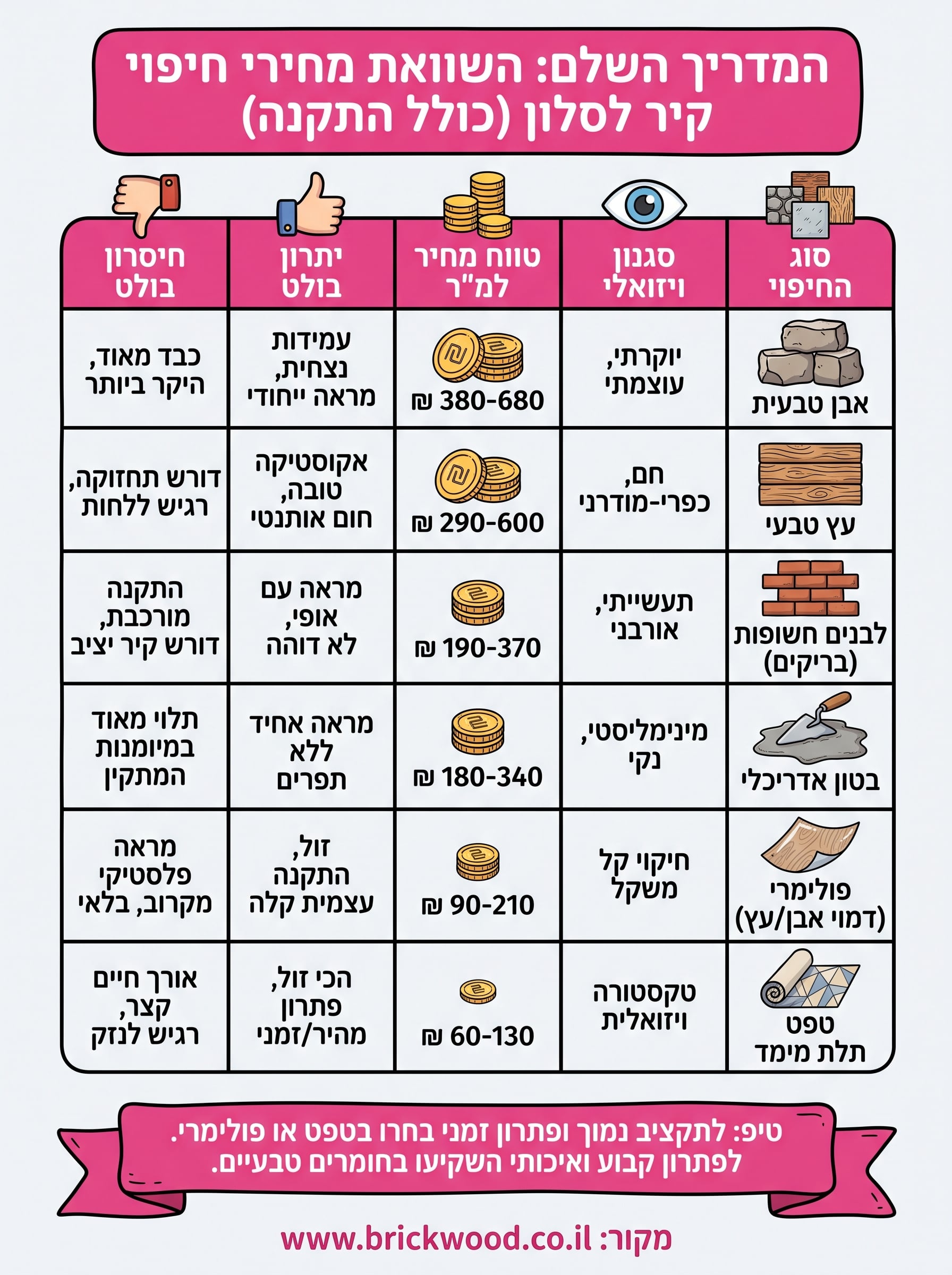 המדריך השלם: השוואת מחירי חיפוי קיר לסלון (כולל התקנה)

| סוג החיפוי | סגנון ויזואלי | טווח מחיר למ"ר | יתרון בולט | חיסרון בולט |
|---|---|---|---|---|
| אבן טבעית | יוקרתי, עוצמתי | 380-680 ₪ | עמידות נצחית, מראה ייחודי | כבד מאוד, היקר ביותר |
| עץ טבעי | חם, כפרי-מודרני | 290-600 ₪ | אקוסטיקה טובה, חום אותנטי | דורש תחזוקה, רגיש ללחות |
| לבנים חשופות (בריקים) | תעשייתי, אורבני | 190-370 ₪ | מראה עם אופי, לא דוהה | התקנה מורכבת, דורש קיר יציב |
| בטון אדריכלי | מינימליסטי, נקי | 180-340 ₪ | מראה אחיד ללא תפרים | תלוי מאוד במיומנות המתקין |
| פולימרי (דמוי אבן/עץ) | חיקוי קל משקל | 90-210 ₪ | זול, התקנה עצמית קלה | מראה פלסטיקי מקרוב, בלאי |
| טפט תלת מימד | טקסטורה ויזואלית | 60-130 ₪ | הכי זול, פתרון מהיר/זמני | אורך חיים קצר, רגיש לנזק |

טיפ: לתקציב נמוך ופתרון זמני בחרו בטפט או פולימרי. לפתרון קבוע ואיכותי השקיעו בחומרים טבעיים.

מקור: www.brickwood.co.il