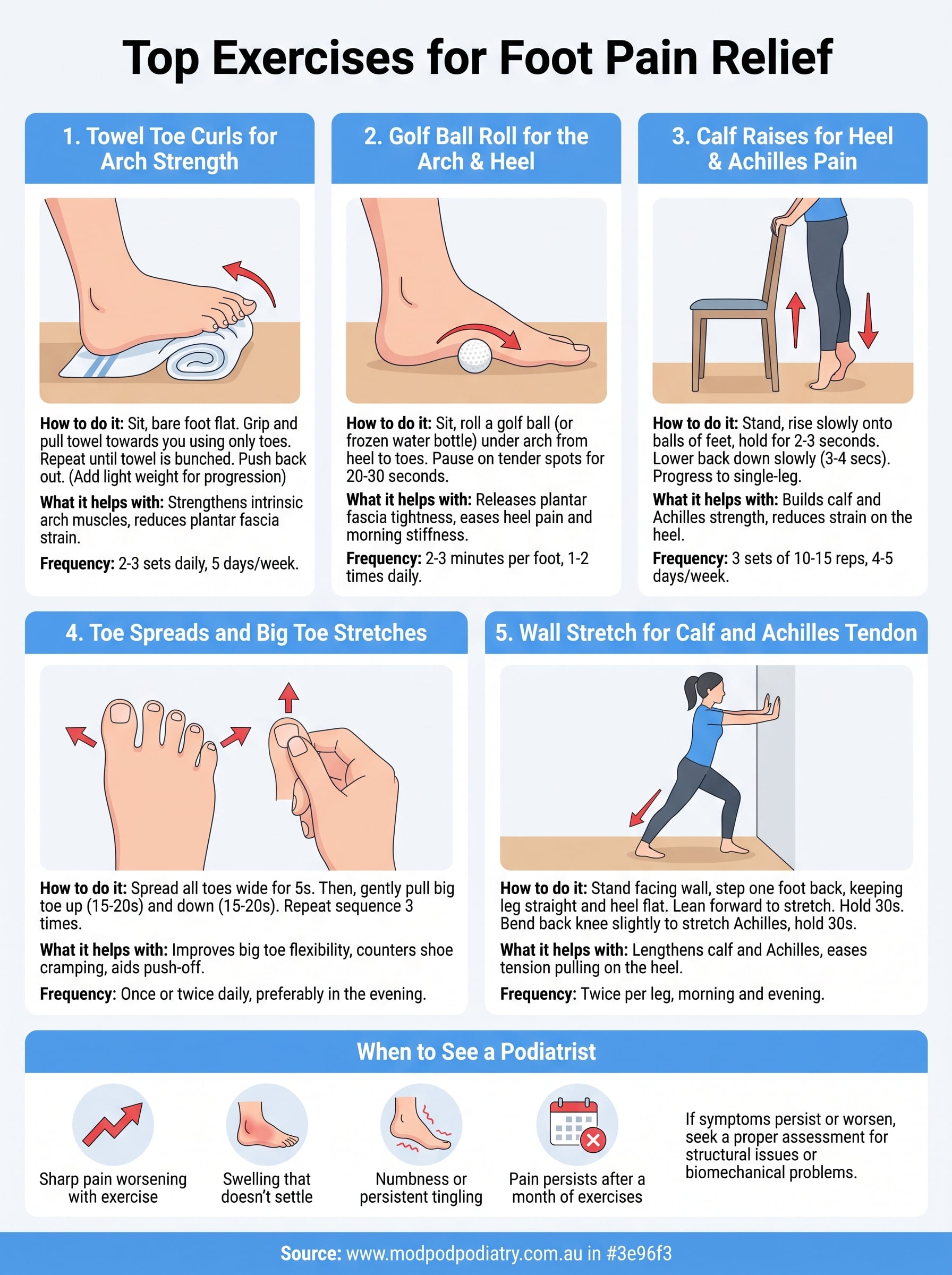 Top Exercises for Foot Pain Relief

1. Towel Toe Curls for Arch Strength

How to do it: Sit, bare foot flat. Grip and pull towel towards you using only toes. Repeat until towel is bunched. Push back out. (Add light weight for progression)

What it helps with: Strengthens intrinsic arch muscles, reduces plantar fascia strain.

Frequency: 2-3 sets daily, 5 days/week.

2. Golf Ball Roll for the Arch & Heel

How to do it: Sit, roll a golf ball (or frozen water bottle) under arch from heel to toes. Pause on tender spots for 20-30 seconds.

What it helps with: Releases plantar fascia tightness, eases heel pain and morning stiffness.

Frequency: 2-3 minutes per foot, 1-2 times daily.

3. Calf Raises for Heel & Achilles Pain

How to do it: Stand, rise slowly onto balls of feet, hold for 2-3 seconds. Lower back down slowly (3-4 secs). Progress to single-leg.

What it helps with: Builds calf and Achilles strength, reduces strain on the heel.

Frequency: 3 sets of 10-15 reps, 4-5 days/week.

4. Toe Spreads and Big Toe Stretches

How to do it: Spread all toes wide for 5s. Then, gently pull big toe up (15-20s) and down (15-20s). Repeat sequence 3 times.

What it helps with: Improves big toe flexibility, counters shoe cramping, aids push-off.

Frequency: Once or twice daily, preferably in the evening.

5. Wall Stretch for Calf and Achilles Tendon

How to do it: Stand facing wall, step one foot back, keeping leg straight and heel flat. Lean forward to stretch. Hold 30s. Bend back knee slightly to stretch Achilles, hold 30s.

What it helps with: Lengthens calf and Achilles, eases tension pulling on the heel.

Frequency: Twice per leg, morning and evening.

When to See a Podiatrist

Sharp pain worsening with exercise

Swelling that doesn't settle

Numbness or persistent tingling

Pain persists after a month of exercises

If symptoms persist or worsen, seek a proper assessment for structural issues or biomechanical problems.

Source: www.modpodpodiatry.com.au in #3e96f3