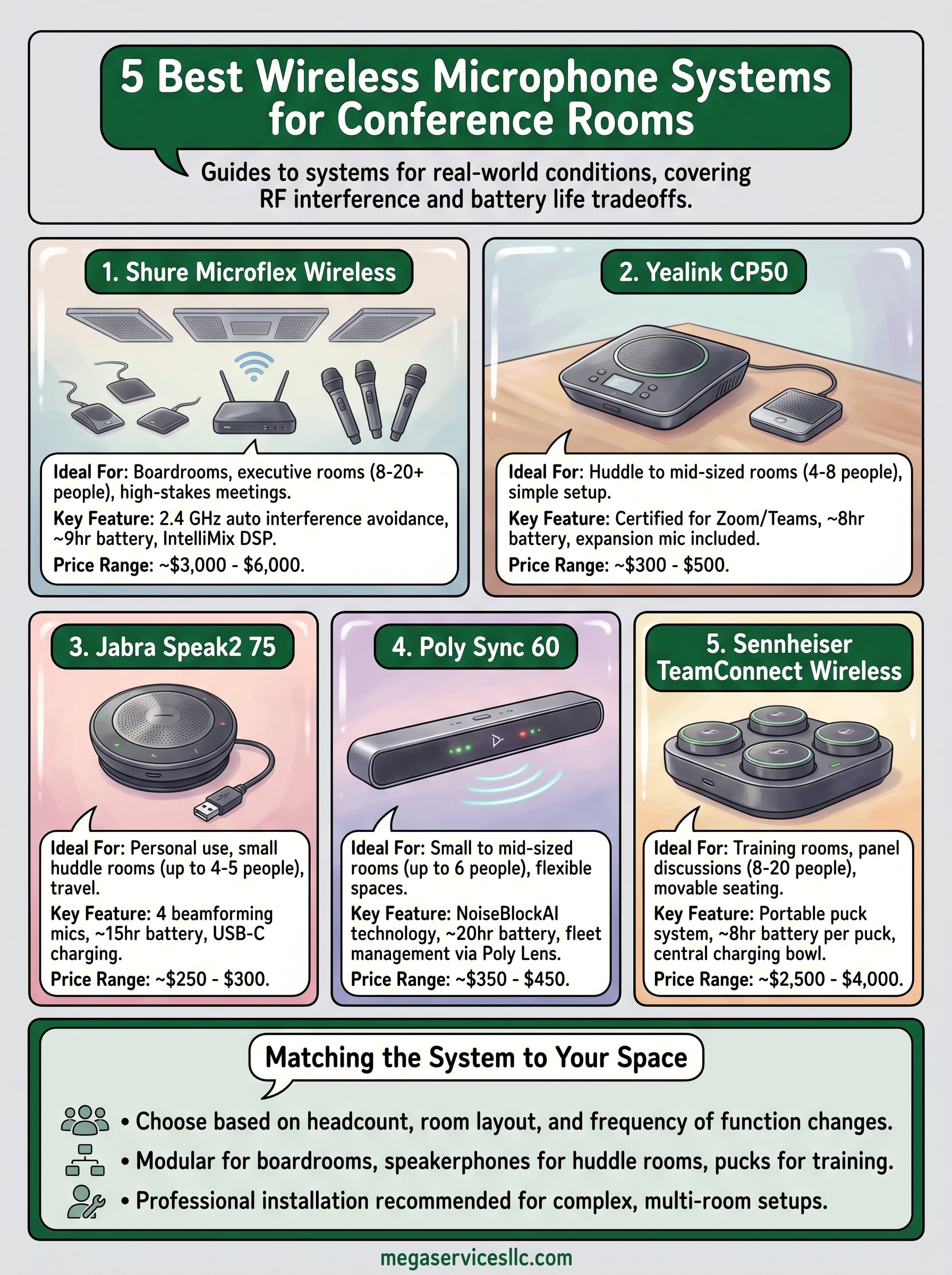 5 Best Wireless Microphone Systems for Conference Rooms

Guides to systems for real-world conditions, covering RF interference and battery life tradeoffs.

1. Shure Microflex Wireless

Ideal For: Boardrooms, executive rooms (8-20+ people), high-stakes meetings.
Key Feature: 2.4 GHz auto interference avoidance, ~9hr battery, IntelliMix DSP.
Price Range: ~$3,000 - $6,000.

2. Yealink CP50

Ideal For: Huddle to mid-sized rooms (4-8 people), simple setup.
Key Feature: Certified for Zoom/Teams, ~8hr battery, expansion mic included.
Price Range: ~$300 - $500.

3. Jabra Speak2 75

Ideal For: Personal use, small huddle rooms (up to 4-5 people), travel.
Key Feature: 4 beamforming mics, ~15hr battery, USB-C charging.
Price Range: ~$250 - $300.

4. Poly Sync 60

Ideal For: Small to mid-sized rooms (up to 6 people), flexible spaces.
Key Feature: NoiseBlockAI technology, ~20hr battery, fleet management via Poly Lens.
Price Range: ~$350 - $450.

5. Sennheiser TeamConnect Wireless

Ideal For: Training rooms, panel discussions (8-20 people), movable seating.
Key Feature: Portable puck system, ~8hr battery per puck, central charging bowl.
Price Range: ~$2,500 - $4,000.

Matching the System to Your Space

• Choose based on headcount, room layout, and frequency of function changes.
• Modular for boardrooms, speakerphones for huddle rooms, pucks for training.
• Professional installation recommended for complex, multi-room setups.

megaservicesllc.com