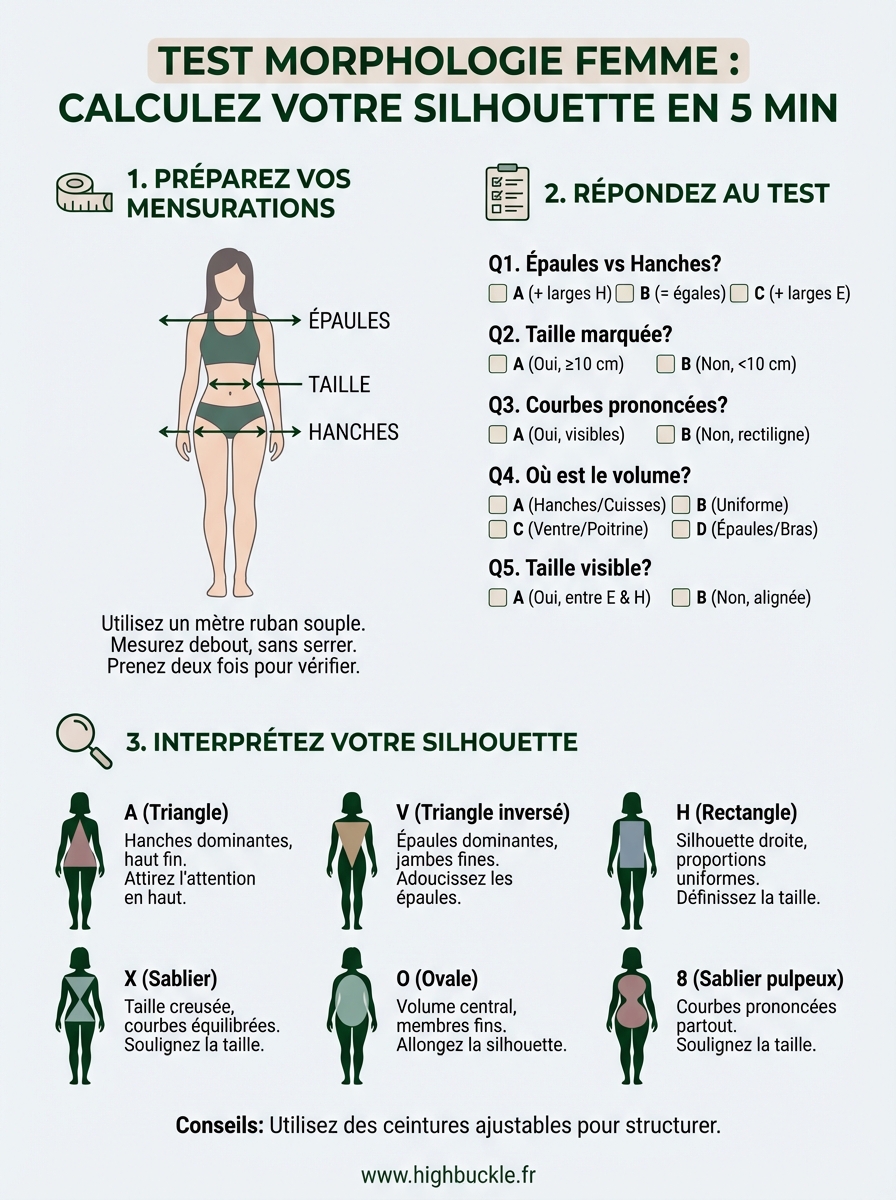 TEST MORPHOLOGIE FEMME :
CALCULEZ VOTRE SILHOUETTE EN 5 MIN

1. PRÉPAREZ VOS MENSURATIONS

ÉPAULES
TAILLE
HANCHES

Utilisez un mètre ruban souple.
Mesurez debout, sans serrer.
Prenez deux fois pour vérifier.

2. RÉPONDEZ AU TEST

Q1. Épaules vs Hanches?
A (+ larges H) B (= égales) C (+ larges E)

Q2. Taille marquée?
A (Oui, ≥10 cm) B (Non, <10 cm)

Q3. Courbes prononcées?
A (Oui, visibles) B (Non, rectiligne)

Q4. Où est le volume?
A (Hanches/Cuisses) B (Uniforme)
C (Ventre/Poitrine) D (Épaules/Bras)

Q5. Taille visible?
A (Oui, entre E & H) B (Non, alignée)

3. INTERPRÉTEZ VOTRE SILHOUETTE

A (Triangle)
Hanches dominantes, haut fin.
Attirez l'attention en haut.

V (Triangle inversé)
Épaules dominantes, jambes fines.
Adoucissez les épaules.

H (Rectangle)
Silhouette droite, proportions uniformes.
Définissez la taille.

X (Sablier)
Taille creusée, courbes équilibrées.
Soulignez la taille.

O (Ovale)
Volume central, membres fins.
Allongez la silhouette.

8 (Sablier pulpeux)
Courbes prononcées partout.
Soulignez la taille.

Conseils: Utilisez des ceintures ajustables pour structurer.

www.highbuckle.fr