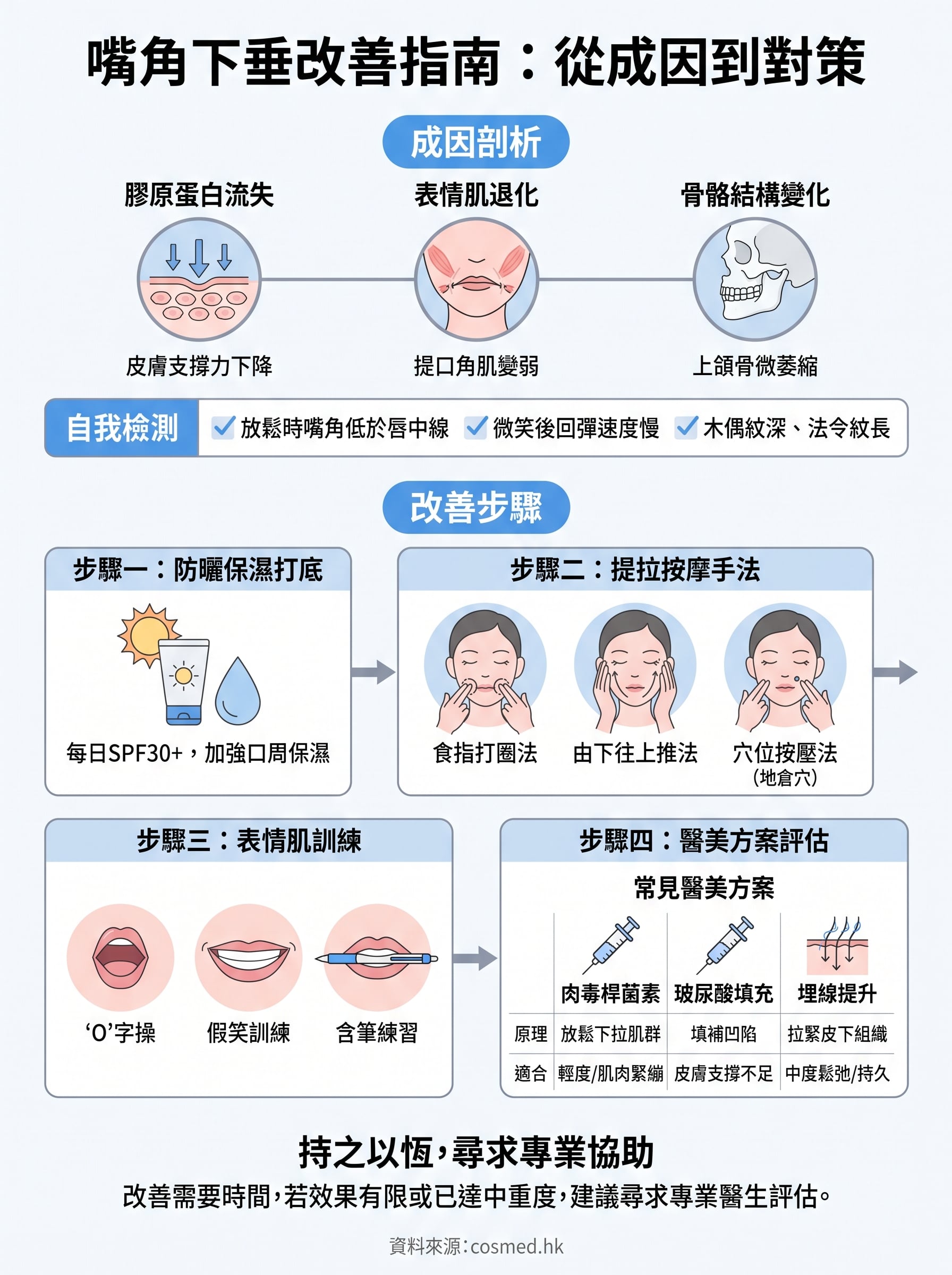 嘴角下垂改善指南：從成因到對策

成因剖析

膠原蛋白流失
皮膚支撐力下降

表情肌退化
提口角肌變弱

骨骼結構變化
上頜骨微萎縮

自我檢測
放鬆時嘴角低於唇中線
微笑後回彈速度慢
木偶紋深、法令紋長

改善步驟

步驟一：防曬保濕打底
每日SPF30+，加強口周保濕

步驟二：提拉按摩手法
食指打圈法
由下往上推法
穴位按壓法 (地倉穴)

步驟三：表情肌訓練
'O'字操
假笑訓練
含筆練習

步驟四：醫美方案評估
常見醫美方案

| | 肉毒桿菌素 | 玻尿酸填充 | 埋線提升 |
|---|---|---|---|
| 原理 | 放鬆下拉肌群 | 填補凹陷 | 拉緊皮下組織 |
| 適合 | 輕度/肌肉緊繃 | 皮膚支撐不足 | 中度鬆弛/持久 |

持之以恆，尋求專業協助
改善需要時間，若效果有限或已達中重度，建議尋求專業醫生評估。

資料來源：cosmed.hk