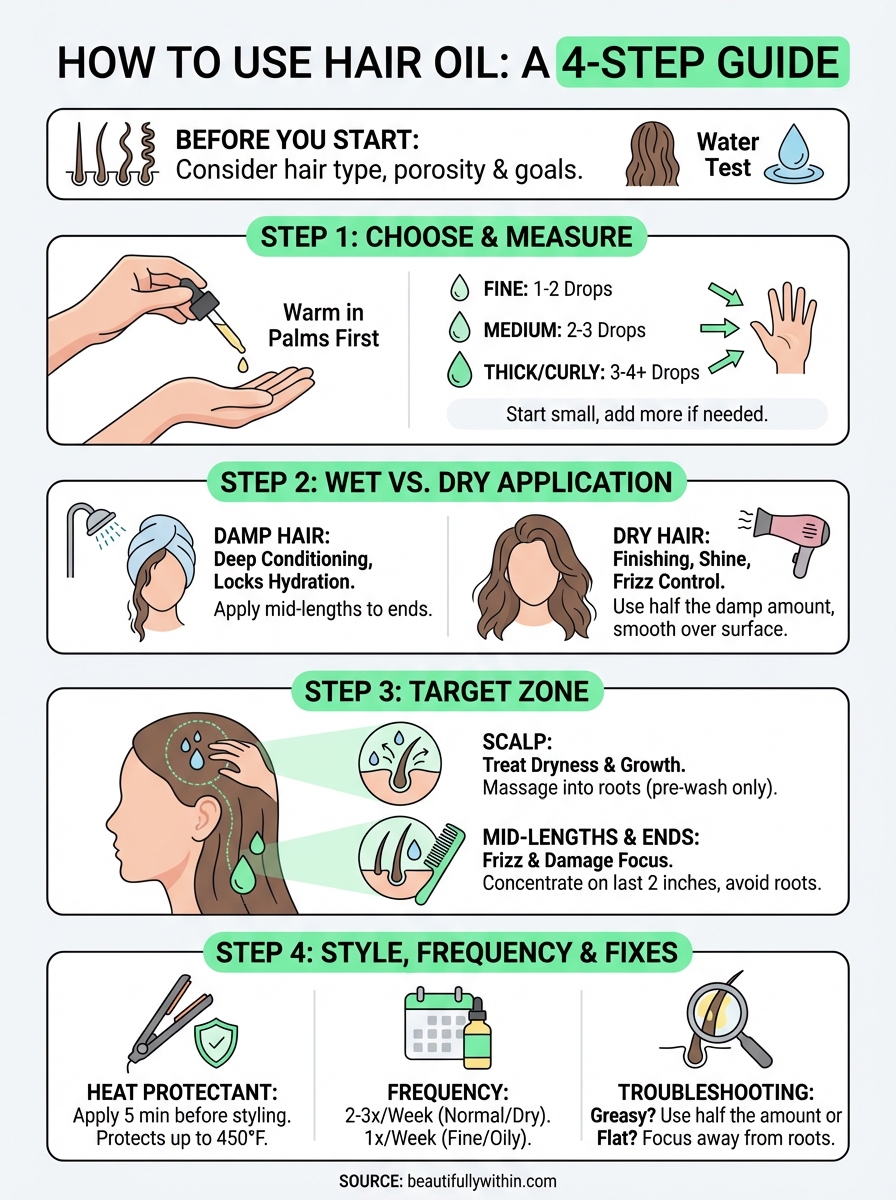 HOW TO USE HAIR OIL: A 4-STEP GUIDE

BEFORE YOU START:
Consider hair type, porosity & goals.

Water Test

STEP 1: CHOOSE & MEASURE

Warm in Palms First

FINE: 1-2 Drops
MEDIUM: 2-3 Drops
THICK/CURLY: 3-4+ Drops

Start small, add more if needed.

STEP 2: WET VS. DRY APPLICATION

DAMP HAIR:
Deep Conditioning, Locks Hydration.
Apply mid-lengths to ends.

DRY HAIR:
Finishing, Shine, Frizz Control.
Use half the damp amount, smooth over surface.

STEP 3: TARGET ZONE

SCALP:
Treat Dryness & Growth.
Massage into roots (pre-wash only).

MID-LENGTHS & ENDS:
Frizz & Damage Focus.
Concentrate on last 2 inches, avoid roots.

STEP 4: STYLE, FREQUENCY & FIXES

HEAT PROTECTANT:
Apply 5 min before styling.
Protects up to 450°F.

FREQUENCY:
2-3x/Week (Normal/Dry).
1x/Week (Fine/Oily).

TROUBLESHOOTING:
Greasy? Use half the amount or
Flat? Focus away from roots.

SOURCE: beautifullywithin.com