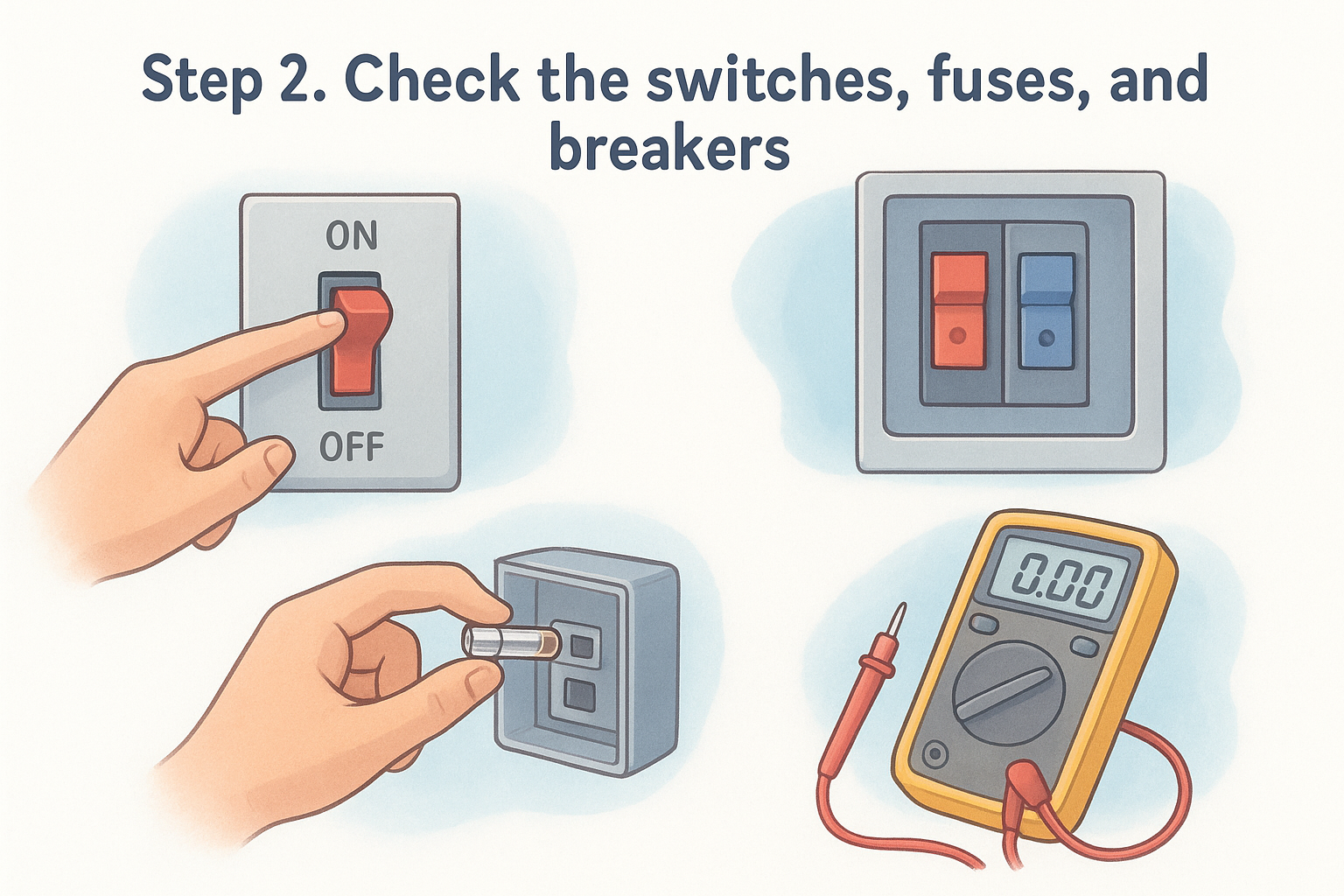 Step 2. Check the switches, fuses, and breakers

ON

OFF

0.00