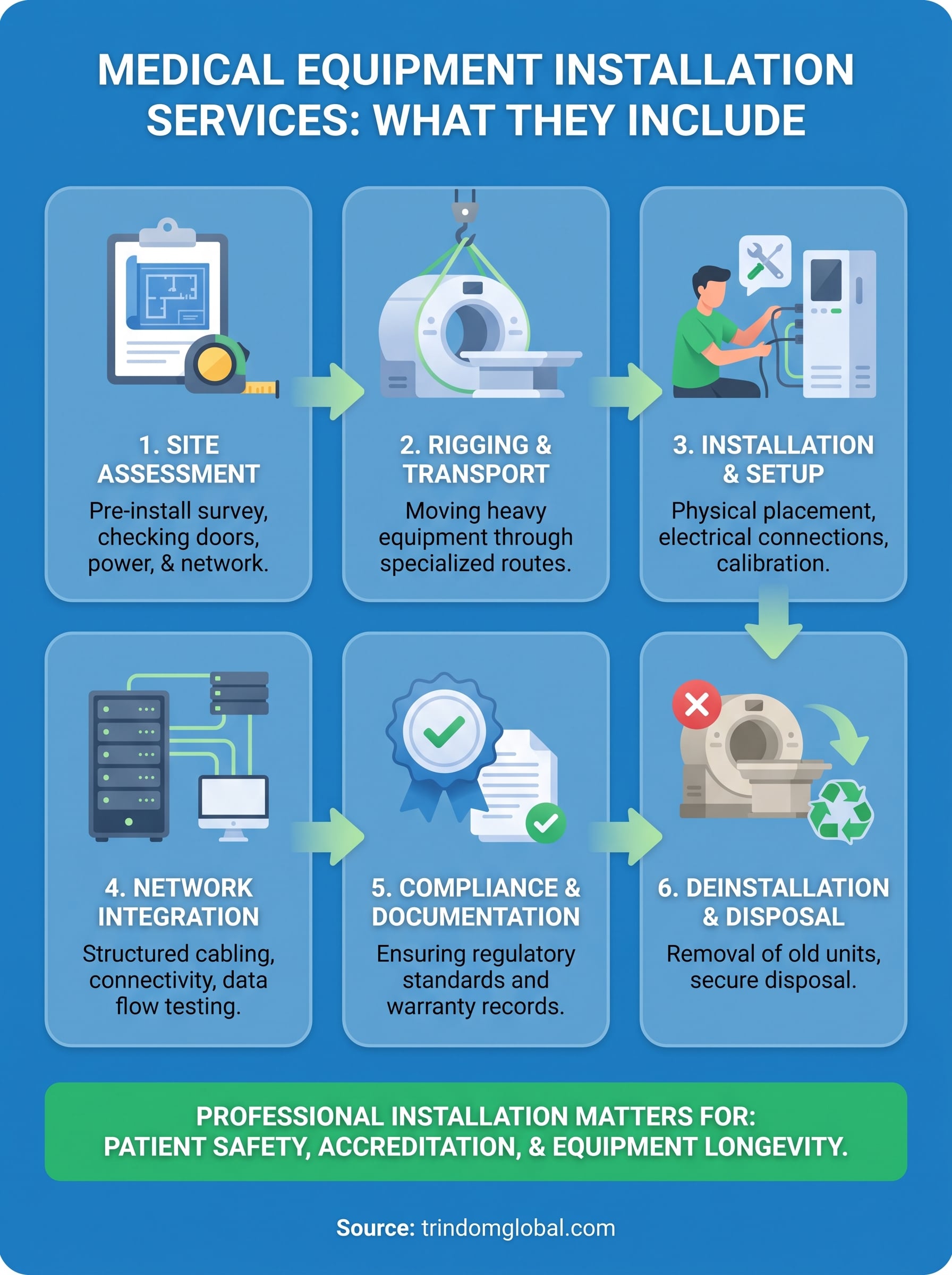 MEDICAL EQUIPMENT INSTALLATION SERVICES: WHAT THEY INCLUDE

1. SITE ASSESSMENT
Pre-install survey, checking doors, power, & network.

2. RIGGING & TRANSPORT
Moving heavy equipment through specialized routes.

3. INSTALLATION & SETUP
Physical placement, electrical connections, calibration.

4. NETWORK INTEGRATION
Structured cabling, connectivity, data flow testing.

5. COMPLIANCE & DOCUMENTATION
Ensuring regulatory standards and warranty records.

6. DEINSTALLATION & DISPOSAL
Removal of old units, secure disposal.

PROFESSIONAL INSTALLATION MATTERS FOR: PATIENT SAFETY, ACCREDITATION, & EQUIPMENT LONGEVITY.

Source: trindomglobal.com