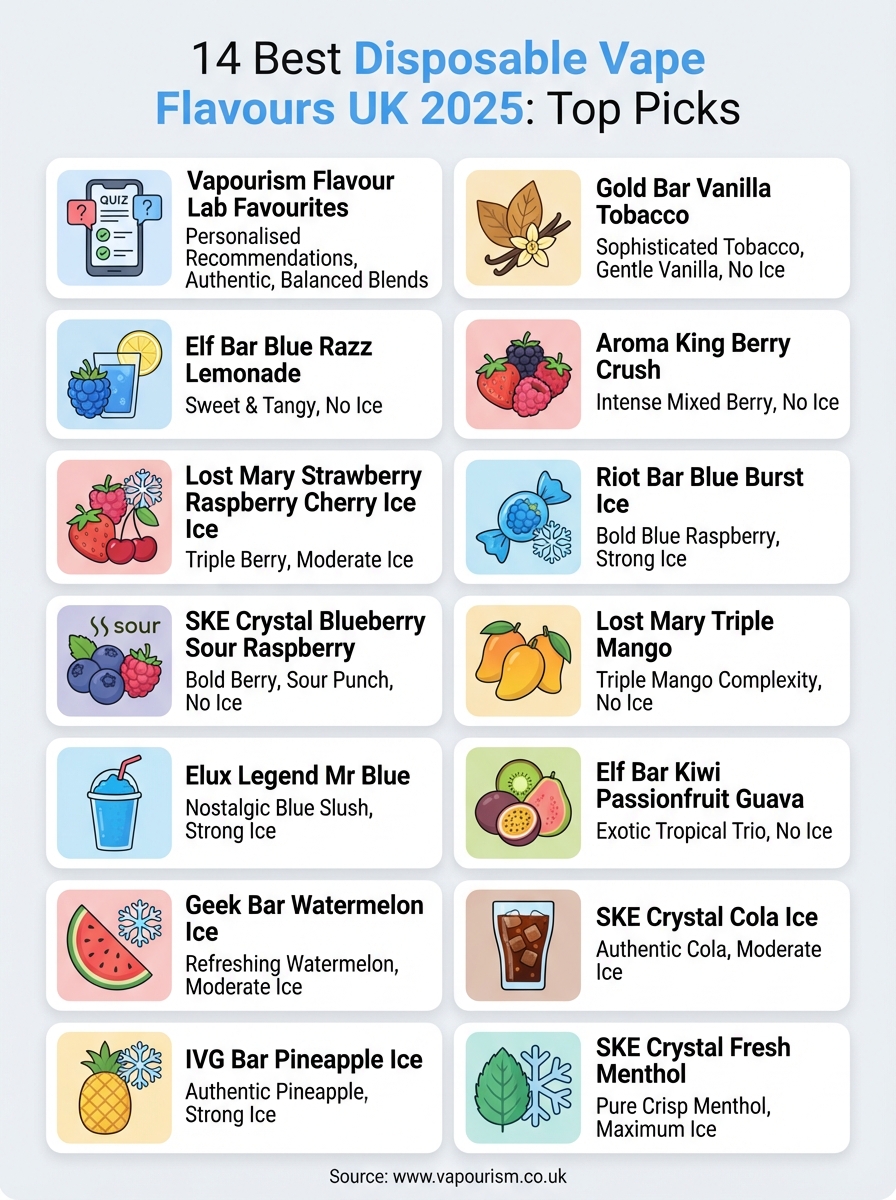 14 Best Disposable Vape Flavours UK 2025: Top Picks

QUIZ

Vapourism Flavour Lab Favourites
Personalised Recommendations, Authentic, Balanced Blends

Elf Bar Blue Razz Lemonade
Sweet & Tangy, No Ice

Lost Mary Strawberry Raspberry Cherry Ice Ice
Triple Berry, Moderate Ice

sour

SKE Crystal Blueberry Sour Raspberry
Bold Berry, Sour Punch, No Ice

Elux Legend Mr Blue
Nostalgic Blue Slush, Strong Ice

Geek Bar Watermelon Ice
Refreshing Watermelon, Moderate Ice

IVG Bar Pineapple Ice
Authentic Pineapple, Strong Ice

Gold Bar Vanilla Tobacco
Sophisticated Tobacco, Gentle Vanilla, No Ice

Aroma King Berry Crush
Intense Mixed Berry, No Ice

Riot Bar Blue Burst Ice
Bold Blue Raspberry, Strong Ice

Lost Mary Triple Mango
Triple Mango Complexity, No Ice

Elf Bar Kiwi Passionfruit Guava
Exotic Tropical Trio, No Ice

SKE Crystal Cola Ice
Authentic Cola, Moderate Ice

SKE Crystal Fresh Menthol
Pure Crisp Menthol, Maximum Ice

Source: www.vapourism.co.uk