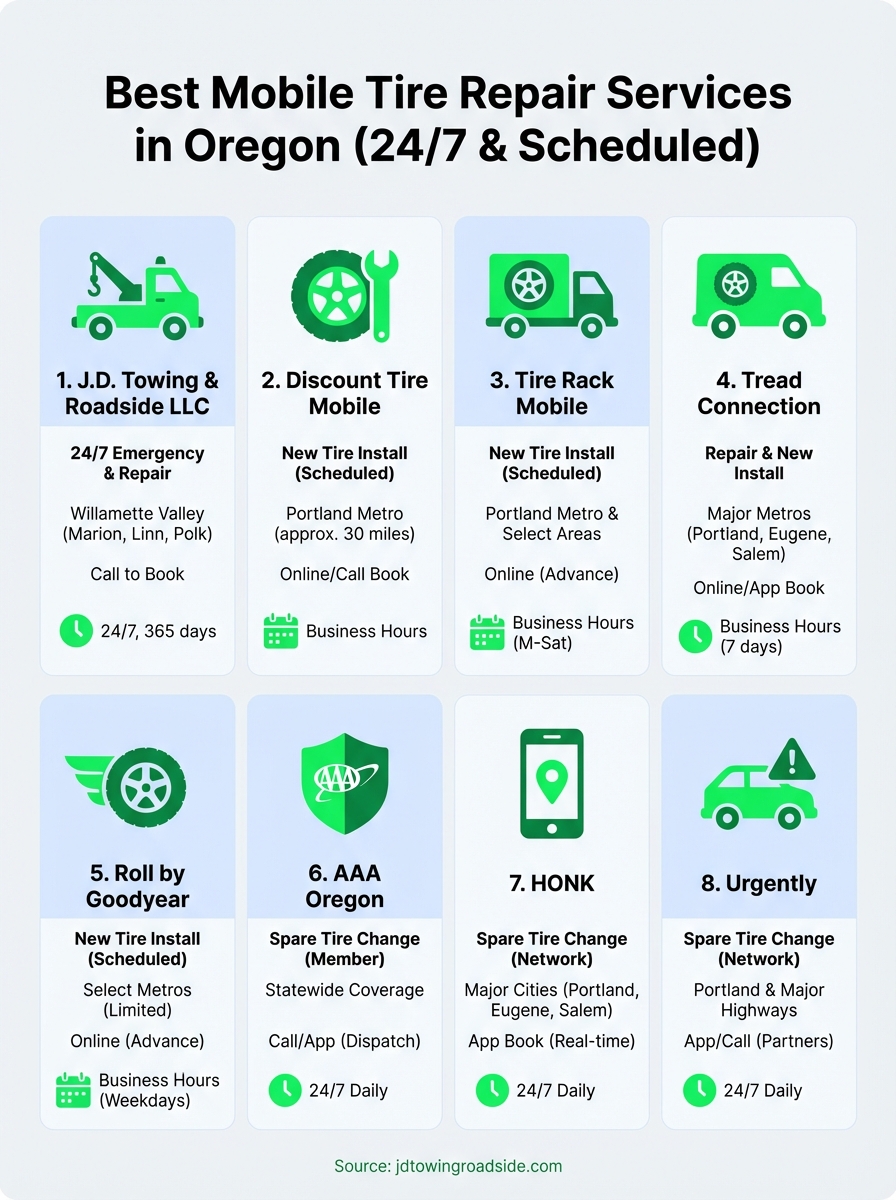 Best Mobile Tire Repair Services in Oregon (24/7 & Scheduled)

1. J.D. Towing & Roadside LLC

24/7 Emergency & Repair

Willamette Valley (Marion, Linn, Polk)

Call to Book

24/7, 365 days

2. Discount Tire Mobile

New Tire Install (Scheduled)

Portland Metro (approx. 30 miles)

Online/Call Book

Business Hours

3. Tire Rack Mobile

New Tire Install (Scheduled)

Portland Metro & Select Areas

Online (Advance)

Business Hours (M-Sat)

4. Tread Connection

Repair & New Install

Major Metros (Portland, Eugene, Salem)

Online/App Book

Business Hours (7 days)

5. Roll by Goodyear

New Tire Install (Scheduled)

Select Metros (Limited)

Online (Advance)

Business Hours (Weekdays)

6. AAA Oregon

AAA

Spare Tire Change (Member)

Statewide Coverage

Call/App (Dispatch)

24/7 Daily

7. HONK

Spare Tire Change (Network)

Major Cities (Portland, Eugene, Salem)

App Book (Real-time)

24/7 Daily

8. Urgently

Spare Tire Change (Network)

Portland & Major Highways

App/Call (Partners)

24/7 Daily

Source: jdtowingroadside.com