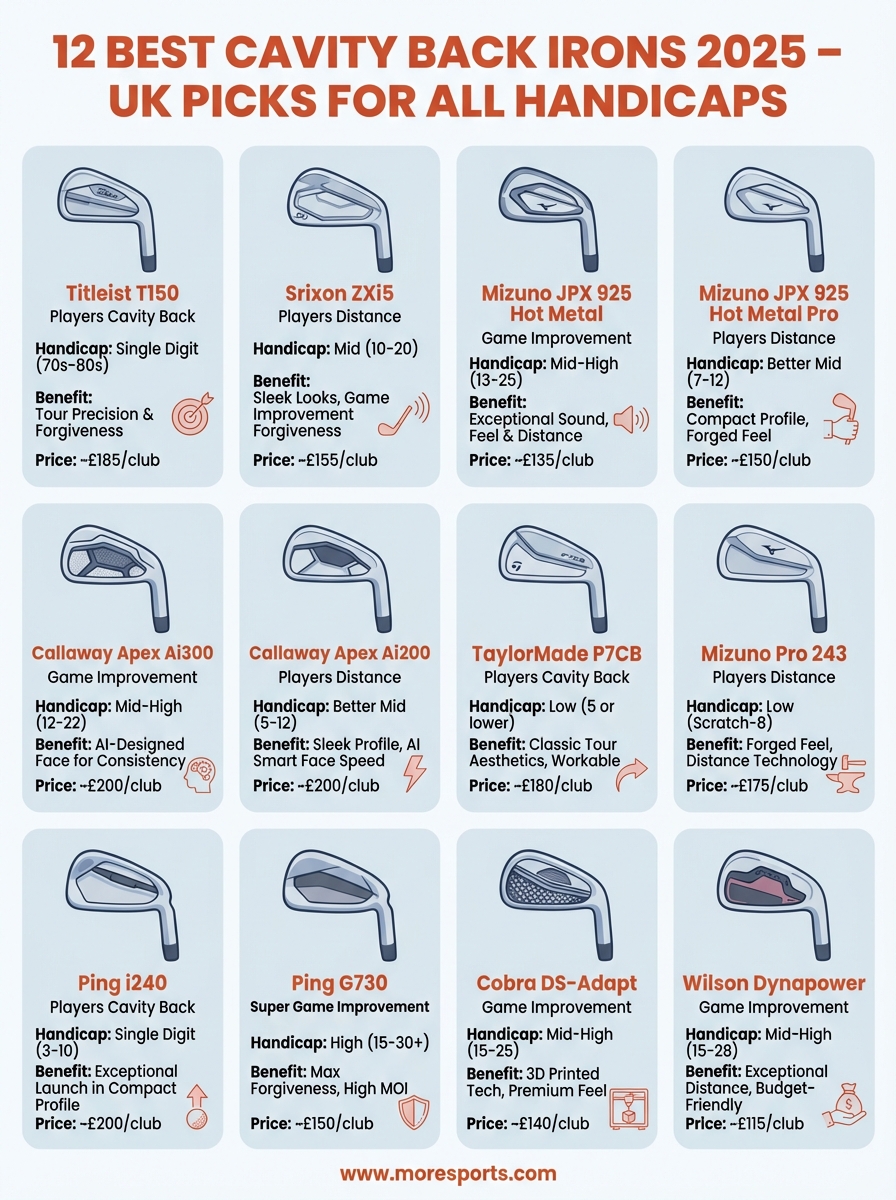 12 BEST CAVITY BACK IRONS 2025 – UK PICKS FOR ALL HANDICAPS

Titleist T150
Players Cavity Back
Handicap: Single Digit (70s-80s)
Benefit: Tour Precision & Forgiveness
Price: ~£185/club

Srixon ZXi5
Players Distance
Handicap: Mid (10-20)
Benefit: Sleek Looks, Game Improvement Forgiveness
Price: ~£155/club

Mizuno JPX 925 Hot Metal
Game Improvement
Handicap: Mid-High (13-25)
Benefit: Exceptional Sound, Feel & Distance
Price: ~£135/club

Mizuno JPX 925 Hot Metal Pro
Players Distance
Handicap: Better Mid (7-12)
Benefit: Compact Profile, Forged Feel
Price: ~£150/club

Callaway Apex Ai300
Game Improvement
Handicap: Mid-High (12-22)
Benefit: AI-Designed Face for Consistency
Price: ~£200/club

Callaway Apex Ai200
Players Distance
Handicap: Better Mid (5-12)
Benefit: Sleek Profile, AI Smart Face Speed
Price: ~£200/club

TaylorMade P7CB
Players Cavity Back
Handicap: Low (5 or lower)
Benefit: Classic Tour Aesthetics, Workable
Price: ~£180/club

Mizuno Pro 243
Players Distance
Handicap: Low (Scratch-8)
Benefit: Forged Feel, Distance Technology
Price: ~£175/club

Ping i240
Players Cavity Back
Handicap: Single Digit (3-10)
Benefit: Exceptional Launch in Compact Profile
Price: ~£200/club

Ping G730
Super Game Improvement
Handicap: High (15-30+)
Benefit: Max Forgiveness, High MOI
Price: ~£150/club

Cobra DS-Adapt
Game Improvement
Handicap: Mid-High (15-25)
Benefit: 3D Printed Tech, Premium Feel
Price: ~£140/club

Wilson Dynapower
Game Improvement
Handicap: Mid-High (15-28)
Benefit: Exceptional Distance, Budget-Friendly
Price: ~£115/club

www.moresports.com