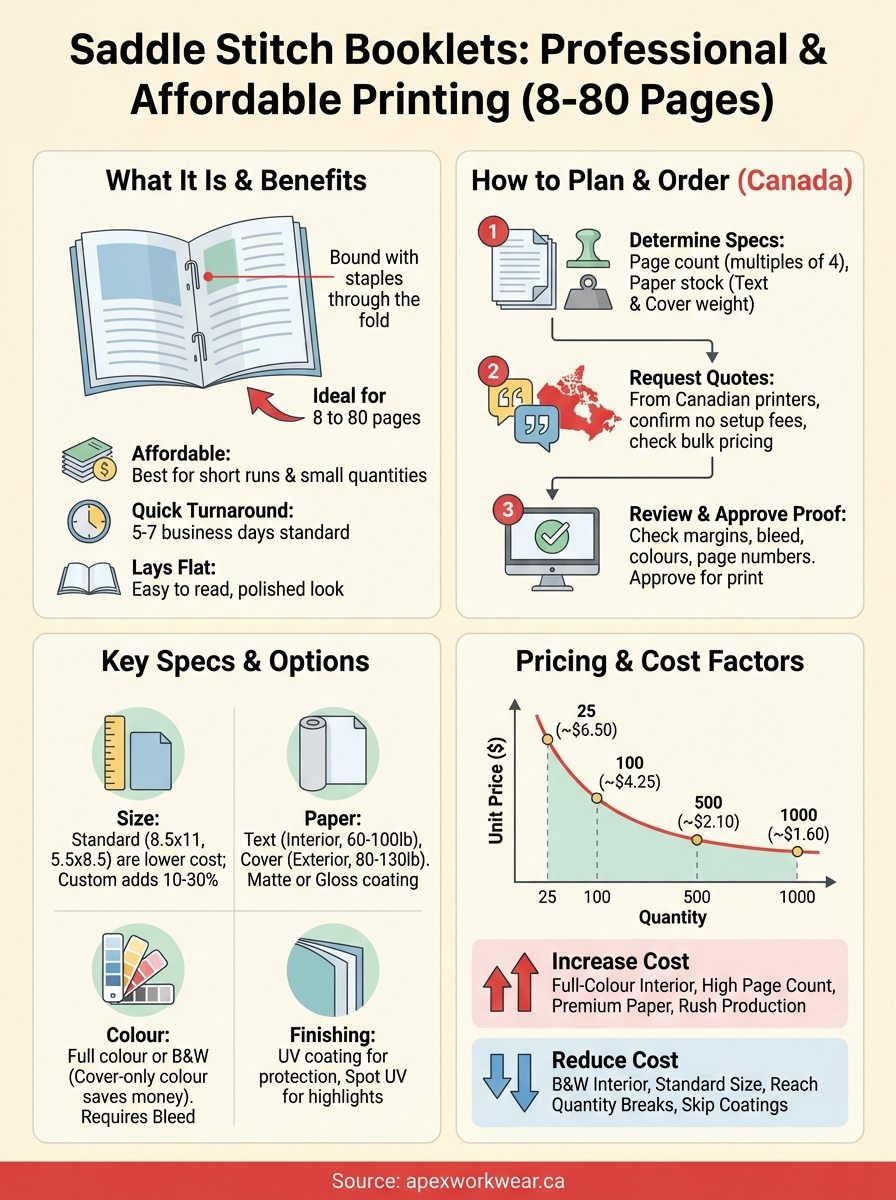 Saddle Stitch Booklets: Professional & Affordable Printing (8-80 Pages)

What It Is & Benefits

Bound with staples through the fold

Ideal for 8 to 80 pages

Affordable:
Best for short runs & small quantities

Quick Turnaround:
5-7 business days standard

Lays Flat:
Easy to read, polished look

How to Plan & Order (Canada)

1
Determine Specs:
Page count (multiples of 4), Paper stock (Text & Cover weight)

2
Request Quotes:
From Canadian printers, confirm no setup fees, check bulk pricing

3
Review & Approve Proof:
Check margins, bleed, colours, page numbers. Approve for print

Key Specs & Options

Size:
Standard (8.5x11, 5.5x8.5) are lower cost; Custom adds 10-30%

Paper:
Text (Interior, 60-100lb), Cover (Exterior, 80-130lb). Matte or Gloss coating

Colour:
Full colour or B&W (Cover-only colour saves money). Requires Bleed

Finishing:
UV coating for protection, Spot UV for highlights

Pricing & Cost Factors

Unit Price ($)

25 (~$6.50)
100 (~$4.25)
500 (~$2.10)
1000 (~$1.60)

25 100 500 1000
Quantity

Increase Cost
Full-Colour Interior, High Page Count, Premium Paper, Rush Production

Reduce Cost
B&W Interior, Standard Size, Reach Quantity Breaks, Skip Coatings

Source: apexworkwear.ca