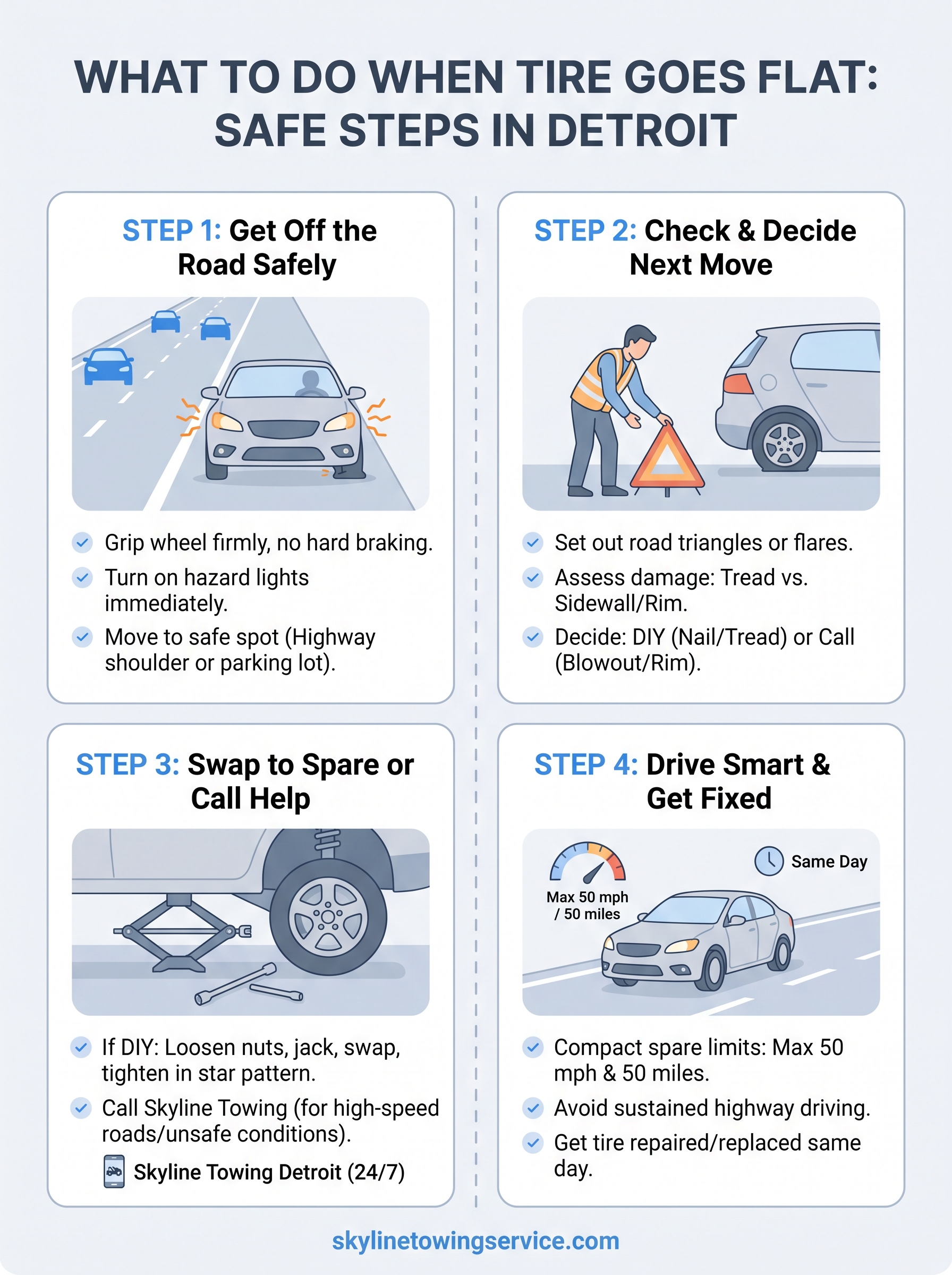 WHAT TO DO WHEN TIRE GOES FLAT: SAFE STEPS IN DETROIT

STEP 1: Get Off the Road Safely

Grip wheel firmly, no hard braking.
Turn on hazard lights immediately.
Move to safe spot (Highway shoulder or parking lot).

STEP 2: Check & Decide Next Move

Set out road triangles or flares.
Assess damage: Tread vs. Sidewall/Rim.
Decide: DIY (Nail/Tread) or Call (Blowout/Rim).

STEP 3: Swap to Spare or Call Help

If DIY: Loosen nuts, jack, swap, tighten in star pattern.
Call Skyline Towing (for high-speed roads/unsafe conditions).
Skyline Towing Detroit (24/7)

STEP 4: Drive Smart & Get Fixed

Max 50 mph / 50 miles
Same Day

Compact spare limits: Max 50 mph & 50 miles.
Avoid sustained highway driving.
Get tire repaired/replaced same day.

skylinetowingservice.com