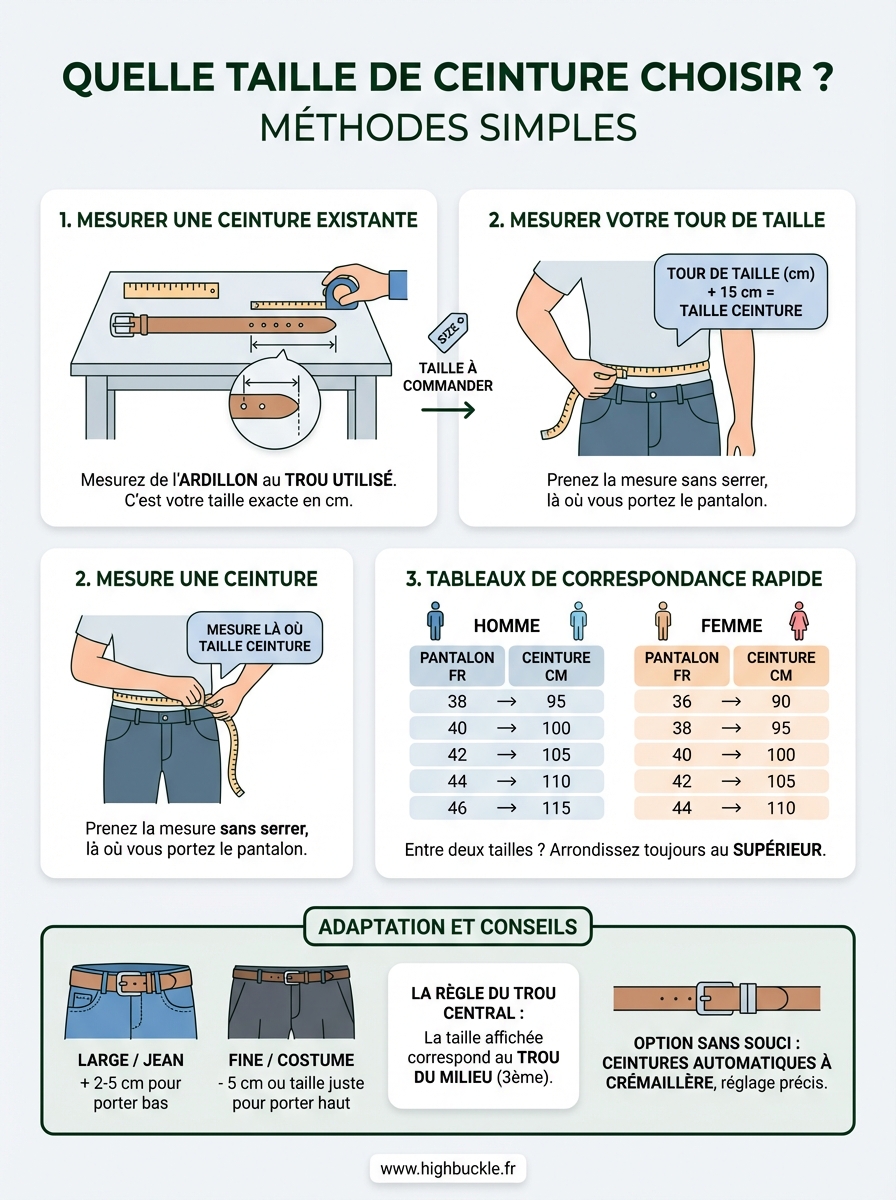 QUELLE TAILLE DE CEINTURE CHOISIR ?
MÉTHODES SIMPLES

1. MESURER UNE CEINTURE EXISTANTE

Mesurez de l'ARDILLON au TROU UTILISÉ. C'est votre taille exacte en cm.

SIZE

TAILLE À COMMANDER

2. MESURER VOTRE TOUR DE TAILLE

TOUR DE TAILLE (cm) + 15 cm = TAILLE CEINTURE

Prenez la mesure sans serrer, là où vous portez le pantalon.

2. MESURE UNE CEINTURE

MESURE LÀ OÙ TAILLE CEINTURE

Prenez la mesure sans serrer, là où vous portez le pantalon.

3. TABLEAUX DE CORRESPONDANCE RAPIDE

HOMME

| PANTALON FR | | CEINTURE CM |
|---|---|---|
| 38 | → | 95 |
| 40 | → | 100 |
| 42 | → | 105 |
| 44 | → | 110 |
| 46 | → | 115 |

FEMME

| PANTALON FR | | CEINTURE CM |
|---|---|---|
| 36 | → | 90 |
| 38 | → | 95 |
| 40 | → | 100 |
| 42 | → | 105 |
| 44 | → | 110 |

Entre deux tailles ? Arrondissez toujours au SUPÉRIEUR.

ADAPTATION ET CONSEILS

LARGE / JEAN
+ 2-5 cm pour porter bas

FINE / COSTUME
- 5 cm ou taille juste pour porter haut

LA RÈGLE DU TROU CENTRAL :
La taille affichée correspond au TROU DU MILIEU (3ème).

OPTION SANS SOUCI : CEINTURES AUTOMATIQUES À CRÉMAILLÈRE, réglage précis.

www.highbuckle.fr