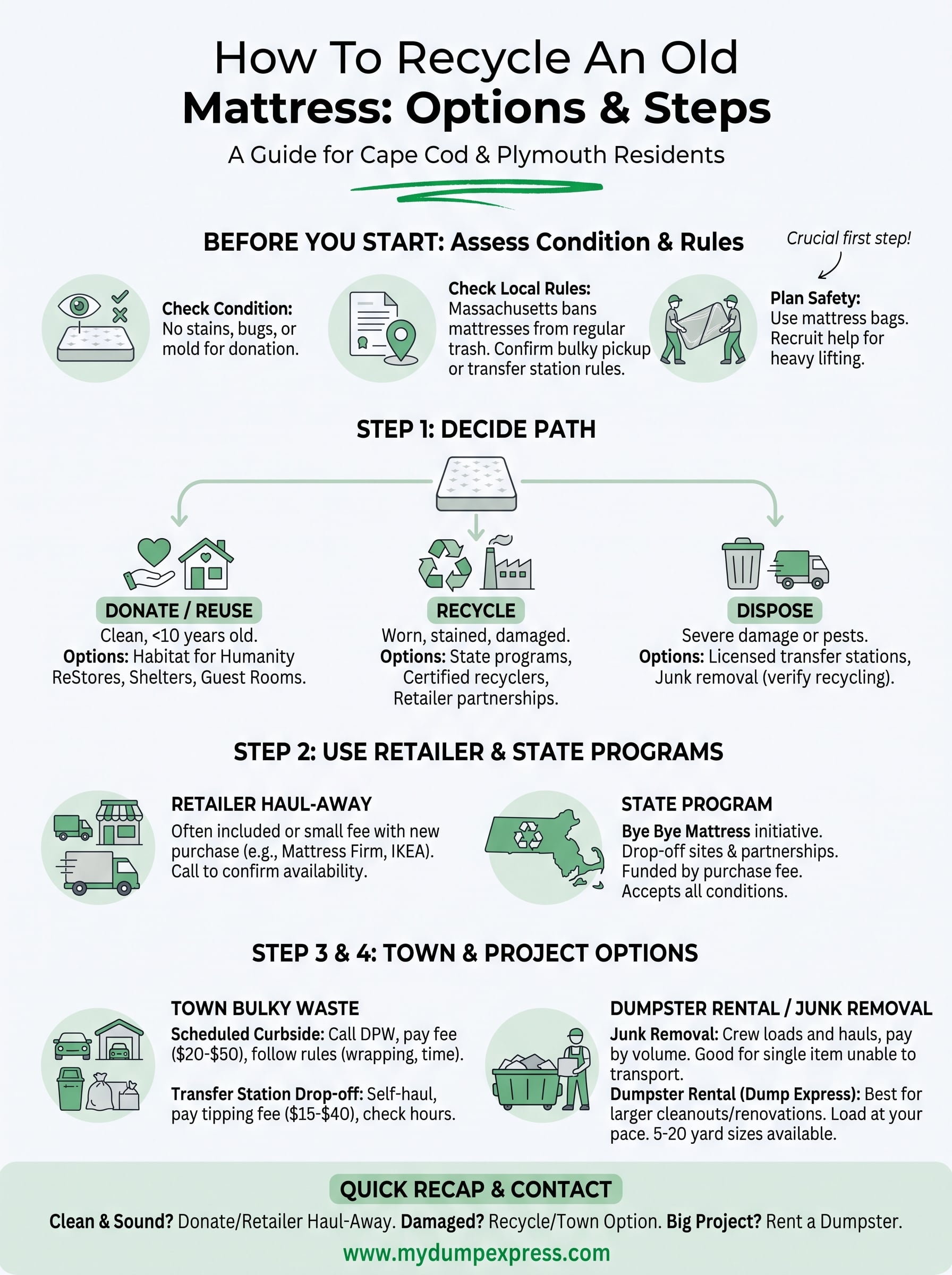 How To Recycle An Old
Mattress: Options & Steps

A Guide for Cape Cod & Plymouth Residents

BEFORE YOU START: Assess Condition & Rules

Crucial first step!

Check Condition: No stains, bugs, or mold for donation.

Check Local Rules: Massachusetts bans mattresses from regular trash. Confirm bulky pickup or transfer station rules.

Plan Safety: Use mattress bags. Recruit help for heavy lifting.

STEP 1: DECIDE PATH

DONATE / REUSE
Clean, <10 years old.
Options: Habitat for Humanity ReStores, Shelters, Guest Rooms.

RECYCLE
Worn, stained, damaged.
Options: State programs, Certified recyclers, Retailer partnerships.

DISPOSE
Severe damage or pests.
Options: Licensed transfer stations, Junk removal (verify recycling).

STEP 2: USE RETAILER & STATE PROGRAMS

RETAILER HAUL-AWAY
Often included or small fee with new purchase (e.g., Mattress Firm, IKEA). Call to confirm availability.

STATE PROGRAM
Bye Bye Mattress initiative. Drop-off sites & partnerships. Funded by purchase fee. Accepts all conditions.

STEP 3 & 4: TOWN & PROJECT OPTIONS

TOWN BULKY WASTE
Scheduled Curbside: Call DPW, pay fee ($20-$50), follow rules (wrapping, time).

Transfer Station Drop-off: Self-haul, pay tipping fee ($15-$40), check hours.

DUMPSTER RENTAL / JUNK REMOVAL
Junk Removal: Crew loads and hauls, pay by volume. Good for single item unable to transport.
Dumpster Rental (Dump Express): Best for larger cleanouts/renovations. Load at your pace. 5-20 yard sizes available.

QUICK RECAP & CONTACT
Clean & Sound? Donate/Retailer Haul-Away. Damaged? Recycle/Town Option. Big Project? Rent a Dumpster.
www.mydumpexpress.com