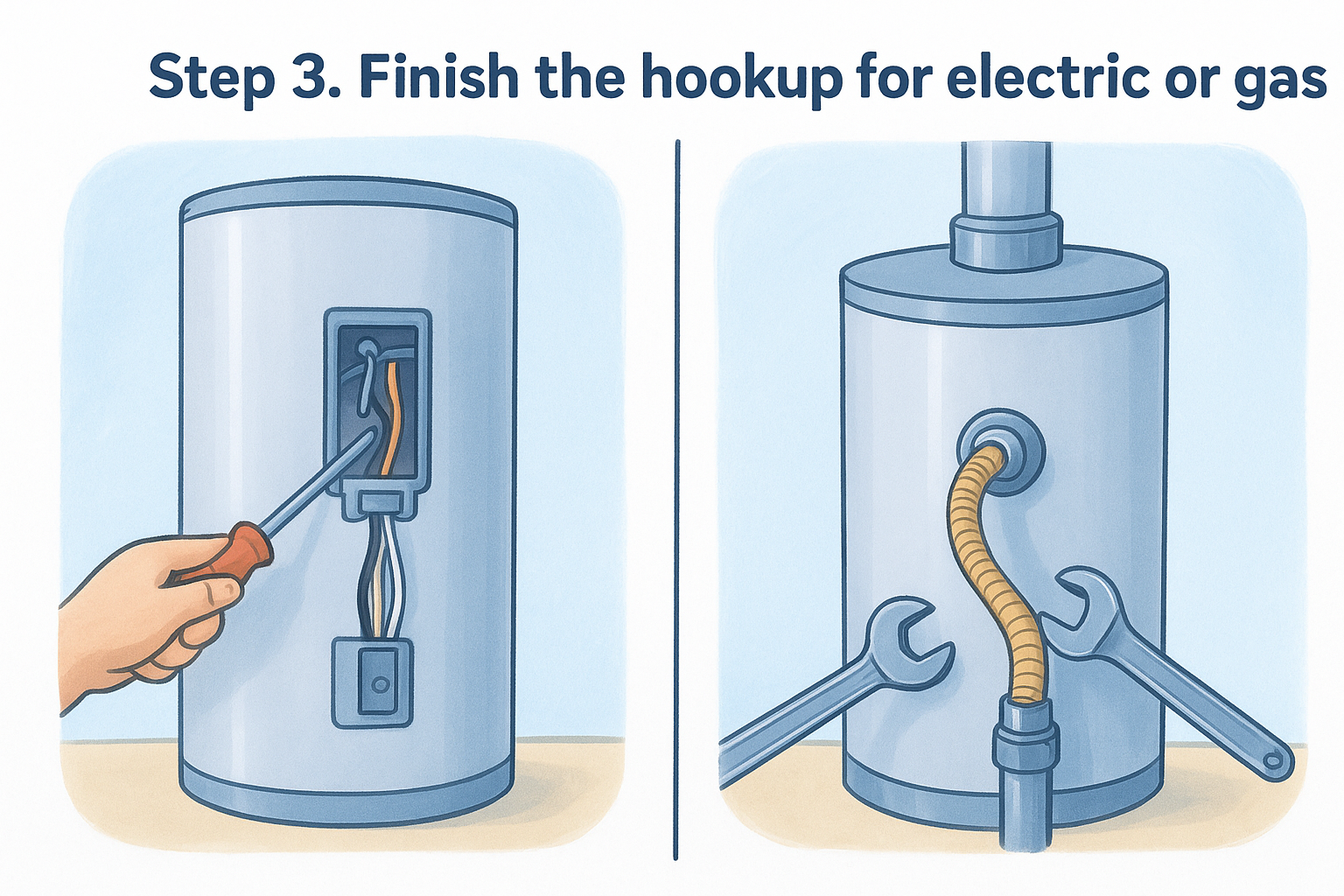 Step 3. Finish the hookup for electric or gas