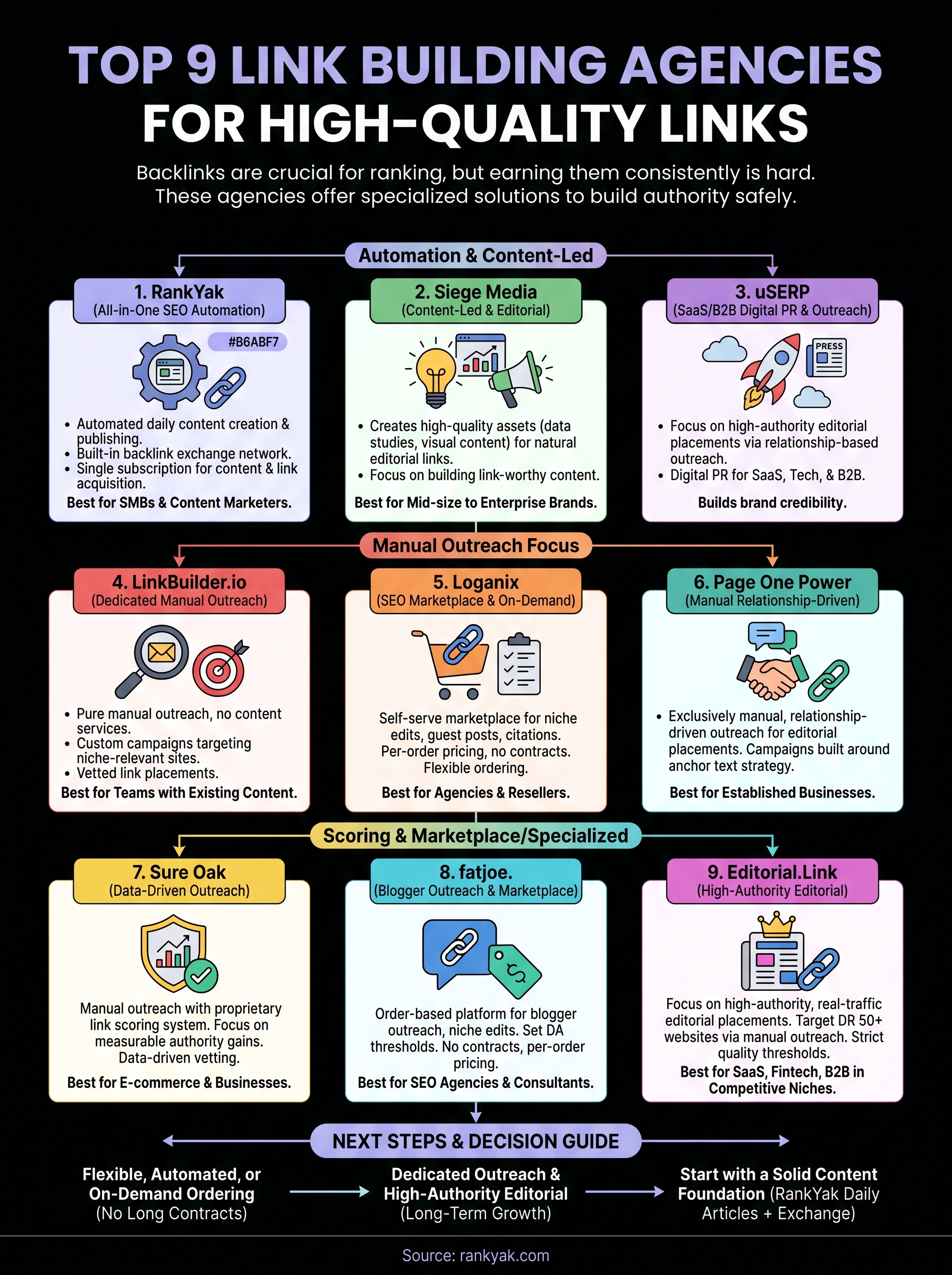 TOP 9 LINK BUILDING AGENCIES
FOR HIGH-QUALITY LINKS

Backlinks are crucial for ranking, but earning them consistently is hard. These agencies offer specialized solutions to build authority safely.

Automation & Content-Led

1. RankYak
(All-in-One SEO Automation)

#B6ABF7

• Automated daily content creation & publishing.
• Built-in backlink exchange network.
• Single subscription for content & link acquisition.

Best for SMBs & Content Marketers.

2. Siege Media
(Content-Led & Editorial)

• Creates high-quality assets (data studies, visual content) for natural editorial links.
• Focus on building link-worthy content.

Best for Mid-size to Enterprise Brands.

3. uSERP
(SaaS/B2B Digital PR & Outreach)

PRESS

• Focus on high-authority editorial placements via relationship-based outreach.
• Digital PR for SaaS, Tech, & B2B.

Builds brand credibility.

Manual Outreach Focus

4. LinkBuilder.io
(Dedicated Manual Outreach)

• Pure manual outreach, no content services.
• Custom campaigns targeting niche-relevant sites.
• Vetted link placements.

Best for Teams with Existing Content.

5. Loganix
(SEO Marketplace & On-Demand)

Self-serve marketplace for niche edits, guest posts, citations. Per-order pricing, no contracts. Flexible ordering.

Best for Agencies & Resellers.

6. Page One Power
(Manual Relationship-Driven)

• Exclusively manual, relationship-driven outreach for editorial placements. Campaigns built around anchor text strategy.

Best for Established Businesses.

Scoring & Marketplace/Specialized

7. Sure Oak
(Data-Driven Outreach)

Manual outreach with proprietary link scoring system. Focus on measurable authority gains. Data-driven vetting.

Best for E-commerce & Businesses.

8. fatjoe.
(Blogger Outreach & Marketplace)

Order-based platform for blogger outreach, niche edits. Set DA thresholds. No contracts, per-order pricing.

Best for SEO Agencies & Consultants.

9. Editorial.Link
(High-Authority Editorial)

Focus on high-authority, real-traffic editorial placements. Target DR 50+ websites via manual outreach. Strict quality thresholds.

Best for SaaS, Fintech, B2B in Competitive Niches.

NEXT STEPS & DECISION GUIDE

Flexible, Automated, or On-Demand Ordering (No Long Contracts)

Dedicated Outreach & High-Authority Editorial (Long-Term Growth)

Start with a Solid Content Foundation (RankYak Daily Articles + Exchange)

Source: rankyak.com