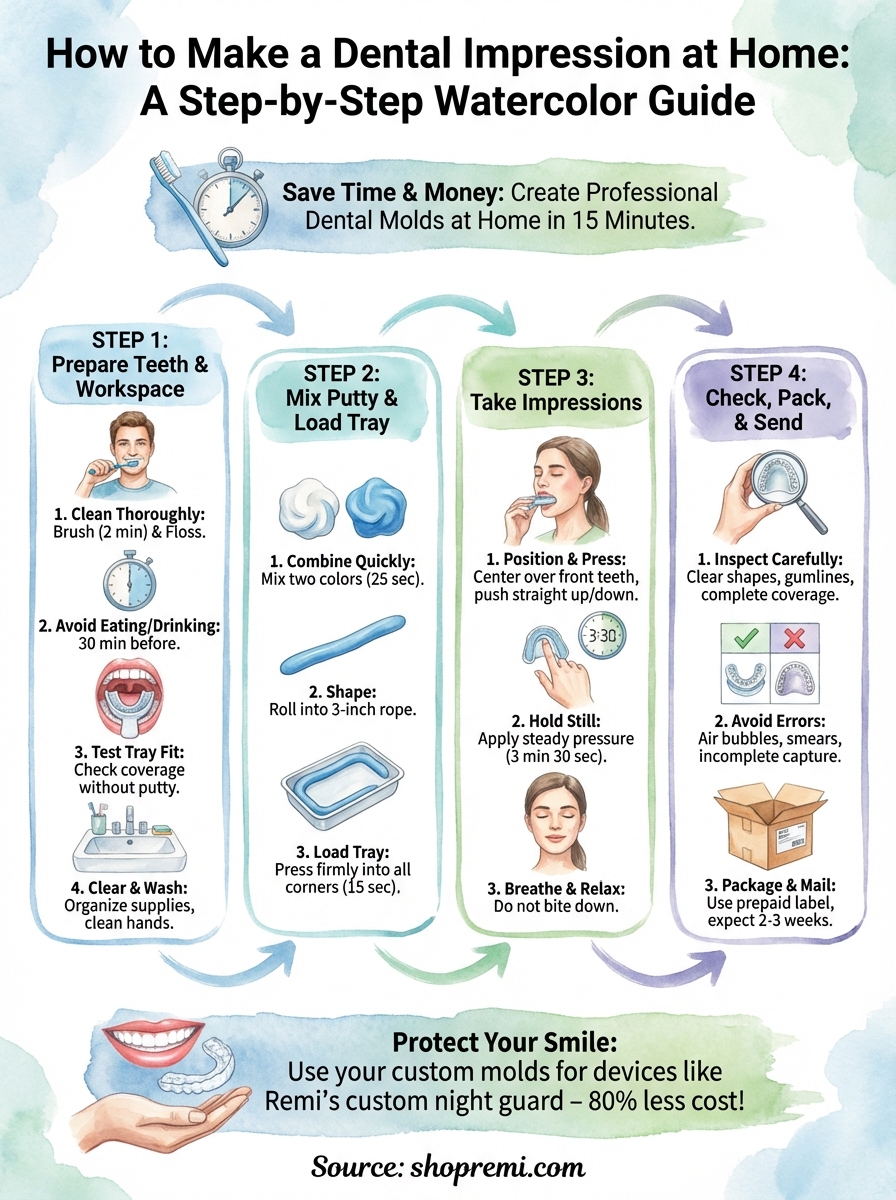 How to Make a Dental Impression at Home: A Step-by-Step Watercolor Guide

Save Time & Money: Create Professional Dental Molds at Home in 15 Minutes.

STEP 1: Prepare Teeth & Workspace

1. Clean Thoroughly: Brush (2 min) & Floss.

2. Avoid Eating/Drinking: 30 min before.

3. Test Tray Fit: Check coverage without putty.

4. Clear & Wash: Organize supplies, clean hands.

STEP 2: Mix Putty & Load Tray

1. Combine Quickly: Mix two colors (25 sec).

2. Shape: Roll into 3-inch rope.

3. Load Tray: Press firmly into all corners (15 sec).

STEP 3: Take Impressions

1. Position & Press: Center over front teeth, push straight up/down.

3:30

2. Hold Still: Apply steady pressure (3 min 30 sec).

3. Breathe & Relax: Do not bite down.

STEP 4: Check, Pack, & Send

1. Inspect Carefully: Clear shapes, gumlines, complete coverage.

2. Avoid Errors: Air bubbles, smears, incomplete capture.

3. Package & Mail: Use prepaid label, expect 2-3 weeks.

Protect Your Smile: Use your custom molds for devices like Remi's custom night guard – 80% less cost!

Source: shopremi.com