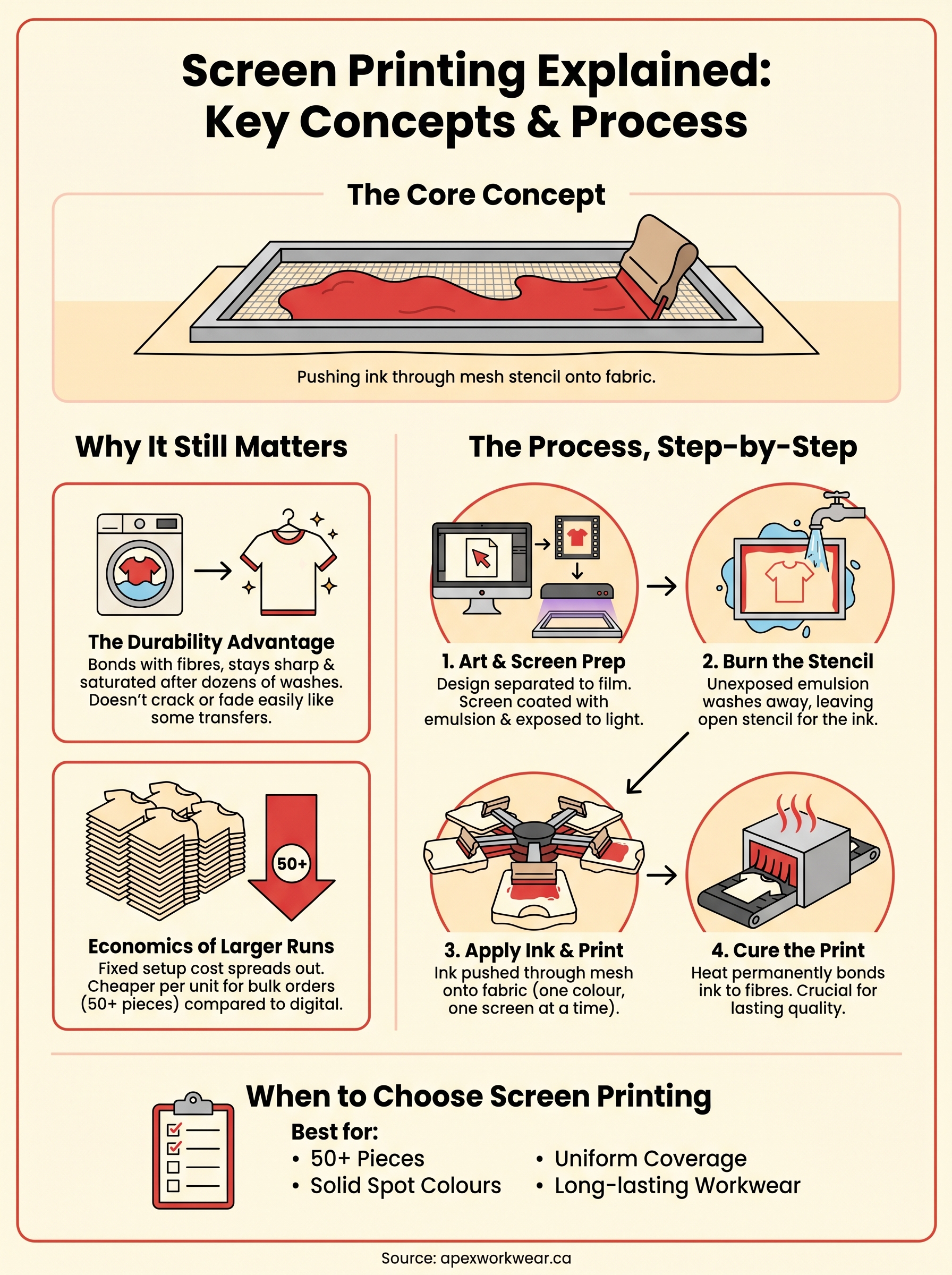 Screen Printing Explained: Key Concepts & Process

The Core Concept

Pushing ink through mesh stencil onto fabric.

Why It Still Matters

The Durability Advantage
Bonds with fibres, stays sharp & saturated after dozens of washes. Doesn't crack or fade easily like some transfers.

50+

Economics of Larger Runs
Fixed setup cost spreads out. Cheaper per unit for bulk orders (50+ pieces) compared to digital.

The Process, Step-by-Step

1. Art & Screen Prep
Design separated to film. Screen coated with emulsion & exposed to light.

2. Burn the Stencil
Unexposed emulsion washes away, leaving open stencil for the ink.

3. Apply Ink & Print
Ink pushed through mesh onto fabric (one colour, one screen at a time).

4. Cure the Print
Heat permanently bonds ink to fibres. Crucial for lasting quality.

When to Choose Screen Printing

Best for:
• 50+ Pieces
• Solid Spot Colours
• Uniform Coverage
• Long-lasting Workwear

Source: apexworkwear.ca