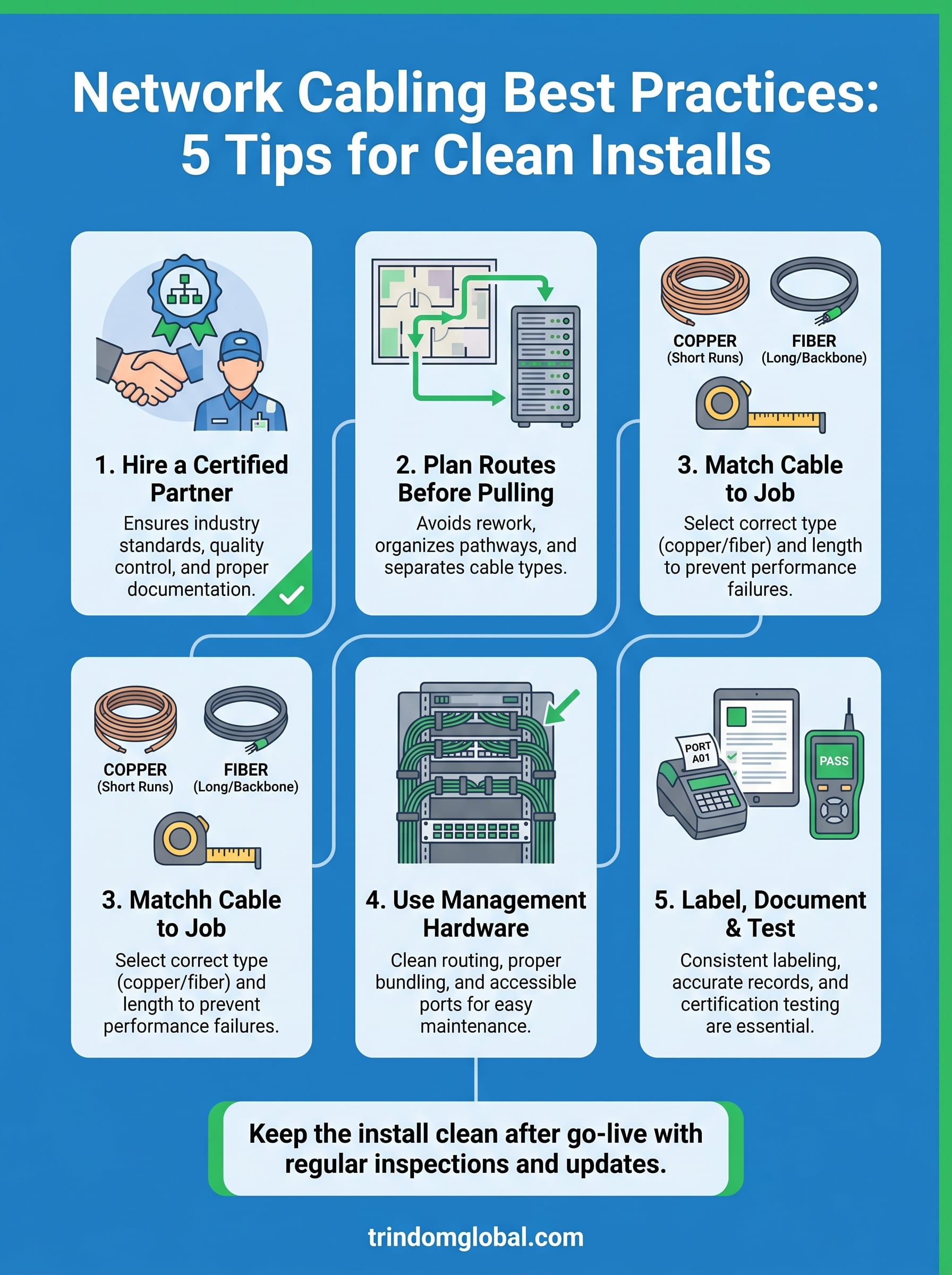 Network Cabling Best Practices: 5 Tips for Clean Installs

1. Hire a Certified Partner

Ensures industry standards, quality control, and proper documentation.

2. Plan Routes Before Pulling

Avoids rework, organizes pathways, and separates cable types.

COPPER
(Short Runs)

FIBER
(Long/Backbone)

3. Match Cable to Job

Select correct type (copper/fiber) and length to prevent performance failures.

COPPER
(Short Runs)

FIBER
(Long/Backbone)

3. Matchh Cable to Job

Select correct type (copper/fiber) and length to prevent performance failures.

4. Use Management Hardware

Clean routing, proper bundling, and accessible ports for easy maintenance.

PORT
A01

PASS

5. Label, Document & Test

Consistent labeling, accurate records, and certification testing are essential.

Keep the install clean after go-live with regular inspections and updates.

trindomglobal.com