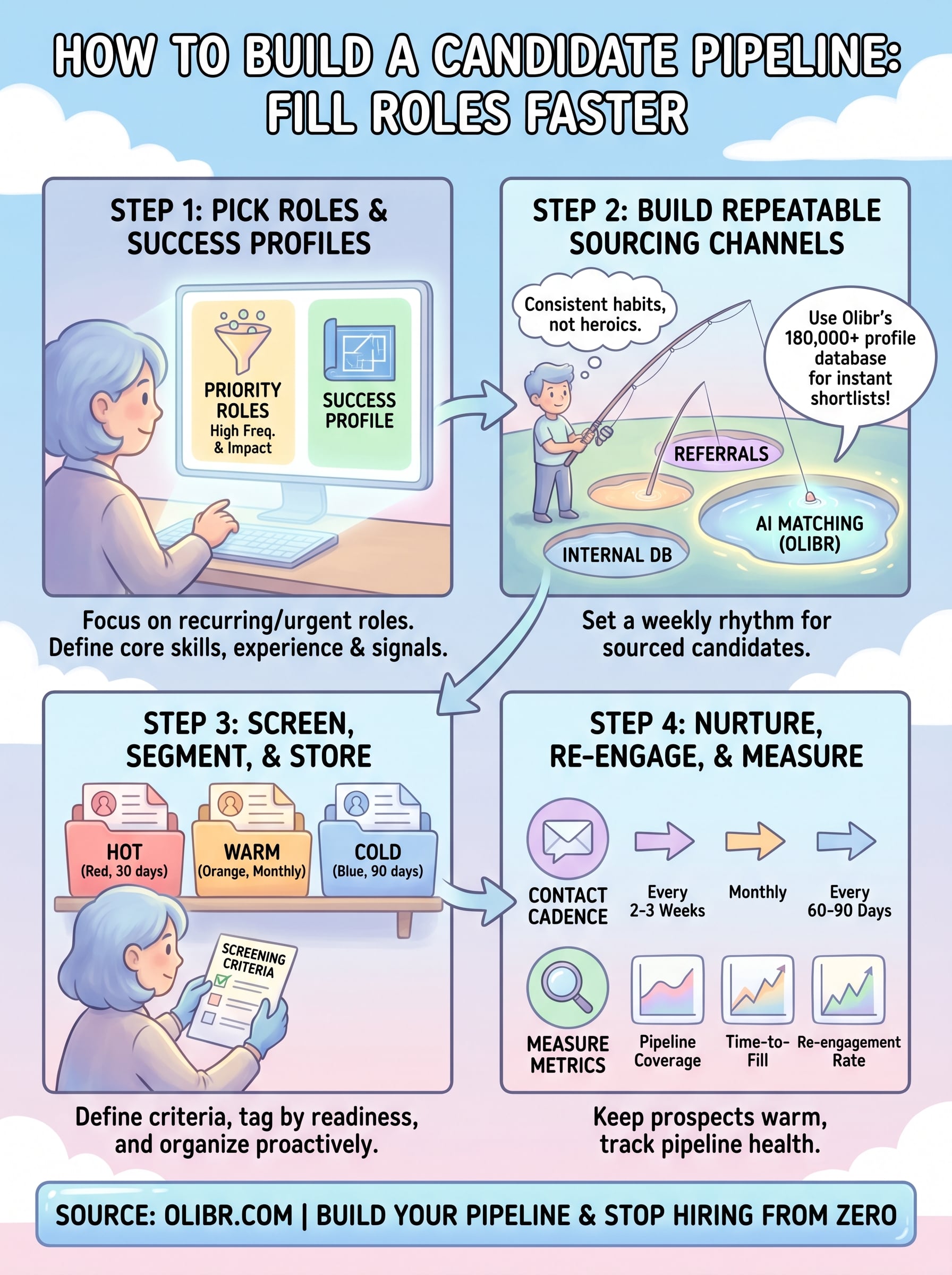 HOW TO BUILD A CANDIDATE PIPELINE: FILL ROLES FASTER

STEP 1: PICK ROLES & SUCCESS PROFILES

PRIORITY ROLES
High Freq. & Impact

SUCCESS PROFILE

Focus on recurring/urgent roles. Define core skills, experience & signals.

STEP 2: BUILD REPEATABLE SOURCING CHANNELS

Consistent habits, not heroics.

Use Olibr's 180,000+ profile database for instant shortlists!

REFERRALS

INTERNAL DB

AI MATCHING (OLIBR)

Set a weekly rhythm for sourced candidates.

STEP 3: SCREEN, SEGMENT, & STORE

HOT
(Red, 30 days)

WARM
(Orange, Monthly)

COLD
(Blue, 90 days)

SCREENING CRITERIA

Define criteria, tag by readiness, and organize proactively.

STEP 4: NURTURE, RE-ENGAGE, & MEASURE

CONTACT CADENCE

Every 2-3 Weeks

Monthly

Every 60-90 Days

MEASURE METRICS

Pipeline Coverage

Time-to-Fill

Re-engagement Rate

Keep prospects warm, track pipeline health.

SOURCE: OLIBR.COM | BUILD YOUR PIPELINE & STOP HIRING FROM ZERO