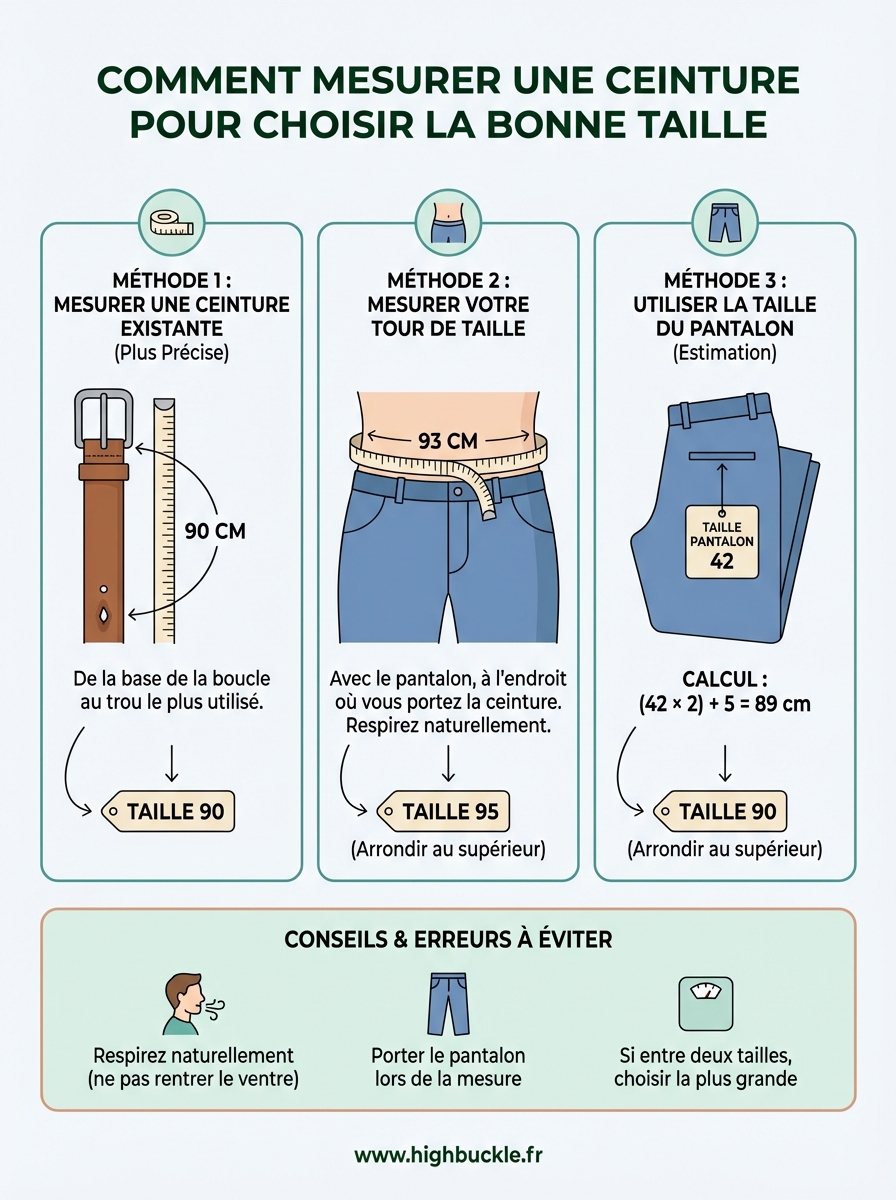 COMMENT MESURER UNE CEINTURE POUR CHOISIR LA BONNE TAILLE

MÉTHODE 1 : MESURER UNE CEINTURE EXISTANTE
(Plus Précise)

90 CM

De la base de la boucle au trou le plus utilisé.

TAILLE 90

MÉTHODE 2 : MESURER VOTRE TOUR DE TAILLE

93 CM

Avec le pantalon, à l'endroit où vous portez la ceinture. Respirez naturellement.

TAILLE 95

(Arrondir au supérieur)

MÉTHODE 3 : UTILISER LA TAILLE DU PANTALON
(Estimation)

TAILLE PANTALON
42

CALCUL :
$(42 \times 2) + 5 = 89$ cm

TAILLE 90

(Arrondir au supérieur)

CONSEILS & ERREURS À ÉVITER

Respirez naturellement (ne pas rentrer le ventre)

Porter le pantalon lors de la mesure

Si entre deux tailles, choisir la plus grande

www.highbuckle.fr